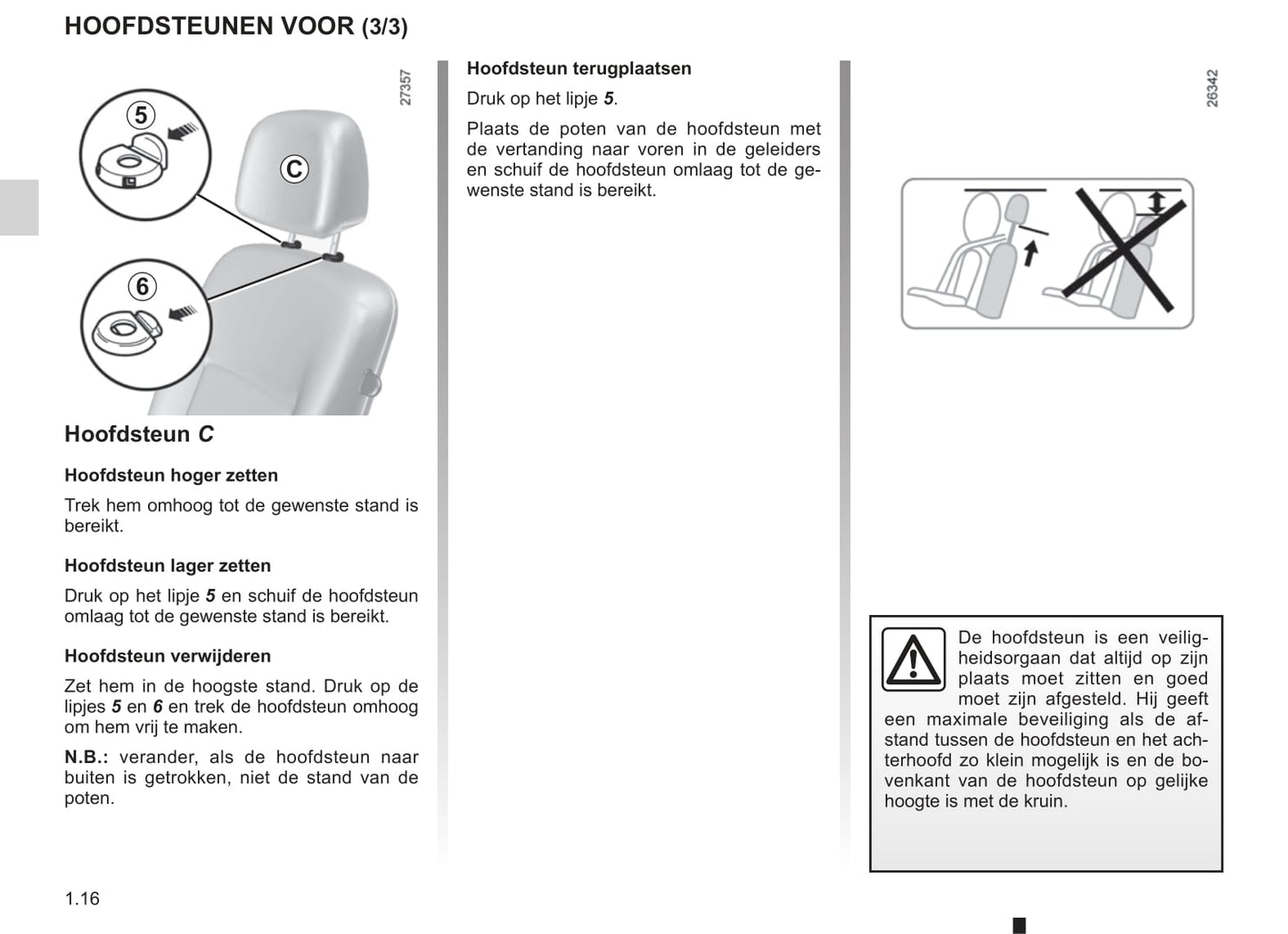 HOOFDSTEUNEN VOOR (3/3)

27357

5

C

6

Hoofdsteun C

Hoofdsteun hoger zetten

Trek hem omhoog tot de gewenste stand is bereikt.

Hoofdsteun lager zetten

Druk op het lipje 5 en schuif de hoofdsteun omlaag tot de gewenste stand is bereikt.

Hoofdsteun verwijderen

Zet hem in de hoogste stand. Druk op de lipjes 5 en 6 en trek de hoofdsteun omhoog om hem vrij te maken.

N.B.: verander, als de hoofdsteun naar buiten is getrokken, niet de stand van de poten.

Hoofdsteun terugplaatsen

Druk op het lipje 5.

Plaats de poten van de hoofdsteun met de vertanding naar voren in de geleiders en schuif de hoofdsteun omlaag tot de gewenste stand is bereikt.

26342

De hoofdsteun is een veiligheidsorgaan dat altijd op zijn plaats moet zitten en goed moet zijn afgesteld. Hij geeft een maximale beveiliging als de afstand tussen de hoofdsteun en het achterhoofd zo klein mogelijk is en de bovenkant van de hoofdsteun op gelijke hoogte is met de kruin.

1.16