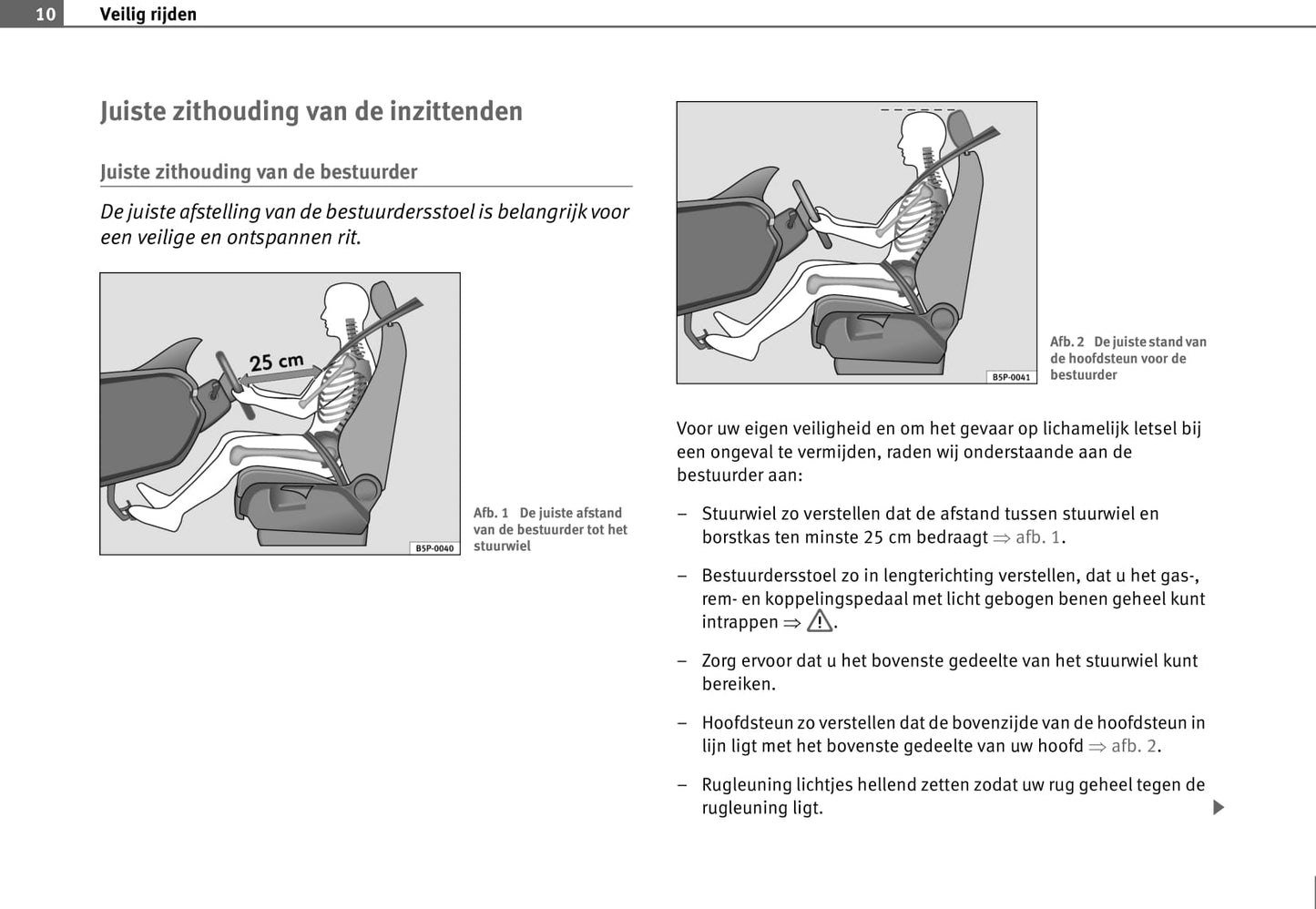 10 Veilig rijden

Juiste zithouding van de inzittenden

Juiste zithouding van de bestuurder

De juiste afstelling van de bestuurdersstoel is belangrijk voor een veilige en ontspannen rit.

25 cm

B5P-0040

Afb. 1 De juiste afstand van de bestuurder tot het stuurwiel

B5P-0041

Afb. 2 De juiste stand van de hoofdsteun voor de bestuurder

Voor uw eigen veiligheid en om het gevaar op lichamelijk letsel bij een ongeval te vermijden, raden wij onderstaande aan de bestuurder aan:

– Stuurwiel zo verstellen dat de afstand tussen stuurwiel en borstkas ten minste 25 cm bedraagt ⇒ afb. 1.

– Bestuurdersstoel zo in lengterichting verstellen, dat u het gas-, rem- en koppelingspedaal met licht gebogen benen geheel kunt intrappen ⇒ ⚠.

– Zorg ervoor dat u het bovenste gedeelte van het stuurwiel kunt bereiken.

– Hoofdsteun zo verstellen dat de bovenzijde van de hoofdsteun in lijn ligt met het bovenste gedeelte van uw hoofd ⇒ afb. 2.

– Rugleuning lichtjes hellend zetten zodat uw rug geheel tegen de rugleuning ligt.