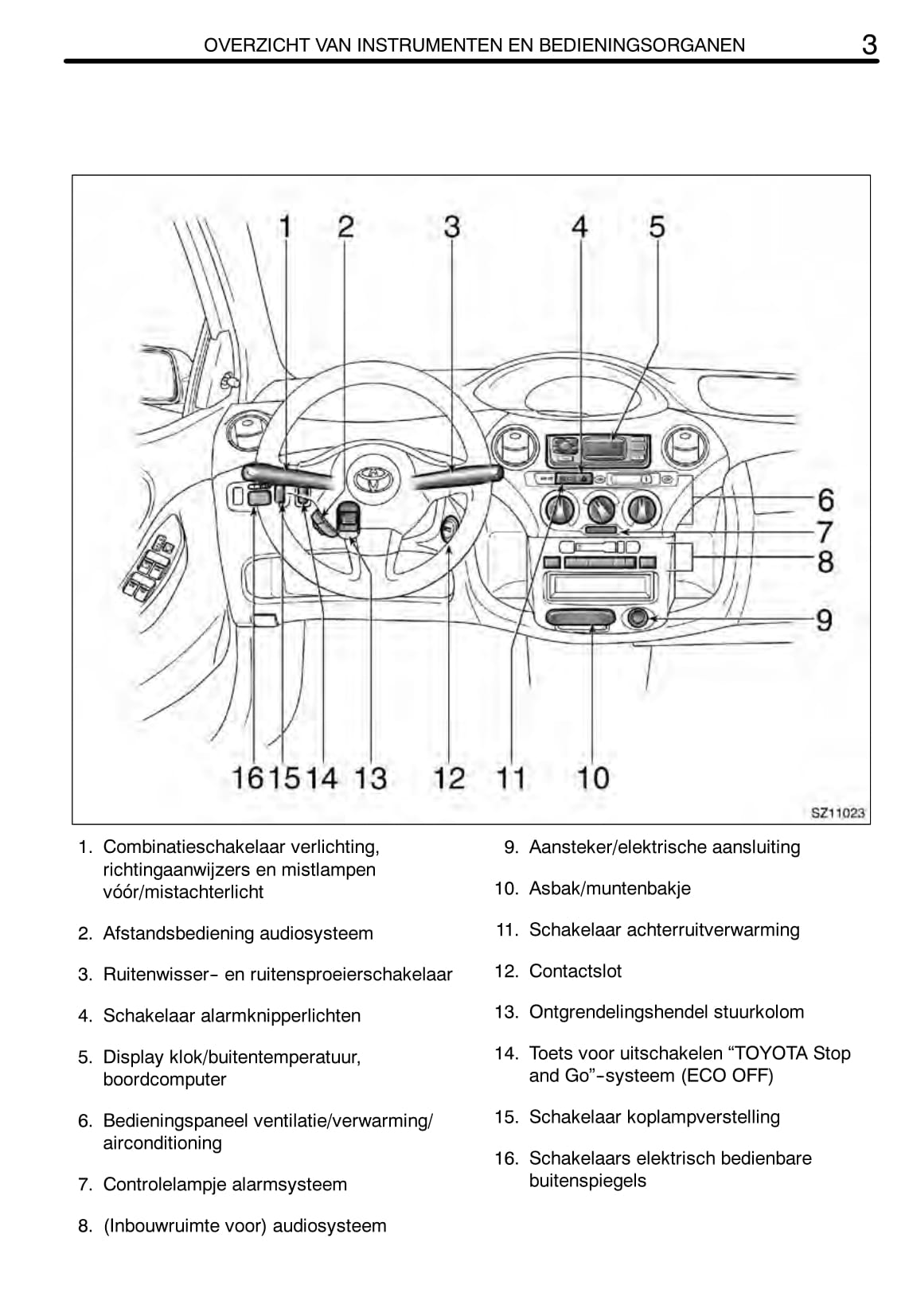 OVERZICHT VAN INSTRUMENTEN EN BEDIENINGSORGANEN 3

1 2 3 4 5

6
7
8
9

16 15 14 13 12 11 10

SZ11023

1. Combinatieschakelaar verlichting, richtingaanwijzers en mistlampen vóór/mistachterlicht

2. Afstandsbediening audiosysteem

3. Ruitenwisser- en ruitensproeierschakelaar

4. Schakelaar alarmknipperlichten

5. Display klok/buitentemperatuur, boordcomputer

6. Bedieningspaneel ventilatie/verwarming/ airconditioning

7. Controlelampje alarmsysteem

8. (Inbouwruimte voor) audiosysteem

9. Aansteker/elektrische aansluiting

10. Asbak/muntenbakje

11. Schakelaar achterruitverwarming

12. Contactslot

13. Ontgrendelingshendel stuurkolom

14. Toets voor uitschakelen “TOYOTA Stop and Go”-systeem (ECO OFF)

15. Schakelaar koplampverstelling

16. Schakelaars elektrisch bedienbare buitenspiegels