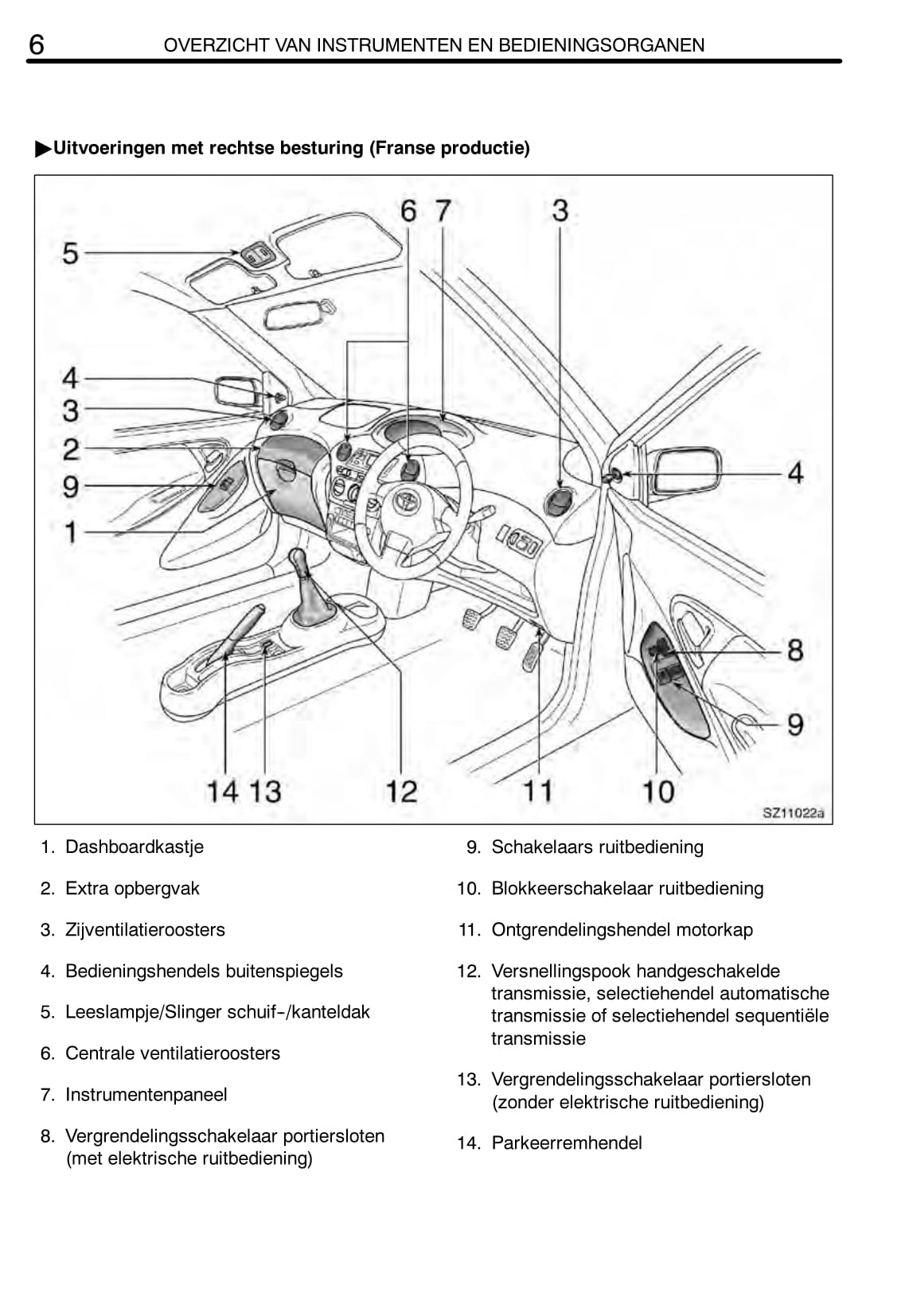 6 OVERZICHT VAN INSTRUMENTEN EN BEDIENINGSORGANEN

▶Uitvoeringen met rechtse besturing (Franse productie)

5
6 7
3
4
3
2
9
1
4
8
9
14 13
12
11
10
SZ11022a

1. Dashboardkastje

2. Extra opbergvak

3. Zijventilatieroosters

4. Bedieningshendels buitenspiegels

5. Leeslampje/Slinger schuif-/kanteldak

6. Centrale ventilatieroosters

7. Instrumentenpaneel

8. Vergrendelingsschakelaar portiersloten (met elektrische ruitbediening)

9. Schakelaars ruitbediening

10. Blokkeerschakelaar ruitbediening

11. Ontgrendelingshendel motorkap

12. Versnellingspook handgeschakelde transmissie, selectiehendel automatische transmissie of selectiehendel sequentiële transmissie

13. Vergrendelingsschakelaar portiersloten (zonder elektrische ruitbediening)

14. Parkeerremhendel