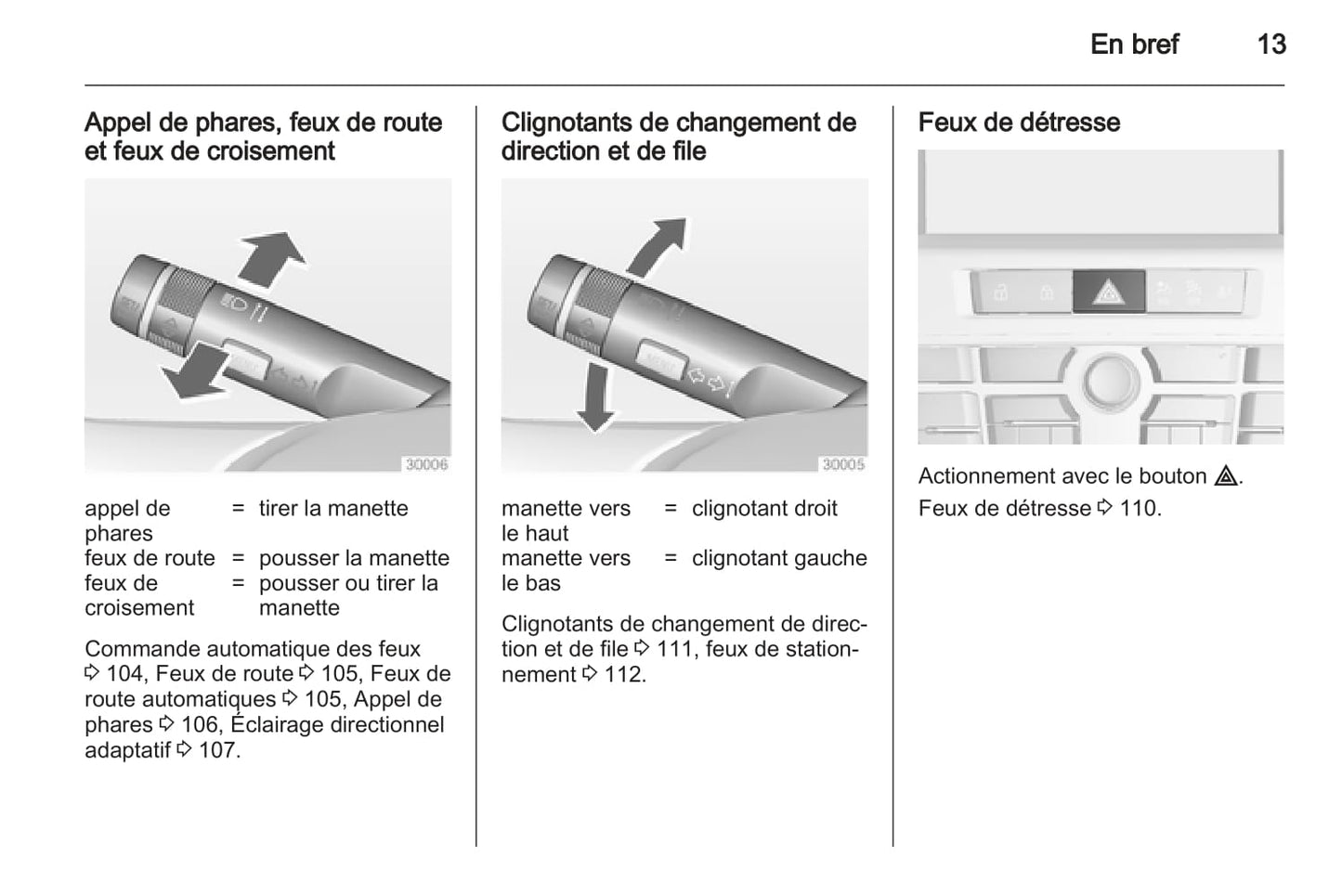 En bref 13

Appel de phares, feux de route et feux de croisement

30006

| appel de phares | = | tirer la manette |
|---|---|---|
| feux de route | = | pousser la manette |
| feux de croisement | = | pousser ou tirer la manette |

Commande automatique des feux ⇨ 104, Feux de route ⇨ 105, Feux de route automatiques ⇨ 105, Appel de phares ⇨ 106, Éclairage directionnel adaptatif ⇨ 107.

Clignotants de changement de direction et de file

30005

| manette vers le haut | = | clignotant droit |
|---|---|---|
| manette vers le bas | = | clignotant gauche |

Clignotants de changement de direction et de file ⇨ 111, feux de stationnement ⇨ 112.

Feux de détresse

Actionnement avec le bouton ⚠.
Feux de détresse ⇨ 110.