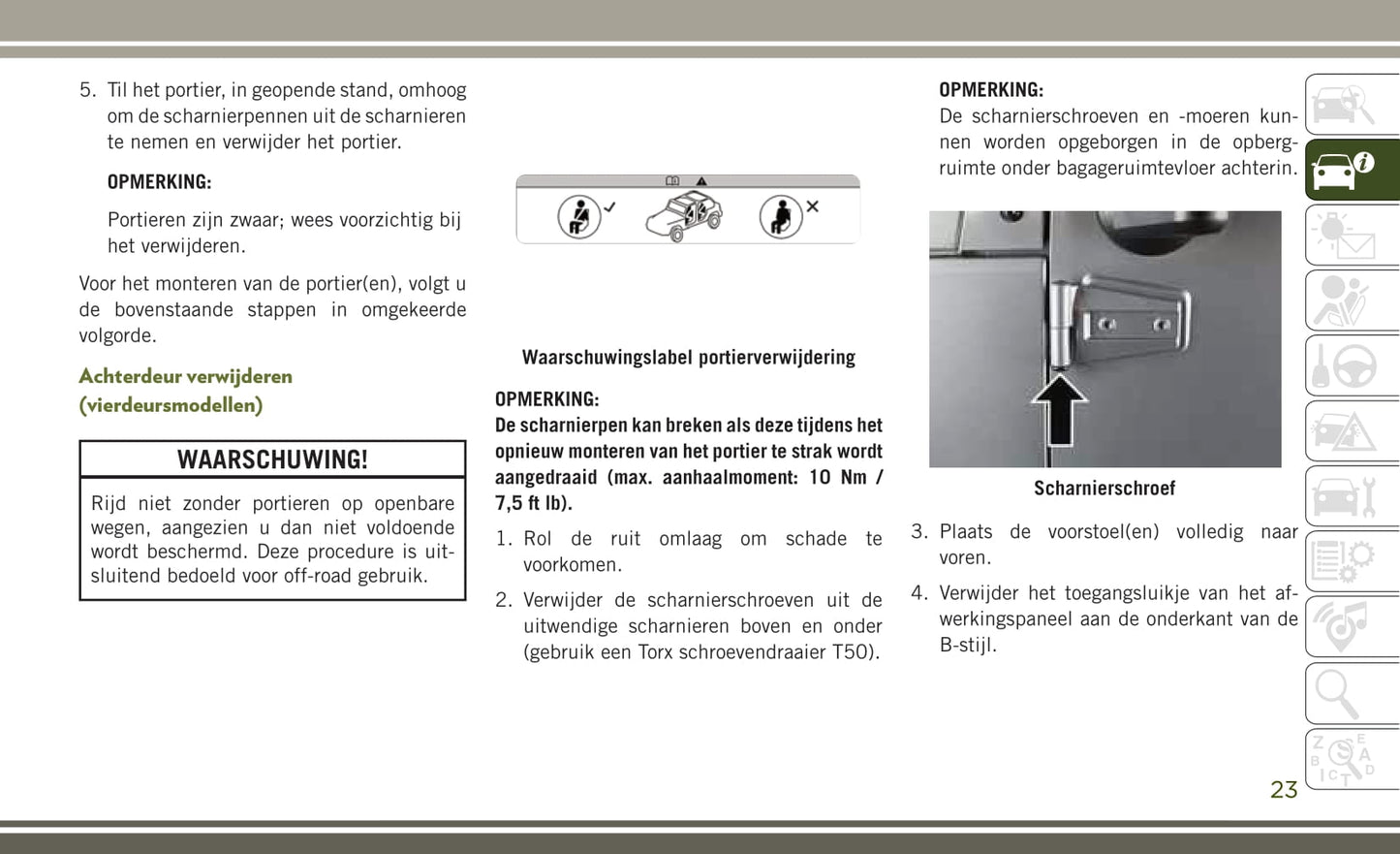 5. Til het portier, in geopende stand, omhoog om de scharnierpennen uit de scharnieren te nemen en verwijder het portier.

OPMERKING:

Portieren zijn zwaar; wees voorzichtig bij het verwijderen.

Voor het monteren van de portier(en), volgt u de bovenstaande stappen in omgekeerde volgorde.

Achterdeur verwijderen (vierdeursmodellen)

WAARSCHUWING!

Rijd niet zonder portieren op openbare wegen, aangezien u dan niet voldoende wordt beschermd. Deze procedure is uitsluitend bedoeld voor off-road gebruik.

Waarschuwingslabel portierverwijdering

OPMERKING:

De scharnierpen kan breken als deze tijdens het opnieuw monteren van het portier te strak wordt aangedraaid (max. aanhaalmoment: 10 Nm / 7,5 ft lb).

1. Rol de ruit omlaag om schade te voorkomen.

2. Verwijder de scharnierschroeven uit de uitwendige scharnieren boven en onder (gebruik een Torx schroevendraaier T50).

OPMERKING:

De scharnierschroeven en -moeren kunnen worden opgeborgen in de opbergruimte onder bagageruimtevloer achterin.

Scharnierschroef

3. Plaats de voorstoel(en) volledig naar voren.

4. Verwijder het toegangsluikje van het afwerkingspaneel aan de onderkant van de B-stijl.

23