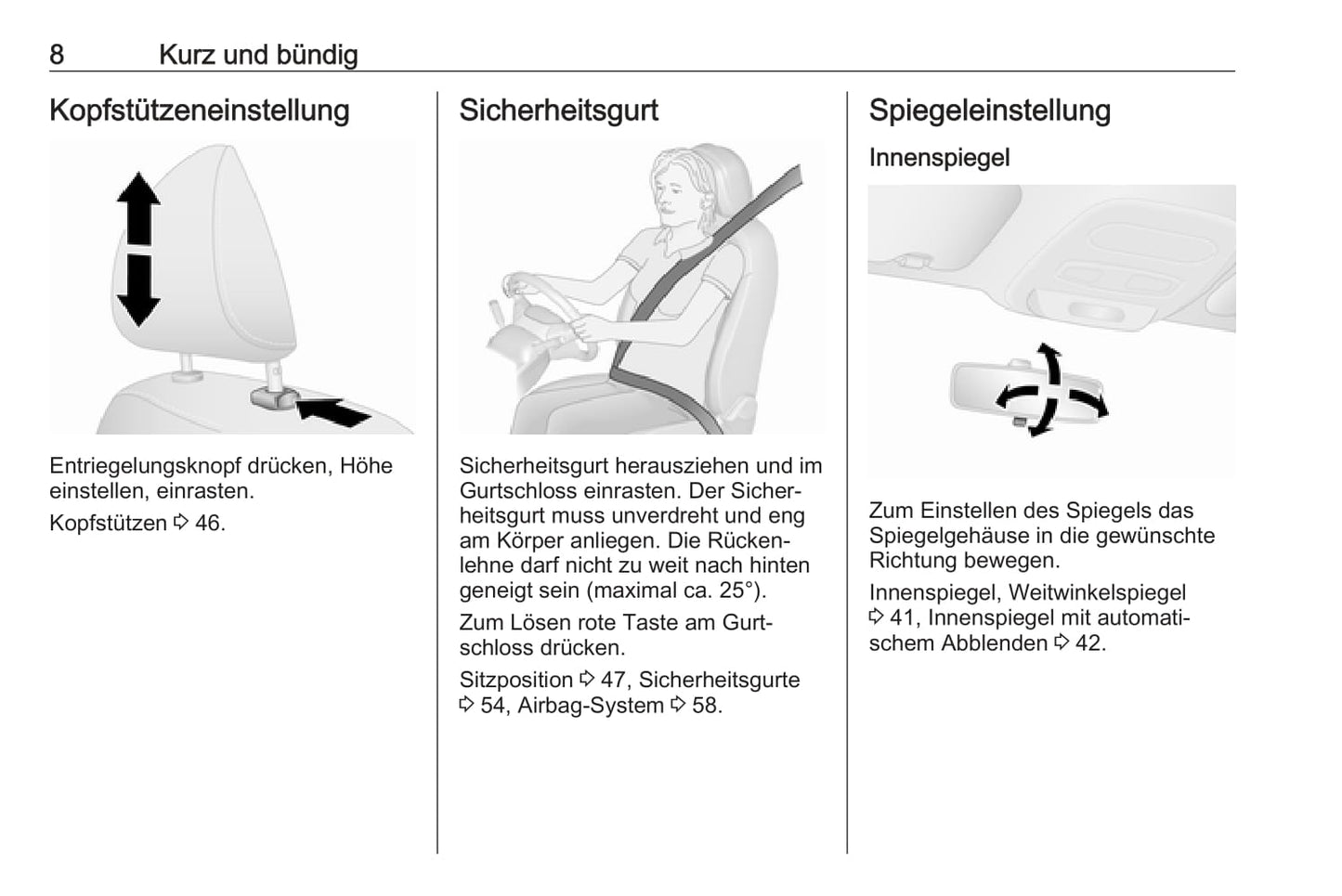 8 Kurz und bündig

Kopfstützeneinstellung

Entriegelungsknopf drücken, Höhe einstellen, einrasten.

Kopfstützen ⇨ 46.

Sicherheitsgurt

Sicherheitsgurt herausziehen und im Gurtschloss einrasten. Der Sicherheitsgurt muss unverdreht und eng am Körper anliegen. Die Rückenlehne darf nicht zu weit nach hinten geneigt sein (maximal ca. 25°).

Zum Lösen rote Taste am Gurtschloss drücken.

Sitzposition ⇨ 47, Sicherheitsgurte ⇨ 54, Airbag-System ⇨ 58.

Spiegeleinstellung

Innenspiegel

Zum Einstellen des Spiegels das Spiegelgehäuse in die gewünschte Richtung bewegen.

Innenspiegel, Weitwinkelspiegel ⇨ 41, Innenspiegel mit automatischem Abblenden ⇨ 42.