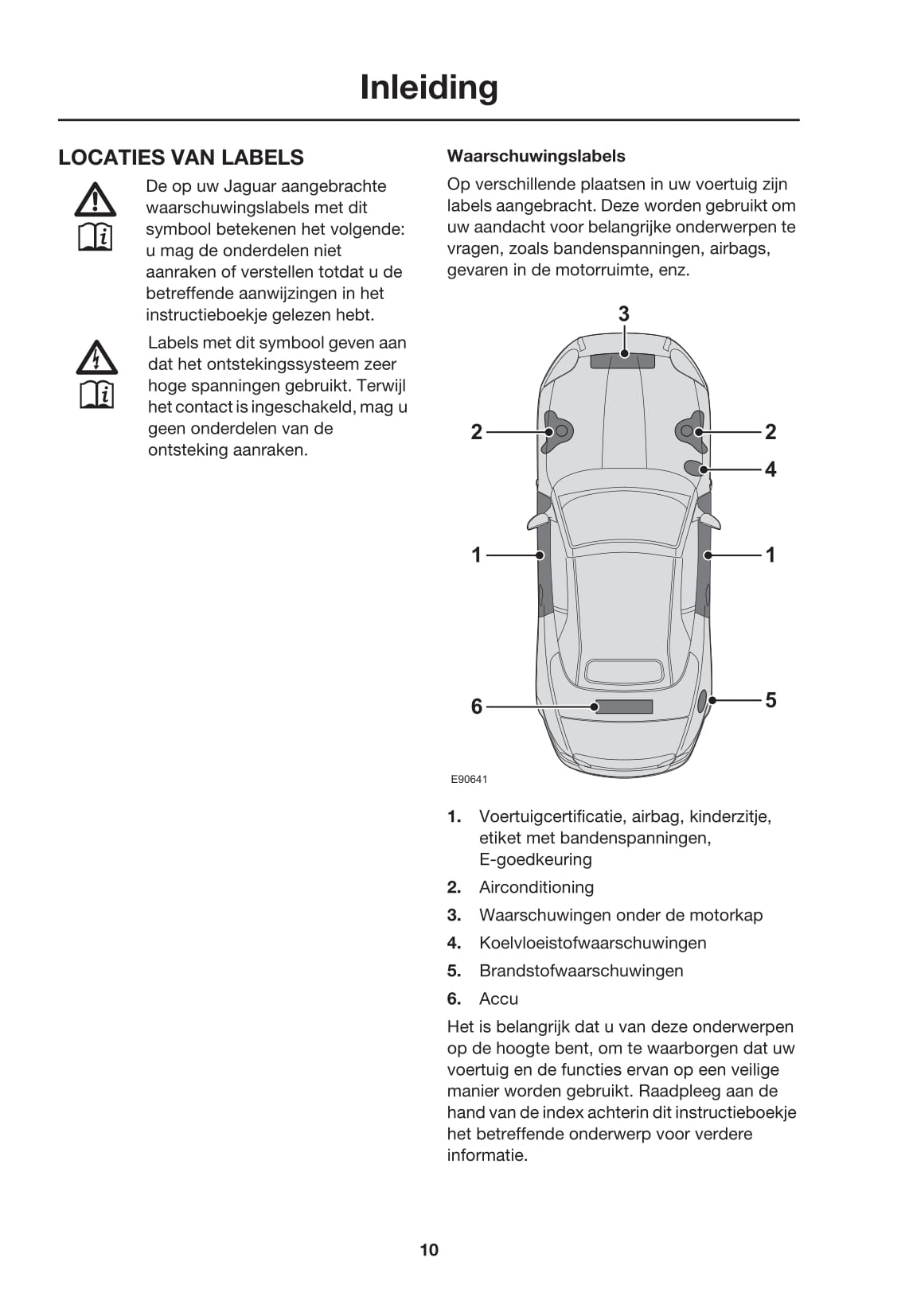 Inleiding

LOCATIES VAN LABELS

De op uw Jaguar aangebrachte waarschuwingslabels met dit symbool betekenen het volgende: u mag de onderdelen niet aanraken of verstellen totdat u de betreffende aanwijzingen in het instructieboekje gelezen hebt.

Labels met dit symbool geven aan dat het ontstekingssysteem zeer hoge spanningen gebruikt. Terwijl het contact is ingeschakeld, mag u geen onderdelen van de ontsteking aanraken.

Waarschuwingslabels

Op verschillende plaatsen in uw voertuig zijn labels aangebracht. Deze worden gebruikt om uw aandacht voor belangrijke onderwerpen te vragen, zoals bandenspanningen, airbags, gevaren in de motorruimte, enz.

3
2
2
4
1
1
6
5

E90641

1. Voertuigcertificatie, airbag, kinderzitje, etiket met bandenspanningen, E-goedkeuring
2. Airconditioning
3. Waarschuwingen onder de motorkap
4. Koelvloeistofwaarschuwingen
5. Brandstofwaarschuwingen
6. Accu

Het is belangrijk dat u van deze onderwerpen op de hoogte bent, om te waarborgen dat uw voertuig en de functies ervan op een veilige manier worden gebruikt. Raadpleeg aan de hand van de index achterin dit instructieboekje het betreffende onderwerp voor verdere informatie.

10