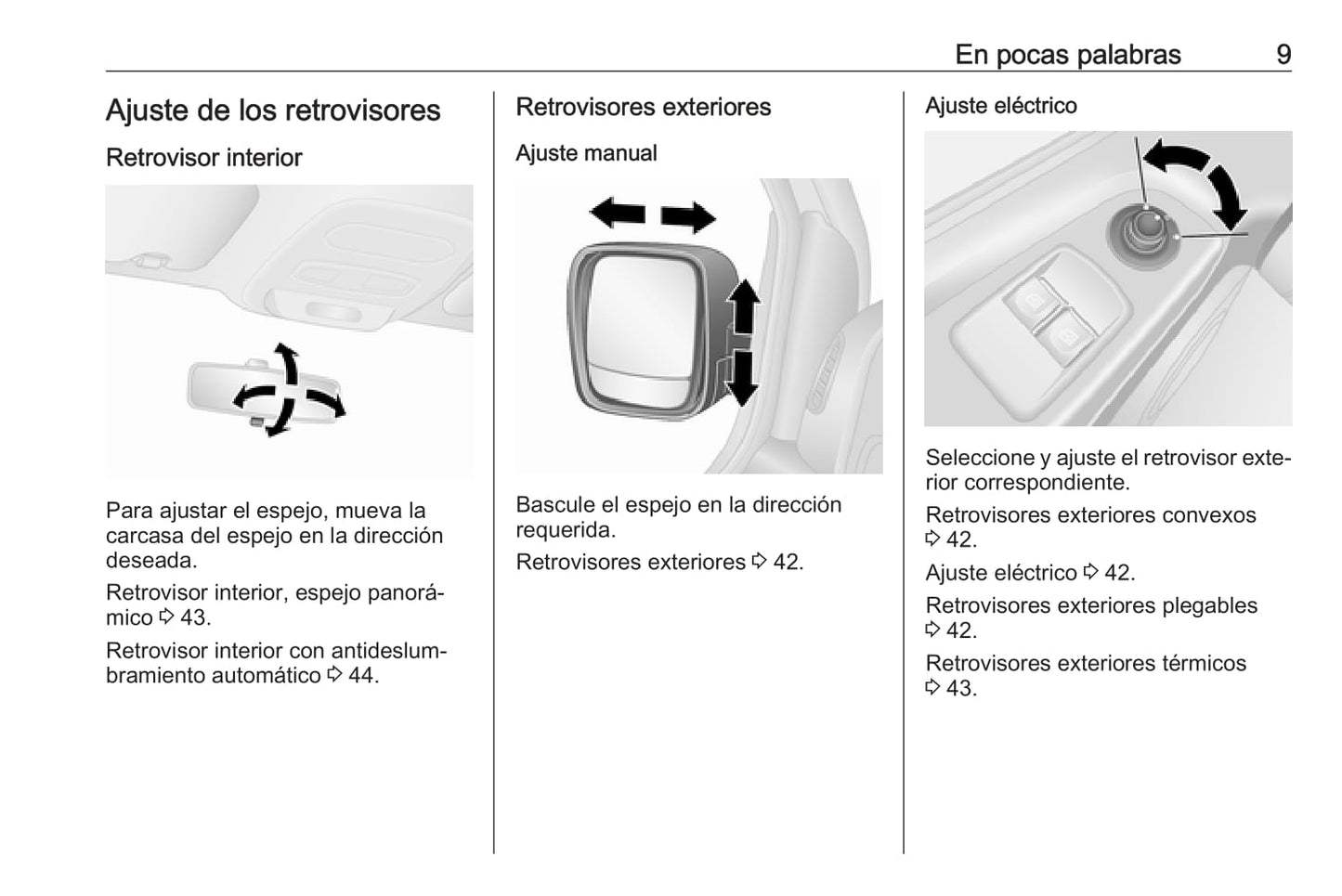 En pocas palabras 9

Ajuste de los retrovisores

Retrovisor interior

Para ajustar el espejo, mueva la carcasa del espejo en la dirección deseada.

Retrovisor interior, espejo panorámico ⇨ 43.

Retrovisor interior con antideslumbramiento automático ⇨ 44.

Retrovisores exteriores

Ajuste manual

Bascule el espejo en la dirección requerida.

Retrovisores exteriores ⇨ 42.

Ajuste eléctrico

Seleccione y ajuste el retrovisor exterior correspondiente.

Retrovisores exteriores convexos ⇨ 42.

Ajuste eléctrico ⇨ 42.

Retrovisores exteriores plegables ⇨ 42.

Retrovisores exteriores térmicos ⇨ 43.