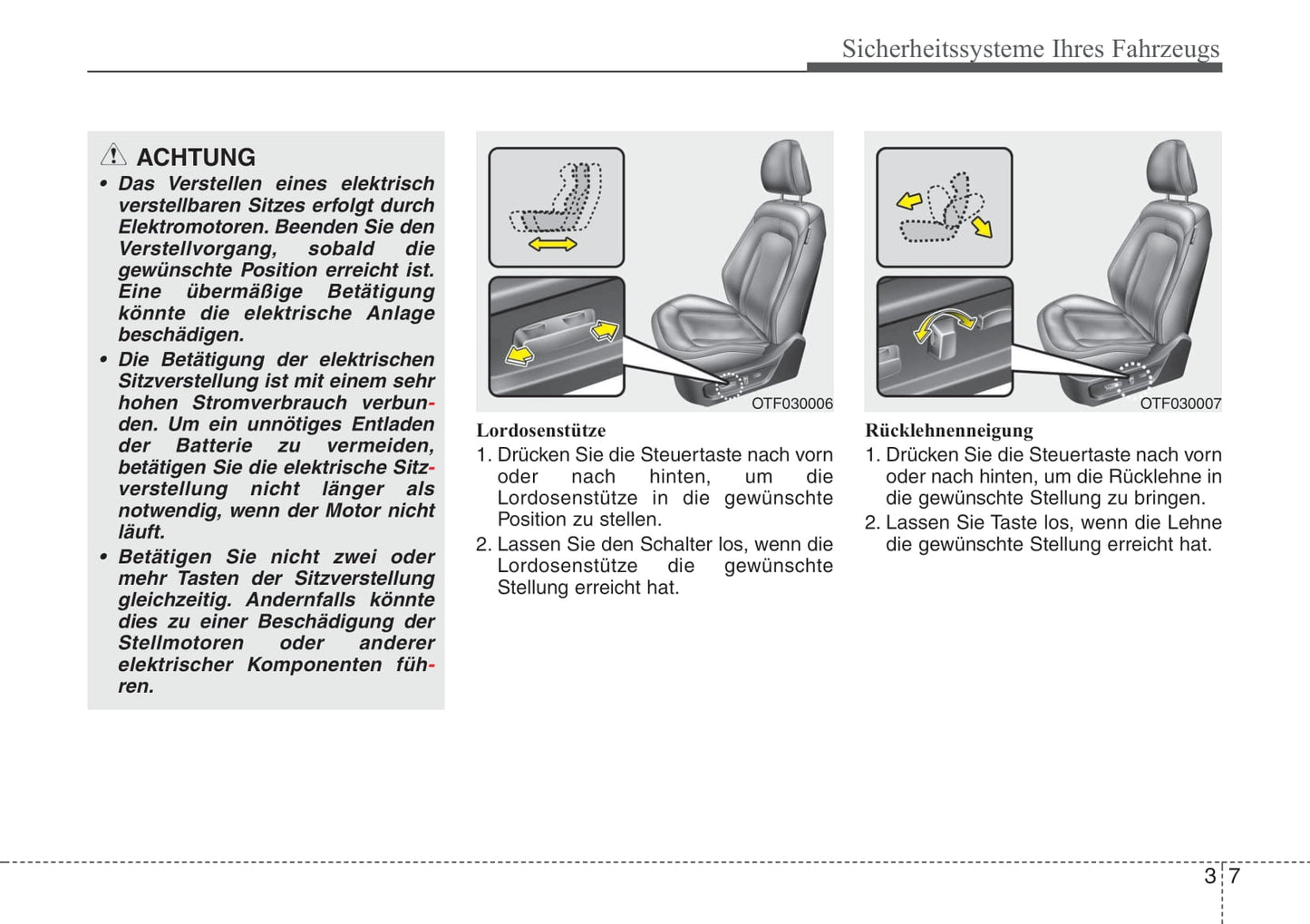 Sicherheitssysteme Ihres Fahrzeugs

ACHTUNG

• Das Verstellen eines elektrisch verstellbaren Sitzes erfolgt durch Elektromotoren. Beenden Sie den Verstellvorgang, sobald die gewünschte Position erreicht ist. Eine übermäßige Betätigung könnte die elektrische Anlage beschädigen.

• Die Betätigung der elektrischen Sitzverstellung ist mit einem sehr hohen Stromverbrauch verbunden. Um ein unnötiges Entladen der Batterie zu vermeiden, betätigen Sie die elektrische Sitzverstellung nicht länger als notwendig, wenn der Motor nicht läuft.

• Betätigen Sie nicht zwei oder mehr Tasten der Sitzverstellung gleichzeitig. Andernfalls könnte dies zu einer Beschädigung der Stellmotoren oder anderer elektrischer Komponenten führen.

OTF030006

Lordosenstütze

1. Drücken Sie die Steuertaste nach vorn oder nach hinten, um die Lordosenstütze in die gewünschte Position zu stellen.

2. Lassen Sie den Schalter los, wenn die Lordosenstütze die gewünschte Stellung erreicht hat.

OTF030007

Rücklehnenneigung

1. Drücken Sie die Steuertaste nach vorn oder nach hinten, um die Rücklehne in die gewünschte Stellung zu bringen.

2. Lassen Sie Taste los, wenn die Lehne die gewünschte Stellung erreicht hat.

3 7