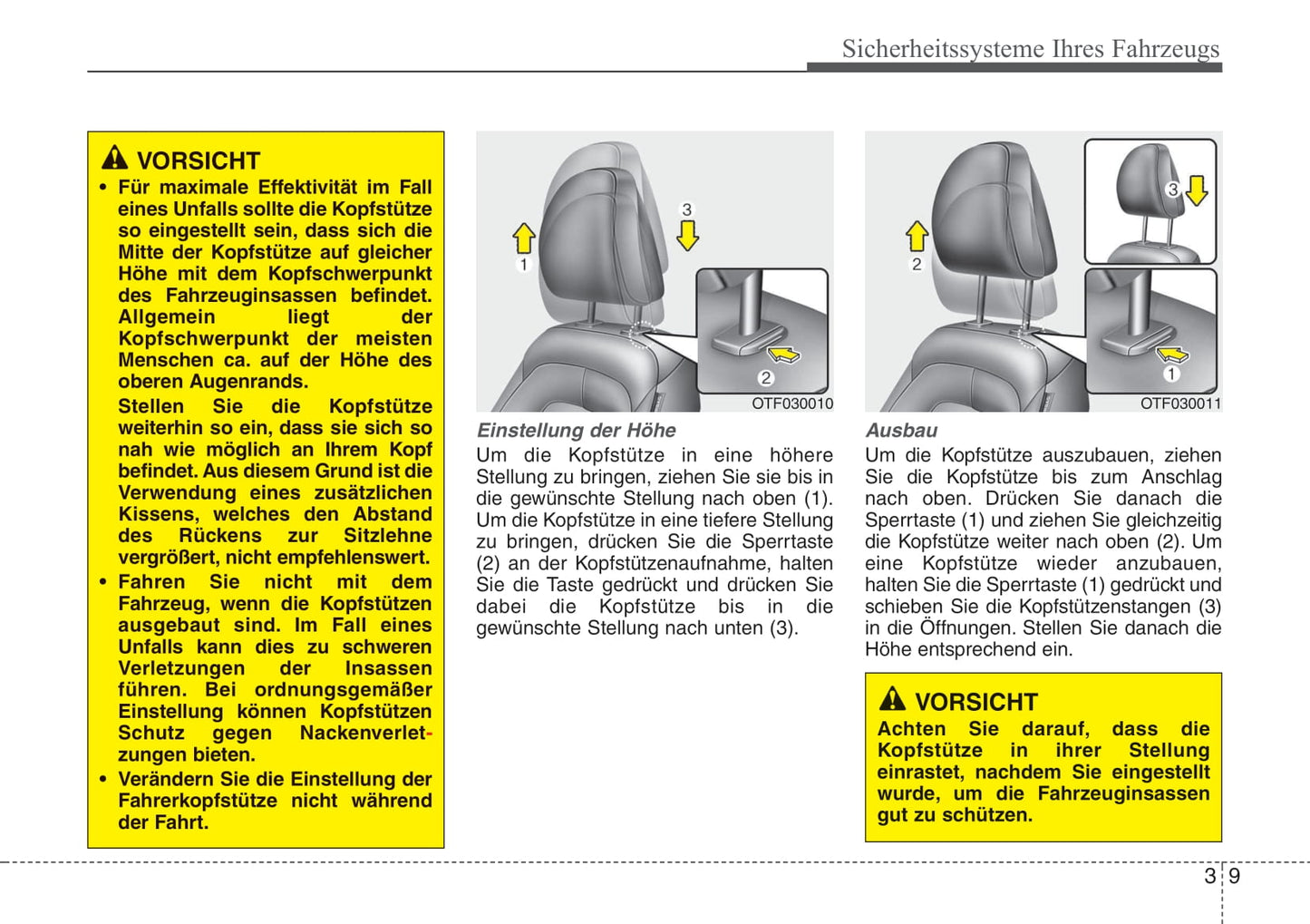 Sicherheitssysteme Ihres Fahrzeugs

VORSICHT
• Für maximale Effektivität im Fall eines Unfalls sollte die Kopfstütze so eingestellt sein, dass sich die Mitte der Kopfstütze auf gleicher Höhe mit dem Kopfschwerpunkt des Fahrzeuginsassen befindet. Allgemein liegt der Kopfschwerpunkt der meisten Menschen ca. auf der Höhe des oberen Augenrands.
Stellen Sie die Kopfstütze weiterhin so ein, dass sie sich so nah wie möglich an Ihrem Kopf befindet. Aus diesem Grund ist die Verwendung eines zusätzlichen Kissens, welches den Abstand des Rückens zur Sitzlehne vergrößert, nicht empfehlenswert.
• Fahren Sie nicht mit dem Fahrzeug, wenn die Kopfstützen ausgebaut sind. Im Fall eines Unfalls kann dies zu schweren Verletzungen der Insassen führen. Bei ordnungsgemäßer Einstellung können Kopfstützen Schutz gegen Nackenverletzungen bieten.
• Verändern Sie die Einstellung der Fahrerkopfstütze nicht während der Fahrt.

1
3
2
OTF030010

Einstellung der Höhe
Um die Kopfstütze in eine höhere Stellung zu bringen, ziehen Sie sie bis in die gewünschte Stellung nach oben (1). Um die Kopfstütze in eine tiefere Stellung zu bringen, drücken Sie die Sperrtaste (2) an der Kopfstützenaufnahme, halten Sie die Taste gedrückt und drücken Sie dabei die Kopfstütze bis in die gewünschte Stellung nach unten (3).

2
3
1
OTF030011

Ausbau
Um die Kopfstütze auszubauen, ziehen Sie die Kopfstütze bis zum Anschlag nach oben. Drücken Sie danach die Sperrtaste (1) und ziehen Sie gleichzeitig die Kopfstütze weiter nach oben (2). Um eine Kopfstütze wieder anzubauen, halten Sie die Sperrtaste (1) gedrückt und schieben Sie die Kopfstützenstangen (3) in die Öffnungen. Stellen Sie danach die Höhe entsprechend ein.

VORSICHT
Achten Sie darauf, dass die Kopfstütze in ihrer Stellung einrastet, nachdem Sie eingestellt wurde, um die Fahrzeuginsassen gut zu schützen.

3 9