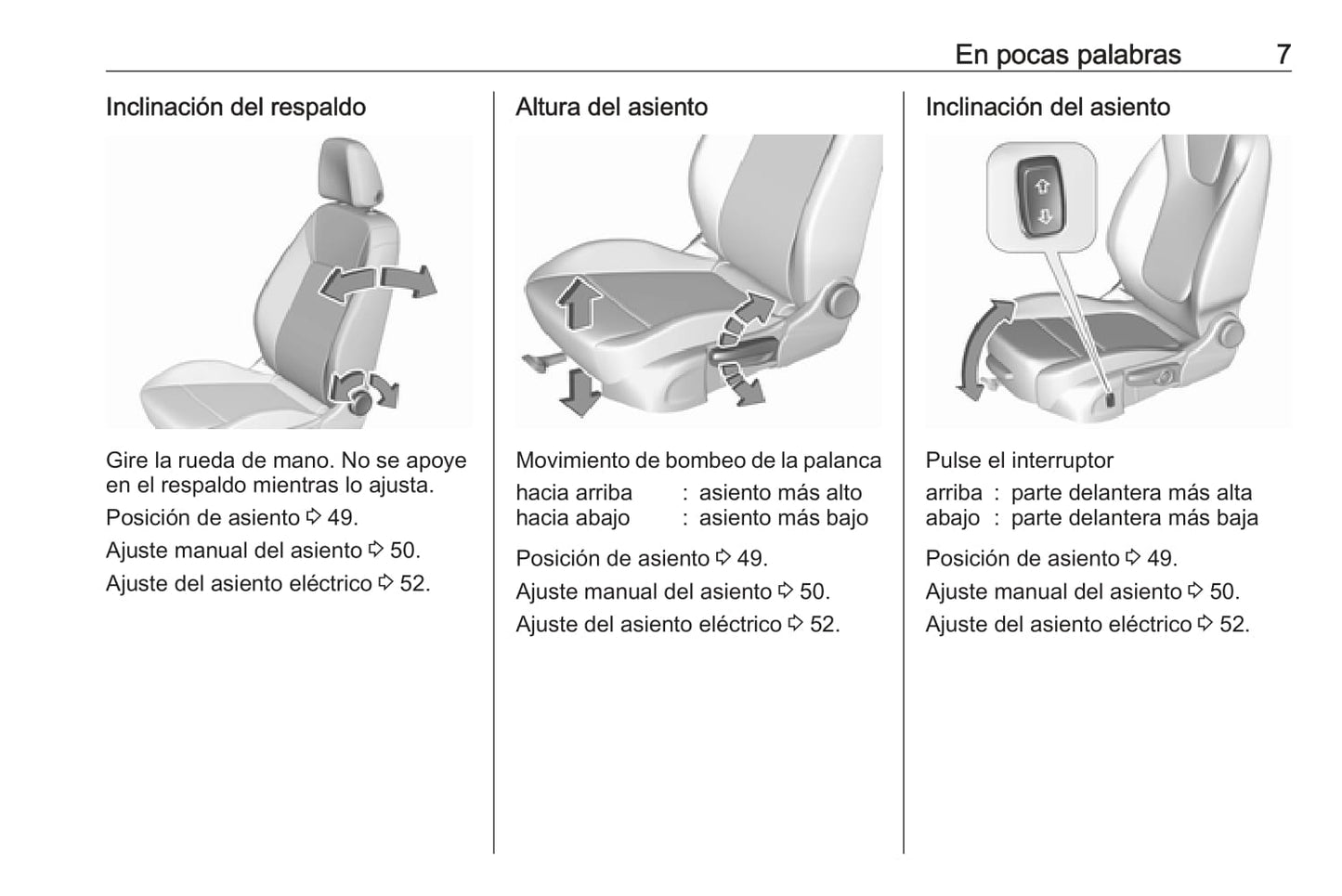 En pocas palabras 7

Inclinación del respaldo

Gire la rueda de mano. No se apoye en el respaldo mientras lo ajusta.

Posición de asiento ⇨ 49.

Ajuste manual del asiento ⇨ 50.

Ajuste del asiento eléctrico ⇨ 52.

Altura del asiento

Movimiento de bombeo de la palanca

hacia arriba : asiento más alto
hacia abajo : asiento más bajo

Posición de asiento ⇨ 49.

Ajuste manual del asiento ⇨ 50.

Ajuste del asiento eléctrico ⇨ 52.

Inclinación del asiento

Pulse el interruptor

arriba : parte delantera más alta
abajo : parte delantera más baja

Posición de asiento ⇨ 49.

Ajuste manual del asiento ⇨ 50.

Ajuste del asiento eléctrico ⇨ 52.