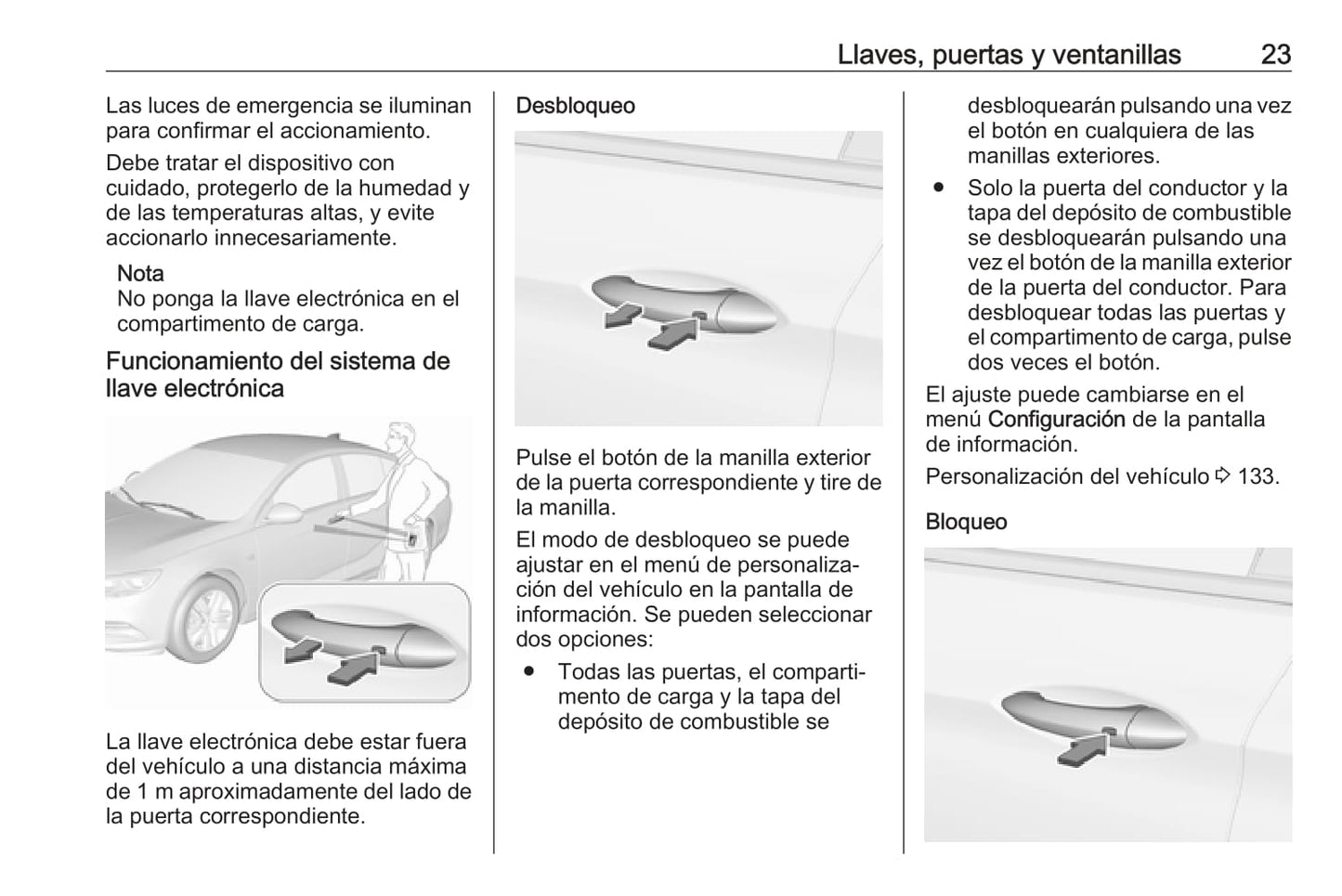 Llaves, puertas y ventanillas 23

Las luces de emergencia se iluminan para confirmar el accionamiento.

Debe tratar el dispositivo con cuidado, protegerlo de la humedad y de las temperaturas altas, y evite accionarlo innecesariamente.

Nota
No ponga la llave electrónica en el compartimento de carga.

Funcionamiento del sistema de llave electrónica

La llave electrónica debe estar fuera del vehículo a una distancia máxima de 1 m aproximadamente del lado de la puerta correspondiente.

Desbloqueo

Pulse el botón de la manilla exterior de la puerta correspondiente y tire de la manilla.

El modo de desbloqueo se puede ajustar en el menú de personalización del vehículo en la pantalla de información. Se pueden seleccionar dos opciones:

● Todas las puertas, el compartimento de carga y la tapa del depósito de combustible se desbloquearán pulsando una vez el botón en cualquiera de las manillas exteriores.

● Solo la puerta del conductor y la tapa del depósito de combustible se desbloquearán pulsando una vez el botón de la manilla exterior de la puerta del conductor. Para desbloquear todas las puertas y el compartimento de carga, pulse dos veces el botón.

El ajuste puede cambiarse en el menú Configuración de la pantalla de información.

Personalización del vehículo ⇨ 133.

Bloqueo