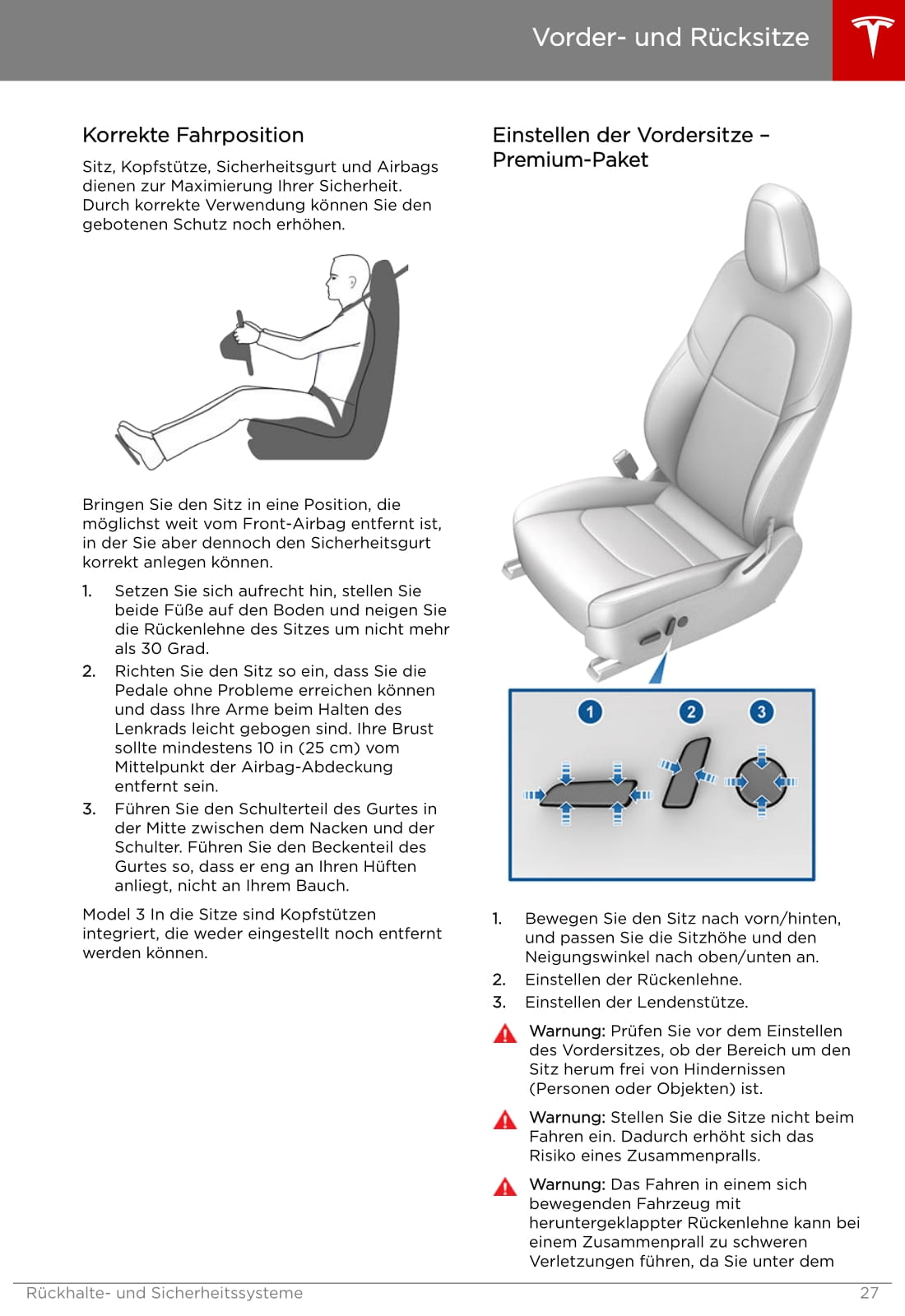 Vorder- und Rücksitze

Korrekte Fahrposition

Sitz, Kopfstütze, Sicherheitsgurt und Airbags dienen zur Maximierung Ihrer Sicherheit. Durch korrekte Verwendung können Sie den gebotenen Schutz noch erhöhen.

Bringen Sie den Sitz in eine Position, die möglichst weit vom Front-Airbag entfernt ist, in der Sie aber dennoch den Sicherheitsgurt korrekt anlegen können.

1. Setzen Sie sich aufrecht hin, stellen Sie beide Füße auf den Boden und neigen Sie die Rückenlehne des Sitzes um nicht mehr als 30 Grad.
2. Richten Sie den Sitz so ein, dass Sie die Pedale ohne Probleme erreichen können und dass Ihre Arme beim Halten des Lenkrads leicht gebogen sind. Ihre Brust sollte mindestens 10 in (25 cm) vom Mittelpunkt der Airbag-Abdeckung entfernt sein.
3. Führen Sie den Schulterteil des Gurtes in der Mitte zwischen dem Nacken und der Schulter. Führen Sie den Beckenteil des Gurtes so, dass er eng an Ihren Hüften anliegt, nicht an Ihrem Bauch.

Model 3 In die Sitze sind Kopfstützen integriert, die weder eingestellt noch entfernt werden können.

Einstellen der Vordersitze – Premium-Paket

1
2
3

1. Bewegen Sie den Sitz nach vorn/hinten, und passen Sie die Sitzhöhe und den Neigungswinkel nach oben/unten an.
2. Einstellen der Rückenlehne.
3. Einstellen der Lendenstütze.

Warnung: Prüfen Sie vor dem Einstellen des Vordersitzes, ob der Bereich um den Sitz herum frei von Hindernissen (Personen oder Objekten) ist.

Warnung: Stellen Sie die Sitze nicht beim Fahren ein. Dadurch erhöht sich das Risiko eines Zusammenpralls.

Warnung: Das Fahren in einem sich bewegenden Fahrzeug mit heruntergeklappter Rückenlehne kann bei einem Zusammenprall zu schweren Verletzungen führen, da Sie unter dem

Rückhalte- und Sicherheitssysteme 27