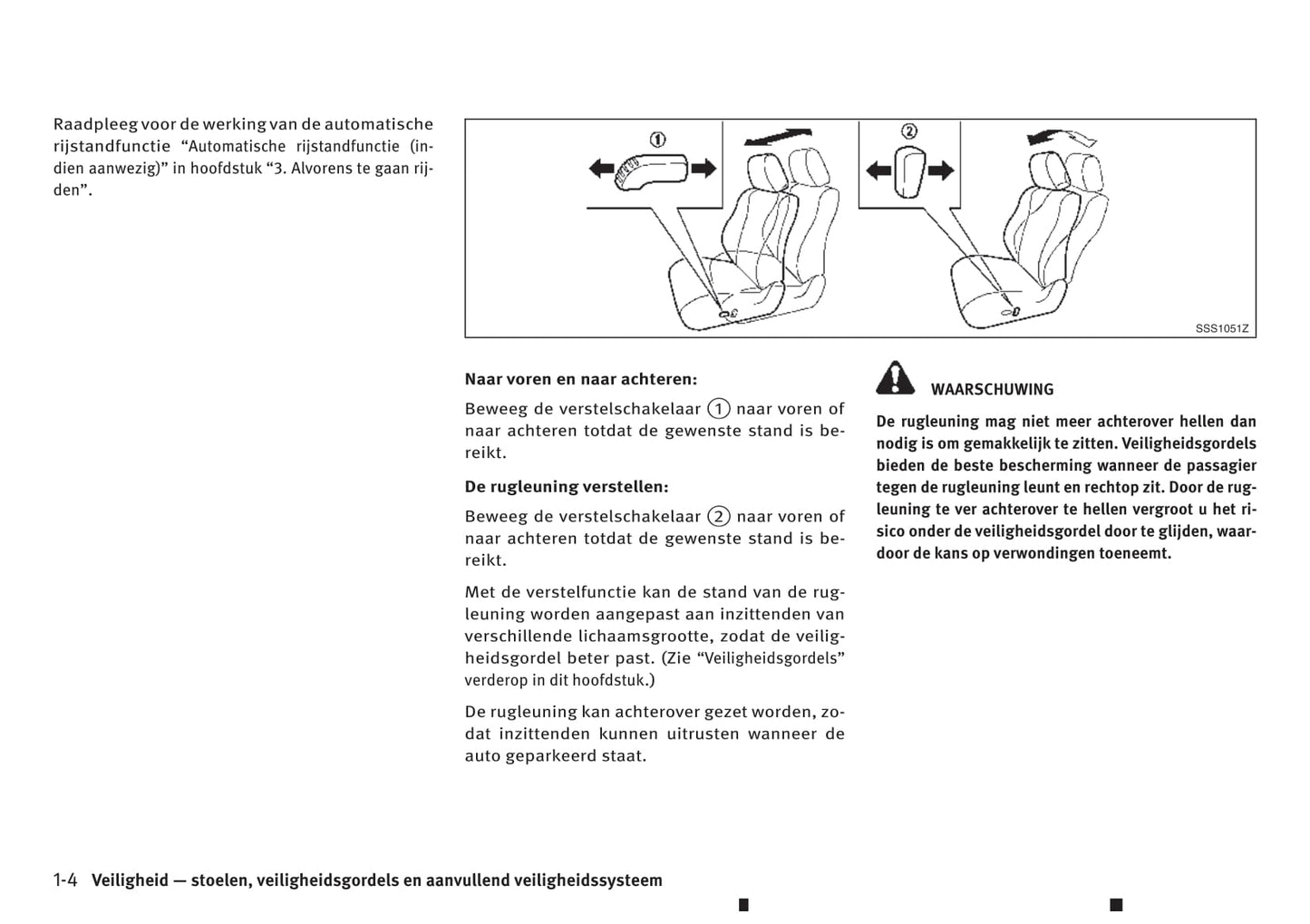 Raadpleeg voor de werking van de automatische rijstandfunctie “Automatische rijstandfunctie (indien aanwezig)” in hoofdstuk “3. Alvorens te gaan rijden”.

①

②

SSS1051Z

**Naar voren en naar achteren:**

Beweeg de verstelschakelaar ① naar voren of naar achteren totdat de gewenste stand is bereikt.

**De rugleuning verstellen:**

Beweeg de verstelschakelaar ② naar voren of naar achteren totdat de gewenste stand is bereikt.

Met de verstelfunctie kan de stand van de rugleuning worden aangepast aan inzittenden van verschillende lichaamsgrootte, zodat de veiligheidsgordel beter past. (Zie “Veiligheidsgordels” verderop in dit hoofdstuk.)

De rugleuning kan achterover gezet worden, zodat inzittenden kunnen uitrusten wanneer de auto geparkeerd staat.

**WAARSCHUWING**

**De rugleuning mag niet meer achterover hellen dan nodig is om gemakkelijk te zitten. Veiligheidsgordels bieden de beste bescherming wanneer de passagier tegen de rugleuning leunt en rechtop zit. Door de rugleuning te ver achterover te hellen vergroot u het risico onder de veiligheidsgordel door te glijden, waardoor de kans op verwondingen toeneemt.**

1-4 **Veiligheid — stoelen, veiligheidsgordels en aanvullend veiligheidssysteem**