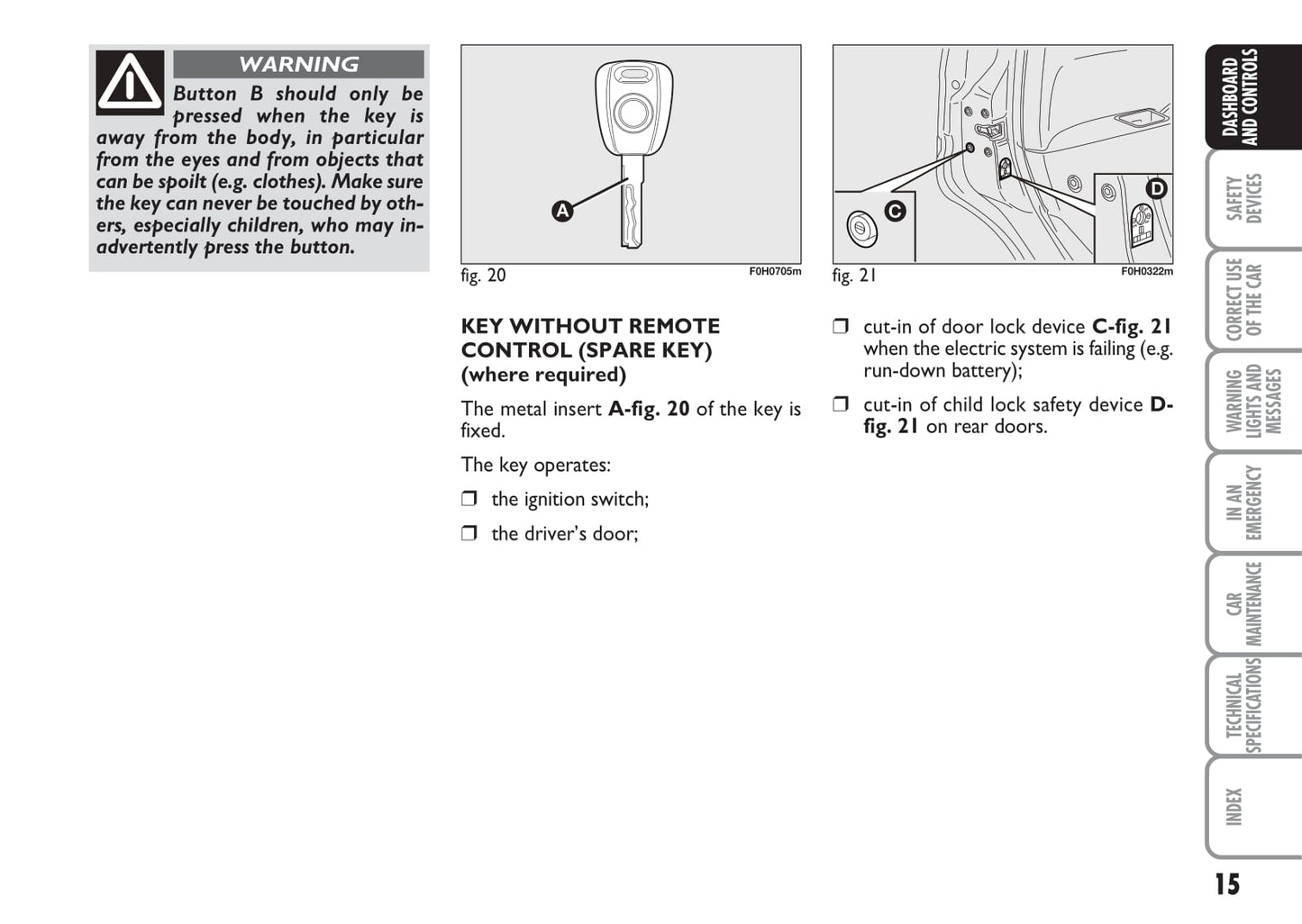 WARNING

Button B should only be pressed when the key is away from the body, in particular from the eyes and from objects that can be spoilt (e.g. clothes). Make sure the key can never be touched by others, especially children, who may inadvertently press the button.

A

fig. 20 F0H0705m

KEY WITHOUT REMOTE CONTROL (SPARE KEY) (where required)

The metal insert A-fig. 20 of the key is fixed.

The key operates:

❒ the ignition switch;

❒ the driver's door;

C D

fig. 21 F0H0322m

❒ cut-in of door lock device C-fig. 21 when the electric system is failing (e.g. run-down battery);

❒ cut-in of child lock safety device D-fig. 21 on rear doors.

DASHBOARD AND CONTROLS

SAFETY DEVICES

CORRECT USE OF THE CAR

WARNING LIGHTS AND MESSAGES

IN AN EMERGENCY

CAR MAINTENANCE

TECHNICAL SPECIFICATIONS

INDEX

15