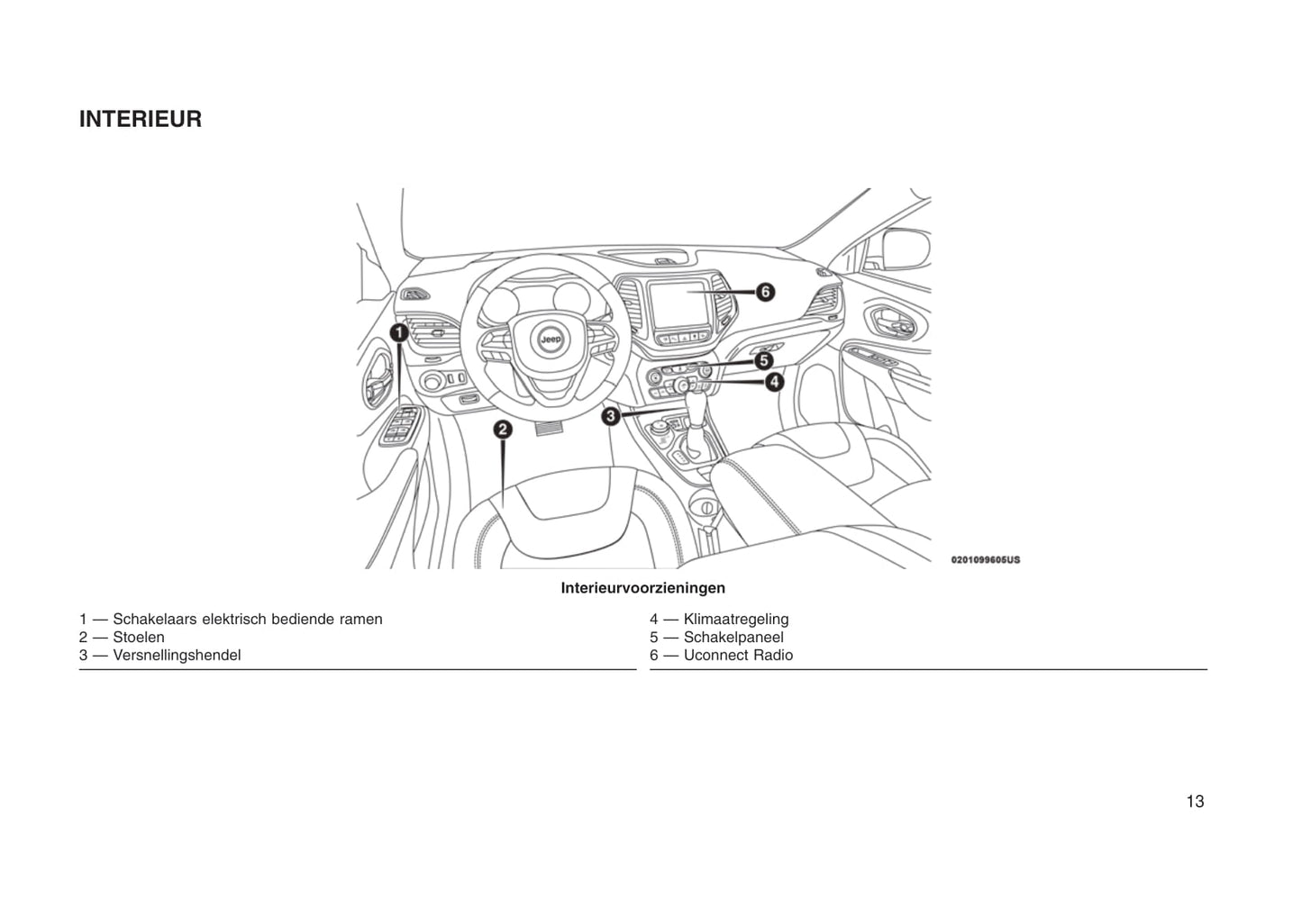 INTERIEUR

1
2
3
4
5
6
Jeep

0201099605US

Interieurvoorzieningen

1 — Schakelaars elektrisch bediende ramen
2 — Stoelen
3 — Versnellingshendel

4 — Klimaatregeling
5 — Schakelpaneel
6 — Uconnect Radio

13