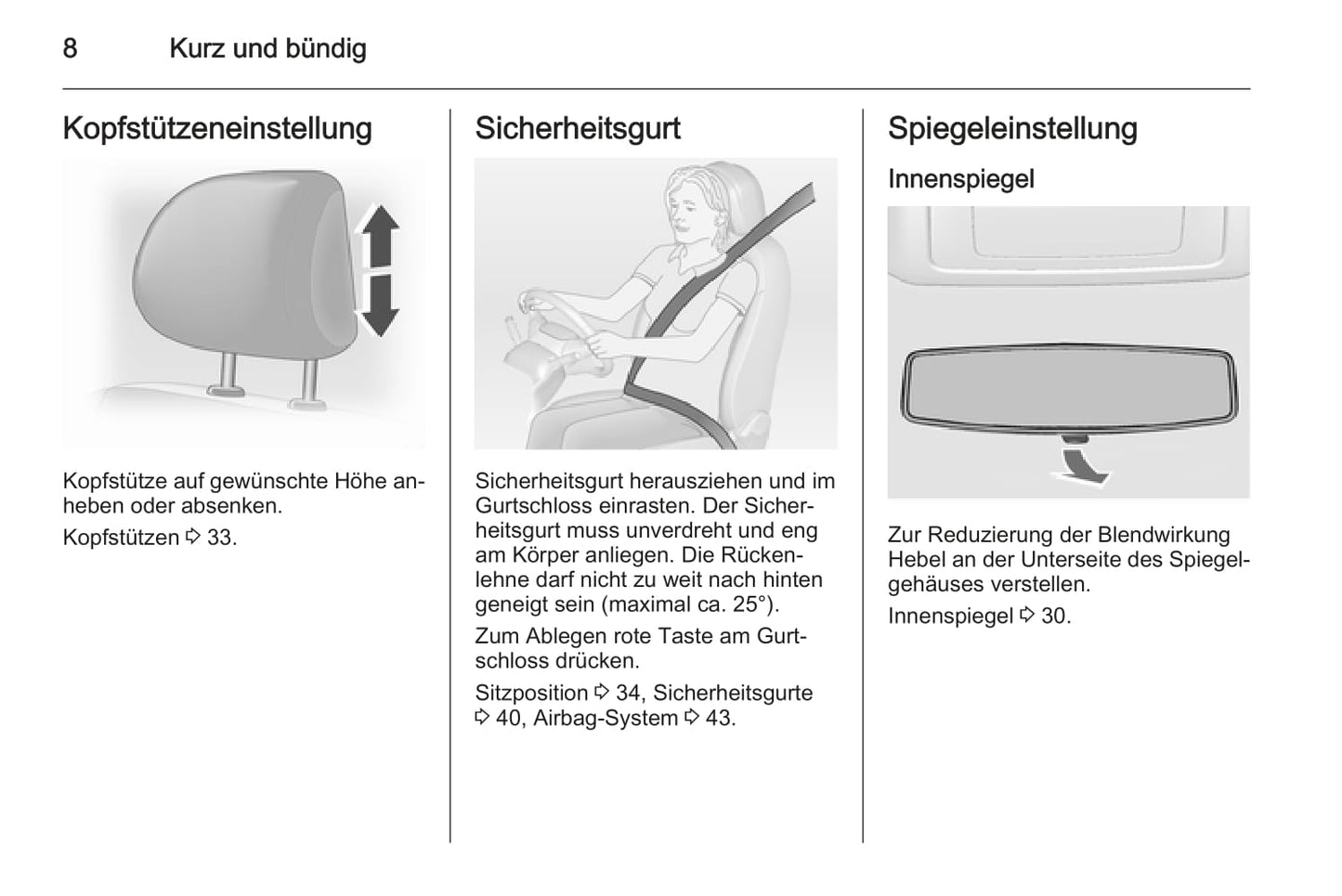 8 Kurz und bündig

Kopfstützeneinstellung

Kopfstütze auf gewünschte Höhe anheben oder absenken.

Kopfstützen ⇨ 33.

Sicherheitsgurt

Sicherheitsgurt herausziehen und im Gurtschloss einrasten. Der Sicherheitsgurt muss unverdreht und eng am Körper anliegen. Die Rückenlehne darf nicht zu weit nach hinten geneigt sein (maximal ca. 25°).

Zum Ablegen rote Taste am Gurtschloss drücken.

Sitzposition ⇨ 34, Sicherheitsgurte ⇨ 40, Airbag-System ⇨ 43.

Spiegeleinstellung

Innenspiegel

Zur Reduzierung der Blendwirkung Hebel an der Unterseite des Spiegelgehäuses verstellen.

Innenspiegel ⇨ 30.