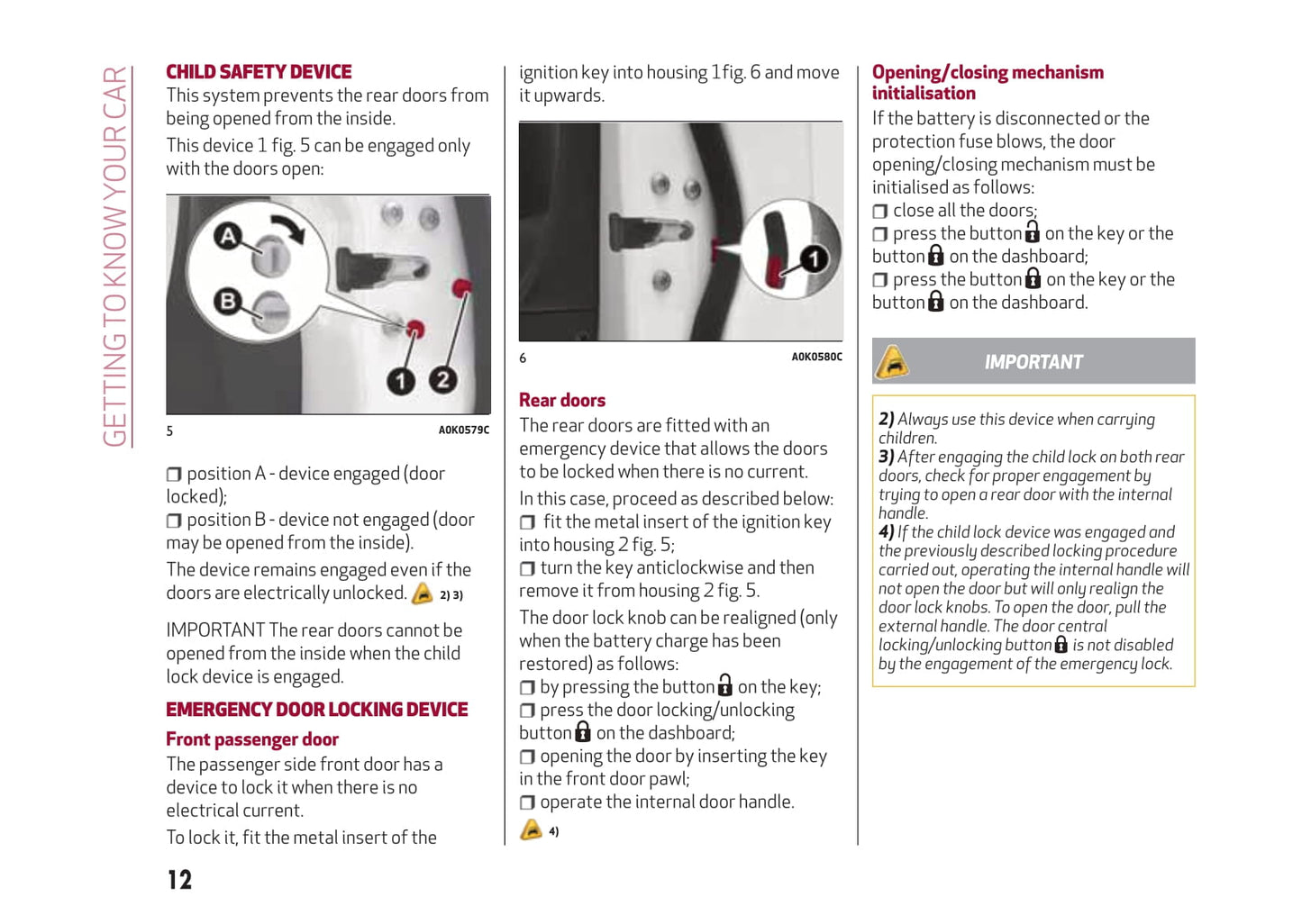 GETTING TO KNOW YOUR CAR

CHILD SAFETY DEVICE
This system prevents the rear doors from being opened from the inside.

This device 1 fig. 5 can be engaged only with the doors open:

A
B
1
2

5 A0K0579C

❒ position A - device engaged (door locked);
❒ position B - device not engaged (door may be opened from the inside).

The device remains engaged even if the doors are electrically unlocked. 2) 3)

IMPORTANT The rear doors cannot be opened from the inside when the child lock device is engaged.

EMERGENCY DOOR LOCKING DEVICE

Front passenger door
The passenger side front door has a device to lock it when there is no electrical current.

To lock it, fit the metal insert of the ignition key into housing 1 fig. 6 and move it upwards.

1

6 A0K0580C

Rear doors
The rear doors are fitted with an emergency device that allows the doors to be locked when there is no current.

In this case, proceed as described below:
❒ fit the metal insert of the ignition key into housing 2 fig. 5;
❒ turn the key anticlockwise and then remove it from housing 2 fig. 5.

The door lock knob can be realigned (only when the battery charge has been restored) as follows:
❒ by pressing the button on the key;
❒ press the door locking/unlocking button on the dashboard;
❒ opening the door by inserting the key in the front door pawl;
❒ operate the internal door handle.

4)

Opening/closing mechanism initialisation
If the battery is disconnected or the protection fuse blows, the door opening/closing mechanism must be initialised as follows:
❒ close all the doors;
❒ press the button on the key or the button on the dashboard;
❒ press the button on the key or the button on the dashboard.

IMPORTANT

2) Always use this device when carrying children.
3) After engaging the child lock on both rear doors, check for proper engagement by trying to open a rear door with the internal handle.
4) If the child lock device was engaged and the previously described locking procedure carried out, operating the internal handle will not open the door but will only realign the door lock knobs. To open the door, pull the external handle. The door central locking/unlocking button is not disabled by the engagement of the emergency lock.

12