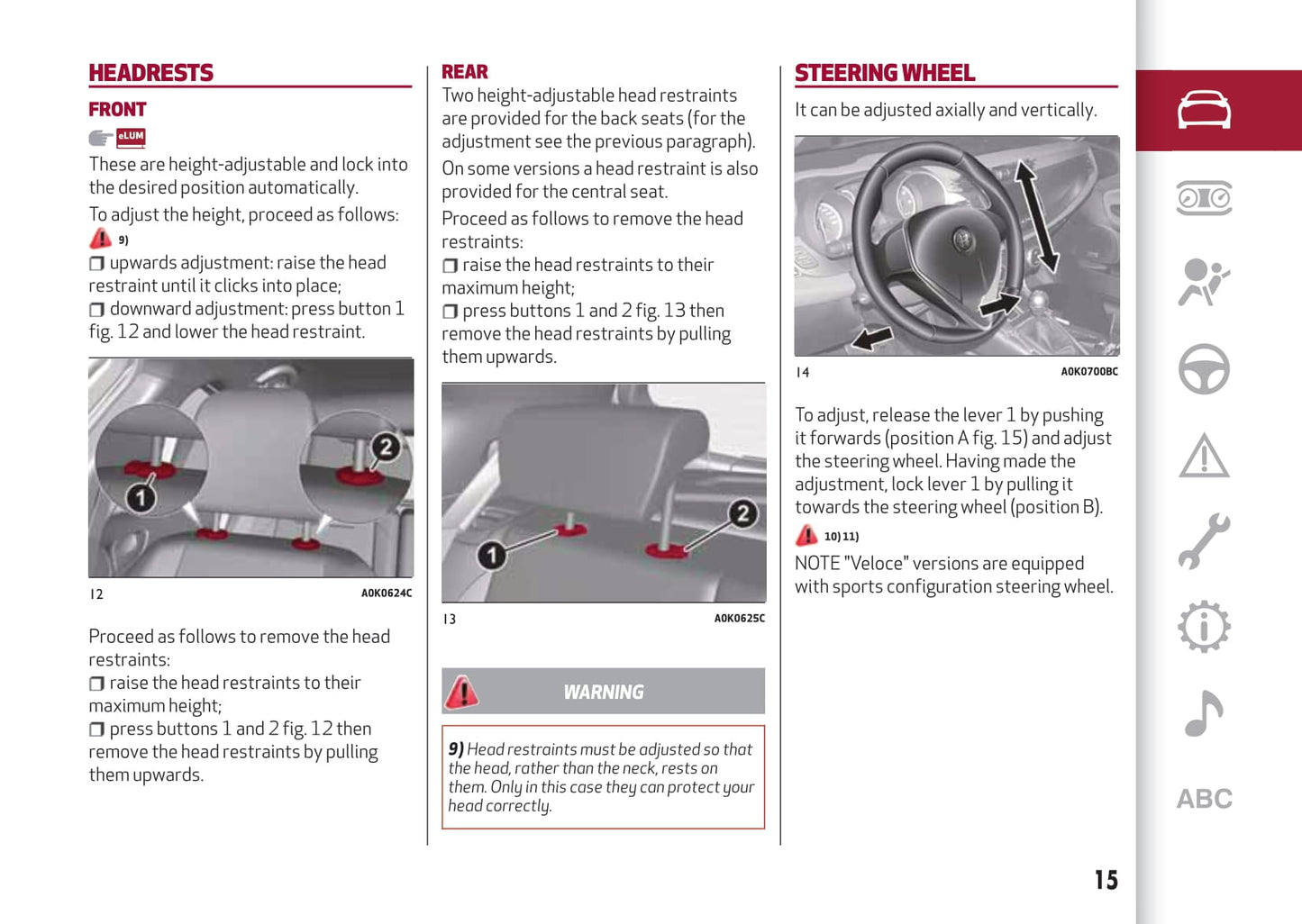 HEADRESTS

FRONT

eLUM

These are height-adjustable and lock into the desired position automatically.

To adjust the height, proceed as follows:

9)

❒ upwards adjustment: raise the head restraint until it clicks into place;
❒ downward adjustment: press button 1 fig. 12 and lower the head restraint.

1 2

12 A0K0624C

Proceed as follows to remove the head restraints:
❒ raise the head restraints to their maximum height;
❒ press buttons 1 and 2 fig. 12 then remove the head restraints by pulling them upwards.

REAR

Two height-adjustable head restraints are provided for the back seats (for the adjustment see the previous paragraph).

On some versions a head restraint is also provided for the central seat.

Proceed as follows to remove the head restraints:
❒ raise the head restraints to their maximum height;
❒ press buttons 1 and 2 fig. 13 then remove the head restraints by pulling them upwards.

1 2

13 A0K0625C

WARNING

9) Head restraints must be adjusted so that the head, rather than the neck, rests on them. Only in this case they can protect your head correctly.

STEERING WHEEL

It can be adjusted axially and vertically.

14 A0K0700BC

To adjust, release the lever 1 by pushing it forwards (position A fig. 15) and adjust the steering wheel. Having made the adjustment, lock lever 1 by pulling it towards the steering wheel (position B).

10) 11)

NOTE "Veloce" versions are equipped with sports configuration steering wheel.

ABC

15