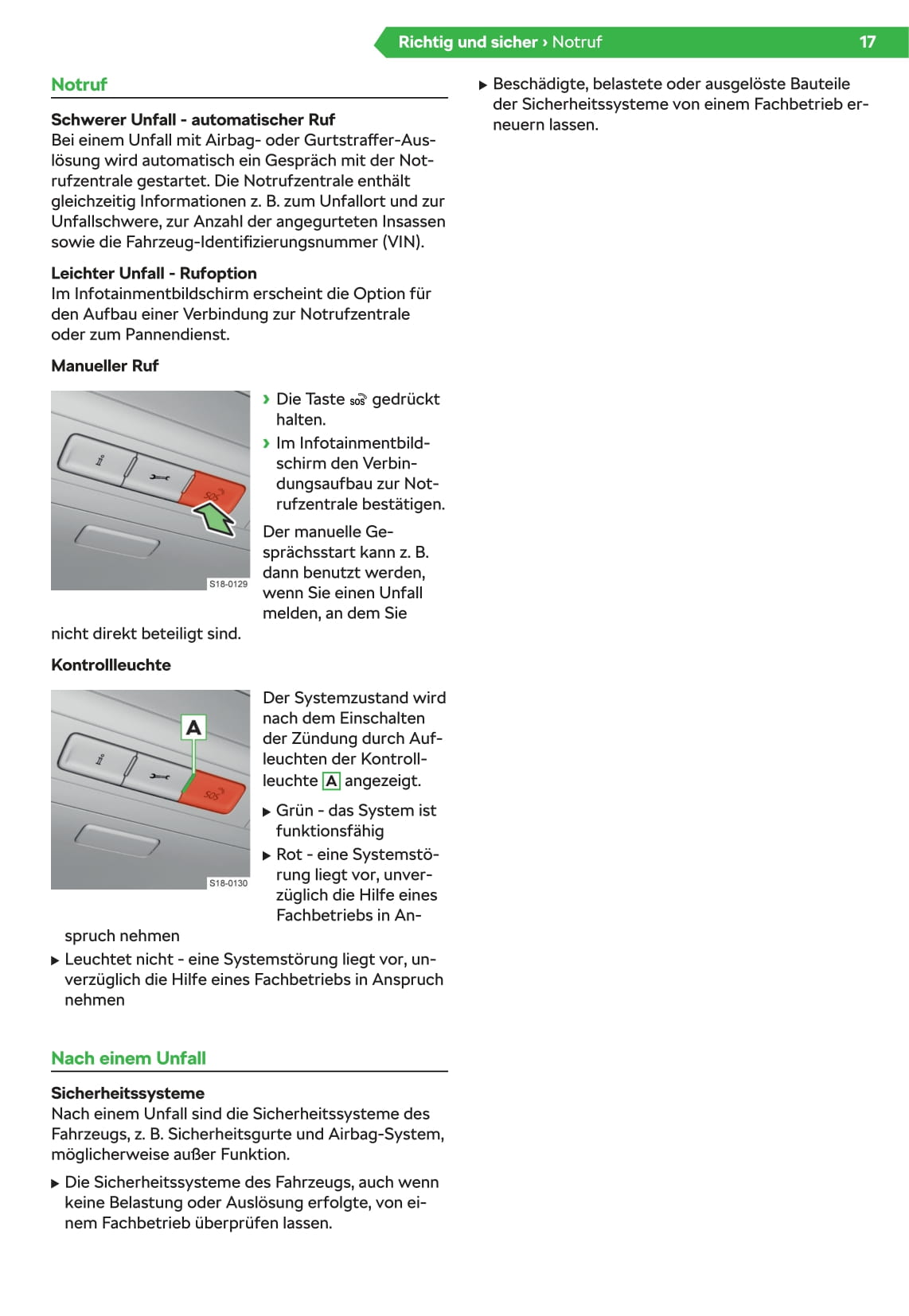 Richtig und sicher › Notruf 17

Notruf

Schwerer Unfall - automatischer Ruf
Bei einem Unfall mit Airbag- oder Gurtstraffer-Auslösung wird automatisch ein Gespräch mit der Notrufzentrale gestartet. Die Notrufzentrale enthält gleichzeitig Informationen z. B. zum Unfallort und zur Unfallschwere, zur Anzahl der angegurteten Insassen sowie die Fahrzeug-Identifizierungsnummer (VIN).

Leichter Unfall - Rufoption
Im Infotainmentbildschirm erscheint die Option für den Aufbau einer Verbindung zur Notrufzentrale oder zum Pannendienst.

Manueller Ruf

SOS

S18-0129

› Die Taste SOS gedrückt halten.
› Im Infotainmentbildschirm den Verbindungsaufbau zur Notrufzentrale bestätigen.

Der manuelle Gesprächsstart kann z. B. dann benutzt werden, wenn Sie einen Unfall melden, an dem Sie nicht direkt beteiligt sind.

Kontrollleuchte

A

SOS

S18-0130

Der Systemzustand wird nach dem Einschalten der Zündung durch Aufleuchten der Kontrollleuchte A angezeigt.

▶ Grün - das System ist funktionsfähig
▶ Rot - eine Systemstörung liegt vor, unverzüglich die Hilfe eines Fachbetriebs in Anspruch nehmen
▶ Leuchtet nicht - eine Systemstörung liegt vor, unverzüglich die Hilfe eines Fachbetriebs in Anspruch nehmen

Nach einem Unfall

Sicherheitssysteme
Nach einem Unfall sind die Sicherheitssysteme des Fahrzeugs, z. B. Sicherheitsgurte und Airbag-System, möglicherweise außer Funktion.

▶ Die Sicherheitssysteme des Fahrzeugs, auch wenn keine Belastung oder Auslösung erfolgte, von einem Fachbetrieb überprüfen lassen.

▶ Beschädigte, belastete oder ausgelöste Bauteile der Sicherheitssysteme von einem Fachbetrieb erneuern lassen.