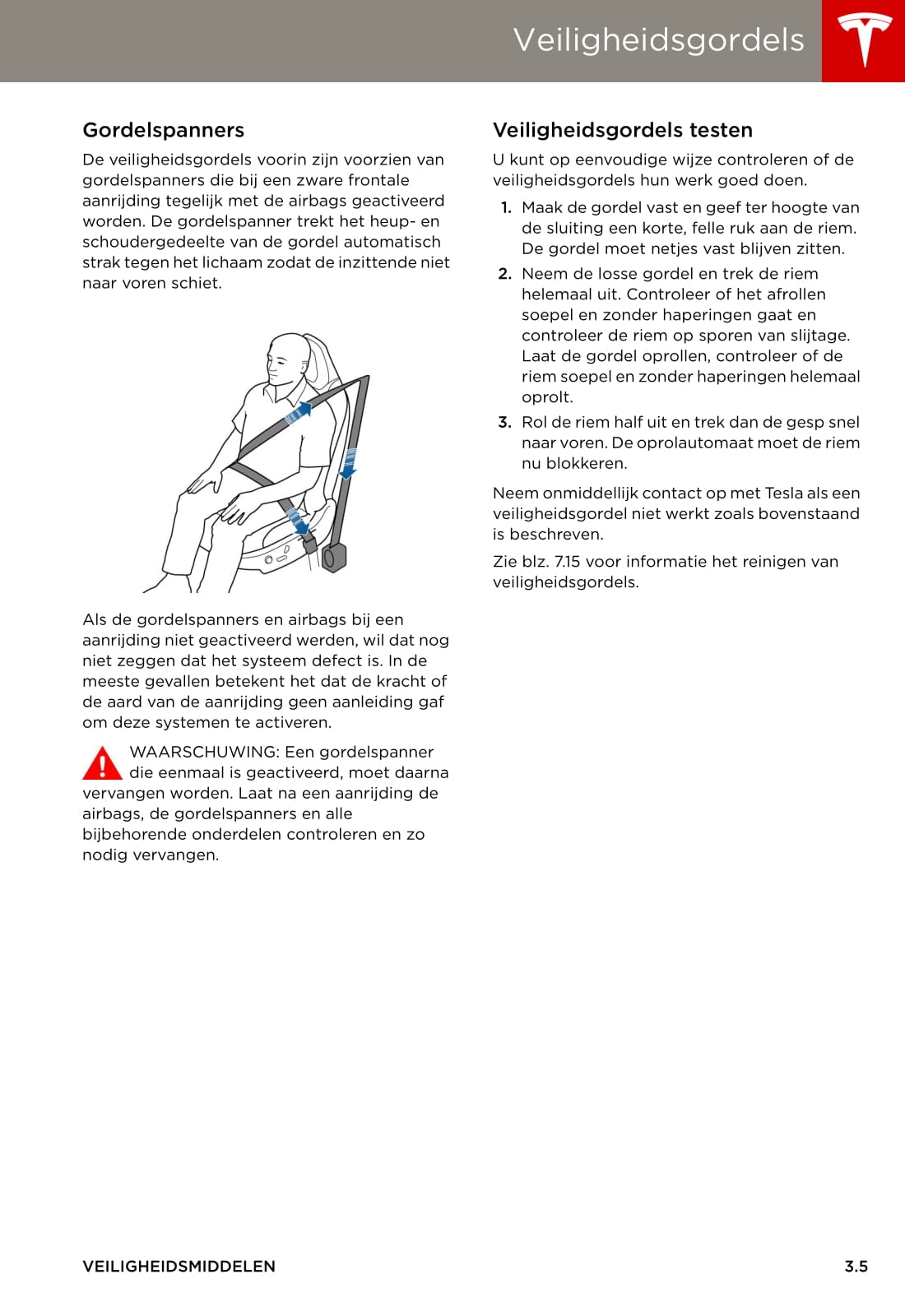 Veiligheidsgordels

Gordelspanners

De veiligheidsgordels voorin zijn voorzien van gordelspanners die bij een zware frontale aanrijding tegelijk met de airbags geactiveerd worden. De gordelspanner trekt het heup- en schoudergedeelte van de gordel automatisch strak tegen het lichaam zodat de inzittende niet naar voren schiet.

Als de gordelspanners en airbags bij een aanrijding niet geactiveerd werden, wil dat nog niet zeggen dat het systeem defect is. In de meeste gevallen betekent het dat de kracht of de aard van de aanrijding geen aanleiding gaf om deze systemen te activeren.

WAARSCHUWING: Een gordelspanner die eenmaal is geactiveerd, moet daarna vervangen worden. Laat na een aanrijding de airbags, de gordelspanners en alle bijbehorende onderdelen controleren en zo nodig vervangen.

Veiligheidsgordels testen

U kunt op eenvoudige wijze controleren of de veiligheidsgordels hun werk goed doen.

1. Maak de gordel vast en geef ter hoogte van de sluiting een korte, felle ruk aan de riem. De gordel moet netjes vast blijven zitten.
2. Neem de losse gordel en trek de riem helemaal uit. Controleer of het afrollen soepel en zonder haperingen gaat en controleer de riem op sporen van slijtage. Laat de gordel oprollen, controleer of de riem soepel en zonder haperingen helemaal oprolt.
3. Rol de riem half uit en trek dan de gesp snel naar voren. De oprolautomaat moet de riem nu blokkeren.

Neem onmiddellijk contact op met Tesla als een veiligheidsgordel niet werkt zoals bovenstaand is beschreven.

Zie blz. 7.15 voor informatie het reinigen van veiligheidsgordels.

VEILIGHEIDSMIDDELEN 3.5