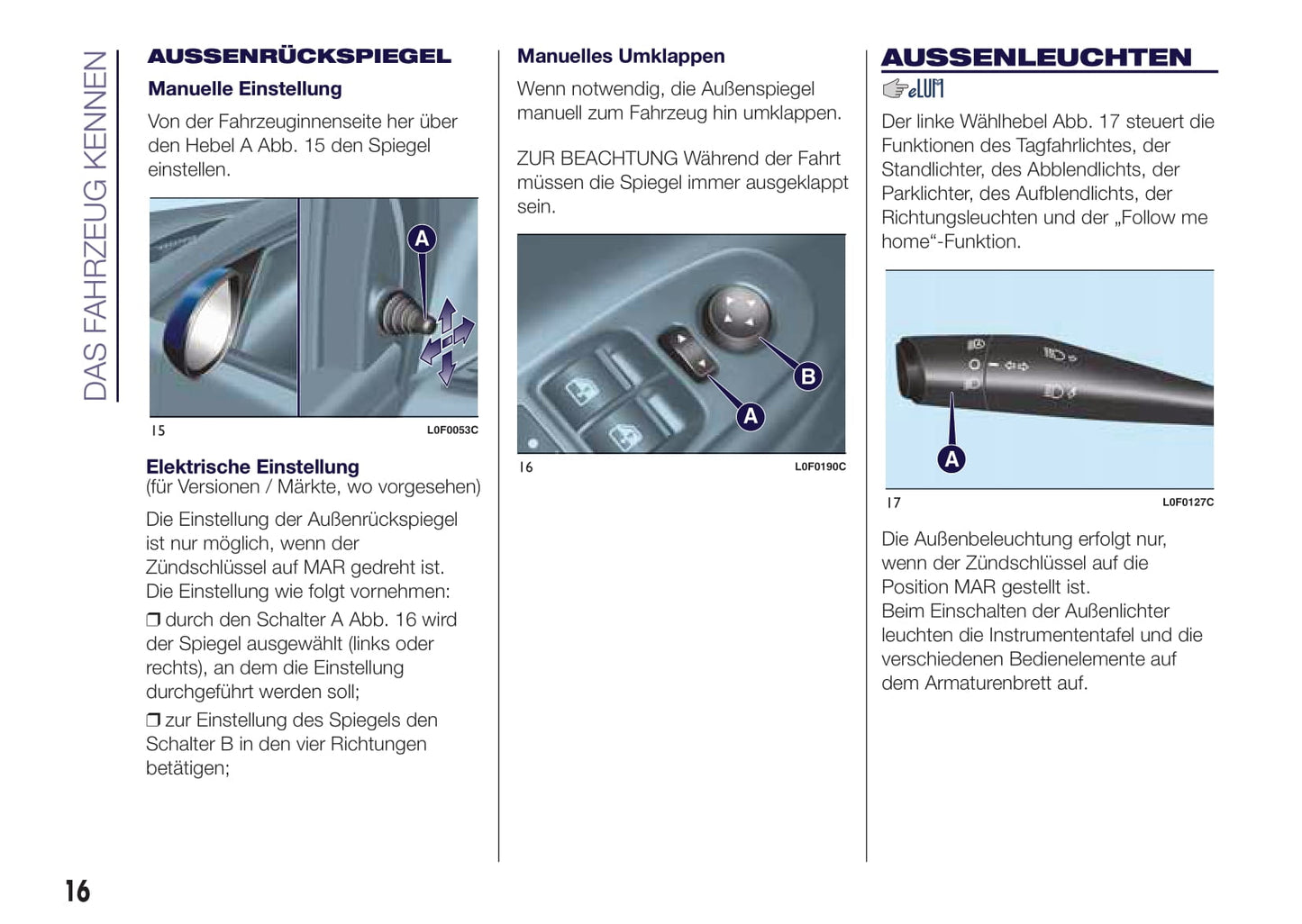 DAS FAHRZEUG KENNEN

AUSSENRÜCKSPIEGEL

Manuelle Einstellung

Von der Fahrzeuginnenseite her über den Hebel A Abb. 15 den Spiegel einstellen.

A

15 L0F0053C

Elektrische Einstellung
(für Versionen / Märkte, wo vorgesehen)

Die Einstellung der Außenrückspiegel ist nur möglich, wenn der Zündschlüssel auf MAR gedreht ist. Die Einstellung wie folgt vornehmen:

❒ durch den Schalter A Abb. 16 wird der Spiegel ausgewählt (links oder rechts), an dem die Einstellung durchgeführt werden soll;

❒ zur Einstellung des Spiegels den Schalter B in den vier Richtungen betätigen;

Manuelles Umklappen

Wenn notwendig, die Außenspiegel manuell zum Fahrzeug hin umklappen.

ZUR BEACHTUNG Während der Fahrt müssen die Spiegel immer ausgeklappt sein.

B

A

16 L0F0190C

AUSSENLEUCHTEN

eLUM

Der linke Wählhebel Abb. 17 steuert die Funktionen des Tagfahrlichtes, der Standlichter, des Abblendlichts, der Parklichter, des Aufblendlichts, der Richtungsleuchten und der „Follow me home“-Funktion.

A

17 L0F0127C

Die Außenbeleuchtung erfolgt nur, wenn der Zündschlüssel auf die Position MAR gestellt ist.
Beim Einschalten der Außenlichter leuchten die Instrumententafel und die verschiedenen Bedienelemente auf dem Armaturenbrett auf.

16