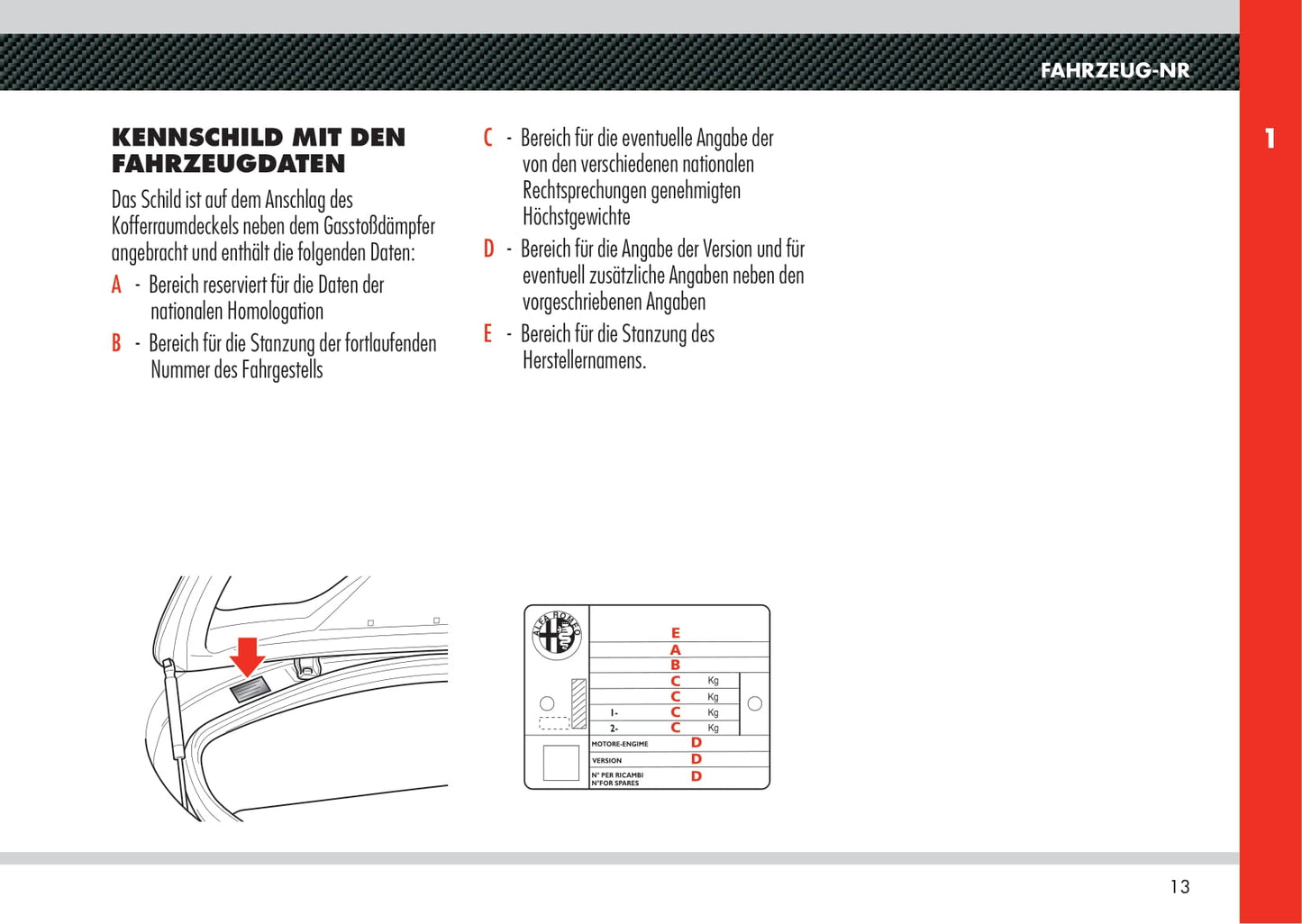 FAHRZEUG-NR

1

KENNSCHILD MIT DEN FAHRZEUGDATEN

Das Schild ist auf dem Anschlag des Kofferraumdeckels neben dem Gasstoßdämpfer angebracht und enthält die folgenden Daten:

A - Bereich reserviert für die Daten der nationalen Homologation

B - Bereich für die Stanzung der fortlaufenden Nummer des Fahrgestells

C - Bereich für die eventuelle Angabe der von den verschiedenen nationalen Rechtsprechungen genehmigten Höchstgewichte

D - Bereich für die Angabe der Version und für eventuell zusätzliche Angaben neben den vorgeschriebenen Angaben

E - Bereich für die Stanzung des Herstellernamens.

ALFA ROMEO

E
A
B
C Kg
C Kg
1- C Kg
2- C Kg
MOTORE-ENGIME D
VERSION D
N° PER RICAMBI N°FOR SPARES D

13