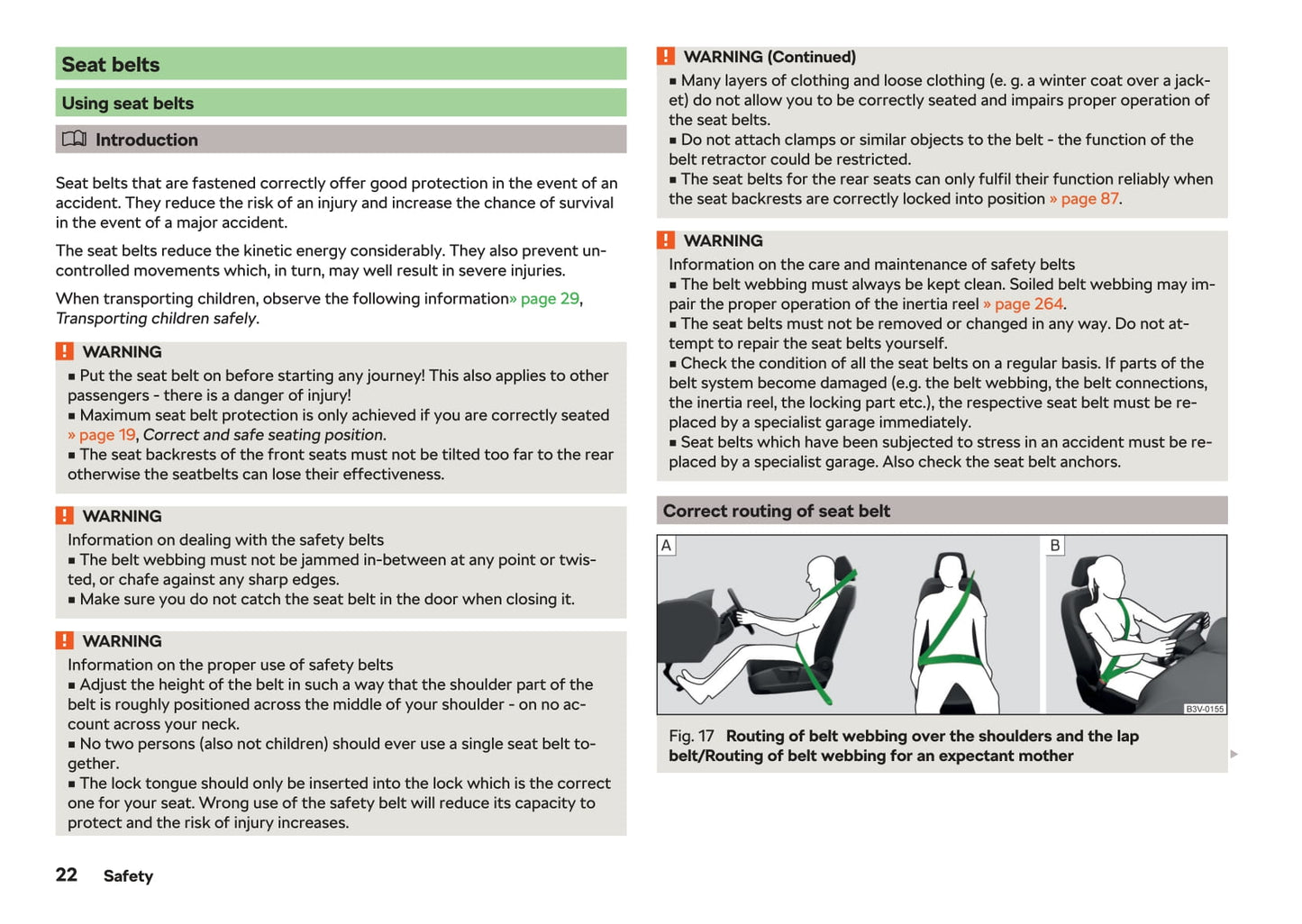 Seat belts

Using seat belts

Introduction

Seat belts that are fastened correctly offer good protection in the event of an accident. They reduce the risk of an injury and increase the chance of survival in the event of a major accident.

The seat belts reduce the kinetic energy considerably. They also prevent uncontrolled movements which, in turn, may well result in severe injuries.

When transporting children, observe the following information» page 29, Transporting children safely.

! WARNING
■ Put the seat belt on before starting any journey! This also applies to other passengers - there is a danger of injury!
■ Maximum seat belt protection is only achieved if you are correctly seated » page 19, Correct and safe seating position.
■ The seat backrests of the front seats must not be tilted too far to the rear otherwise the seatbelts can lose their effectiveness.

! WARNING
Information on dealing with the safety belts
■ The belt webbing must not be jammed in-between at any point or twisted, or chafe against any sharp edges.
■ Make sure you do not catch the seat belt in the door when closing it.

! WARNING
Information on the proper use of safety belts
■ Adjust the height of the belt in such a way that the shoulder part of the belt is roughly positioned across the middle of your shoulder - on no account across your neck.
■ No two persons (also not children) should ever use a single seat belt together.
■ The lock tongue should only be inserted into the lock which is the correct one for your seat. Wrong use of the safety belt will reduce its capacity to protect and the risk of injury increases.

22 Safety

! WARNING (Continued)
■ Many layers of clothing and loose clothing (e. g. a winter coat over a jacket) do not allow you to be correctly seated and impairs proper operation of the seat belts.
■ Do not attach clamps or similar objects to the belt - the function of the belt retractor could be restricted.
■ The seat belts for the rear seats can only fulfil their function reliably when the seat backrests are correctly locked into position » page 87.

! WARNING
Information on the care and maintenance of safety belts
■ The belt webbing must always be kept clean. Soiled belt webbing may impair the proper operation of the inertia reel » page 264.
■ The seat belts must not be removed or changed in any way. Do not attempt to repair the seat belts yourself.
■ Check the condition of all the seat belts on a regular basis. If parts of the belt system become damaged (e.g. the belt webbing, the belt connections, the inertia reel, the locking part etc.), the respective seat belt must be replaced by a specialist garage immediately.
■ Seat belts which have been subjected to stress in an accident must be replaced by a specialist garage. Also check the seat belt anchors.

Correct routing of seat belt

A

B

B3V-0155

Fig. 17 Routing of belt webbing over the shoulders and the lap belt/Routing of belt webbing for an expectant mother