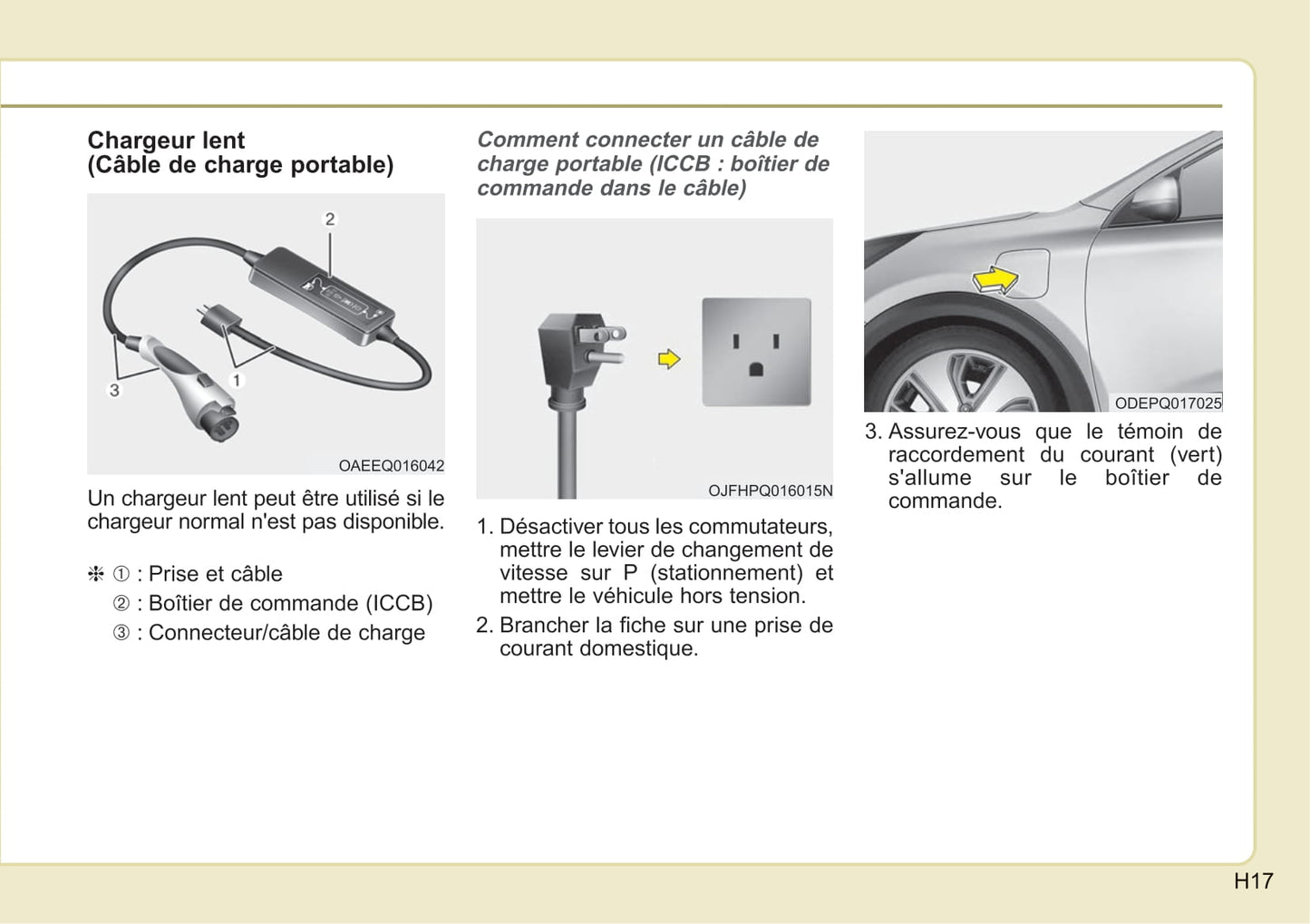 Chargeur lent
(Câble de charge portable)

2
3
1
OAEEQ016042

Un chargeur lent peut être utilisé si le chargeur normal n'est pas disponible.

❈ ① : Prise et câble
② : Boîtier de commande (ICCB)
③ : Connecteur/câble de charge

Comment connecter un câble de charge portable (ICCB : boîtier de commande dans le câble)

OJFHPQ016015N

1. Désactiver tous les commutateurs, mettre le levier de changement de vitesse sur P (stationnement) et mettre le véhicule hors tension.
2. Brancher la fiche sur une prise de courant domestique.

ODEPQ017025

3. Assurez-vous que le témoin de raccordement du courant (vert) s'allume sur le boîtier de commande.

H17