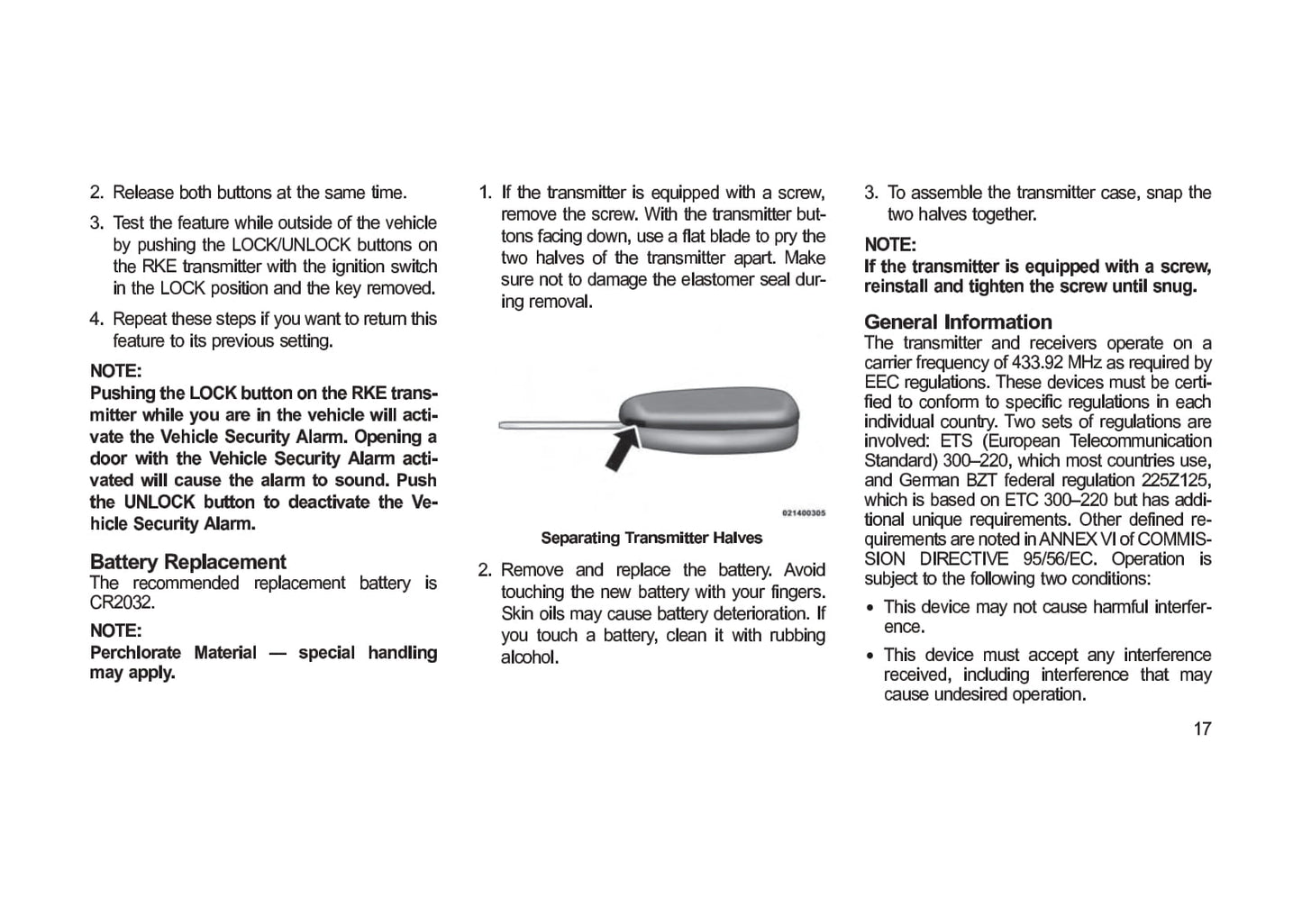 2. Release both buttons at the same time.

3. Test the feature while outside of the vehicle by pushing the LOCK/UNLOCK buttons on the RKE transmitter with the ignition switch in the LOCK position and the key removed.

4. Repeat these steps if you want to return this feature to its previous setting.

NOTE:
Pushing the LOCK button on the RKE transmitter while you are in the vehicle will activate the Vehicle Security Alarm. Opening a door with the Vehicle Security Alarm activated will cause the alarm to sound. Push the UNLOCK button to deactivate the Vehicle Security Alarm.

Battery Replacement
The recommended replacement battery is CR2032.

NOTE:
Perchlorate Material — special handling may apply.

1. If the transmitter is equipped with a screw, remove the screw. With the transmitter buttons facing down, use a flat blade to pry the two halves of the transmitter apart. Make sure not to damage the elastomer seal during removal.

021400305

Separating Transmitter Halves

2. Remove and replace the battery. Avoid touching the new battery with your fingers. Skin oils may cause battery deterioration. If you touch a battery, clean it with rubbing alcohol.

3. To assemble the transmitter case, snap the two halves together.

NOTE:
If the transmitter is equipped with a screw, reinstall and tighten the screw until snug.

General Information
The transmitter and receivers operate on a carrier frequency of 433.92 MHz as required by EEC regulations. These devices must be certified to conform to specific regulations in each individual country. Two sets of regulations are involved: ETS (European Telecommunication Standard) 300–220, which most countries use, and German BZT federal regulation 225Z125, which is based on ETC 300–220 but has additional unique requirements. Other defined requirements are noted in ANNEX VI of COMMISSION DIRECTIVE 95/56/EC. Operation is subject to the following two conditions:

• This device may not cause harmful interference.

• This device must accept any interference received, including interference that may cause undesired operation.

17