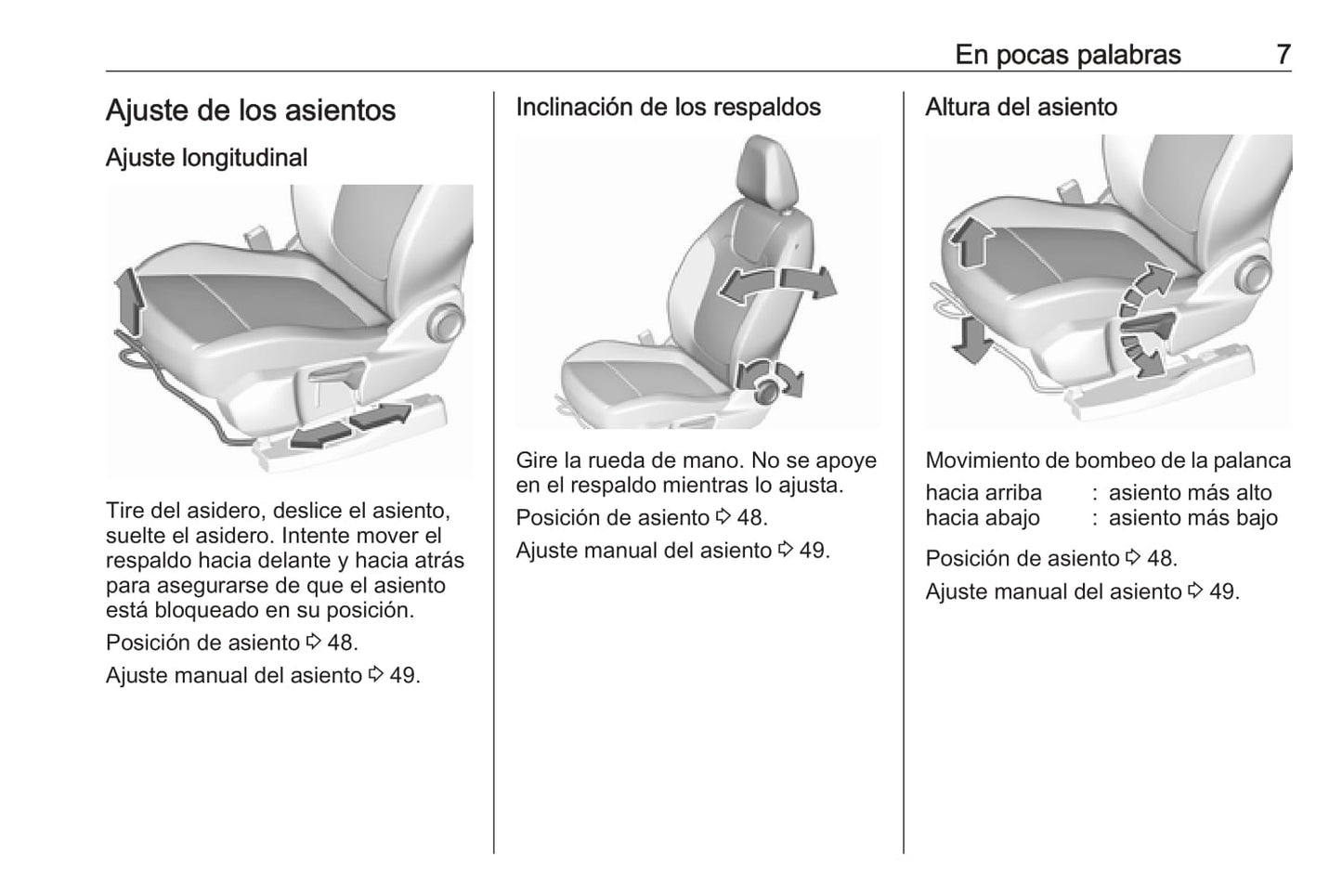 En pocas palabras 7

Ajuste de los asientos

Ajuste longitudinal

Tire del asidero, deslice el asiento, suelte el asidero. Intente mover el respaldo hacia delante y hacia atrás para asegurarse de que el asiento está bloqueado en su posición.

Posición de asiento ⇨ 48.

Ajuste manual del asiento ⇨ 49.

Inclinación de los respaldos

Gire la rueda de mano. No se apoye en el respaldo mientras lo ajusta.

Posición de asiento ⇨ 48.

Ajuste manual del asiento ⇨ 49.

Altura del asiento

Movimiento de bombeo de la palanca

hacia arriba : asiento más alto
hacia abajo : asiento más bajo

Posición de asiento ⇨ 48.

Ajuste manual del asiento ⇨ 49.