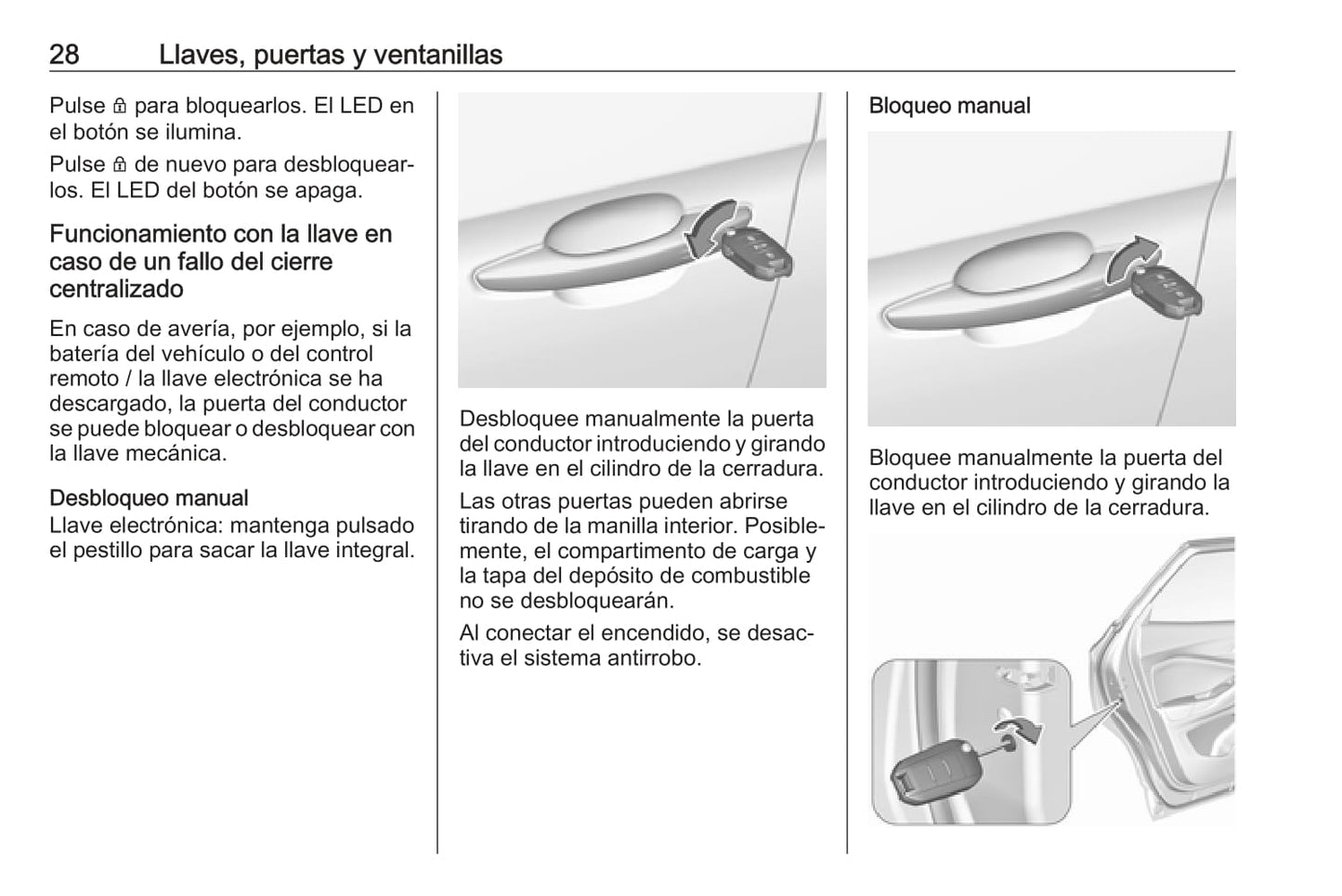 28 Llaves, puertas y ventanillas

Pulse 🔒 para bloquearlos. El LED en el botón se ilumina.

Pulse 🔒 de nuevo para desbloquearlos. El LED del botón se apaga.

Funcionamiento con la llave en caso de un fallo del cierre centralizado

En caso de avería, por ejemplo, si la batería del vehículo o del control remoto / la llave electrónica se ha descargado, la puerta del conductor se puede bloquear o desbloquear con la llave mecánica.

Desbloqueo manual
Llave electrónica: mantenga pulsado el pestillo para sacar la llave integral.

Desbloquee manualmente la puerta del conductor introduciendo y girando la llave en el cilindro de la cerradura.

Las otras puertas pueden abrirse tirando de la manilla interior. Posiblemente, el compartimento de carga y la tapa del depósito de combustible no se desbloquearán.

Al conectar el encendido, se desactiva el sistema antirrobo.

Bloqueo manual

Bloquee manualmente la puerta del conductor introduciendo y girando la llave en el cilindro de la cerradura.