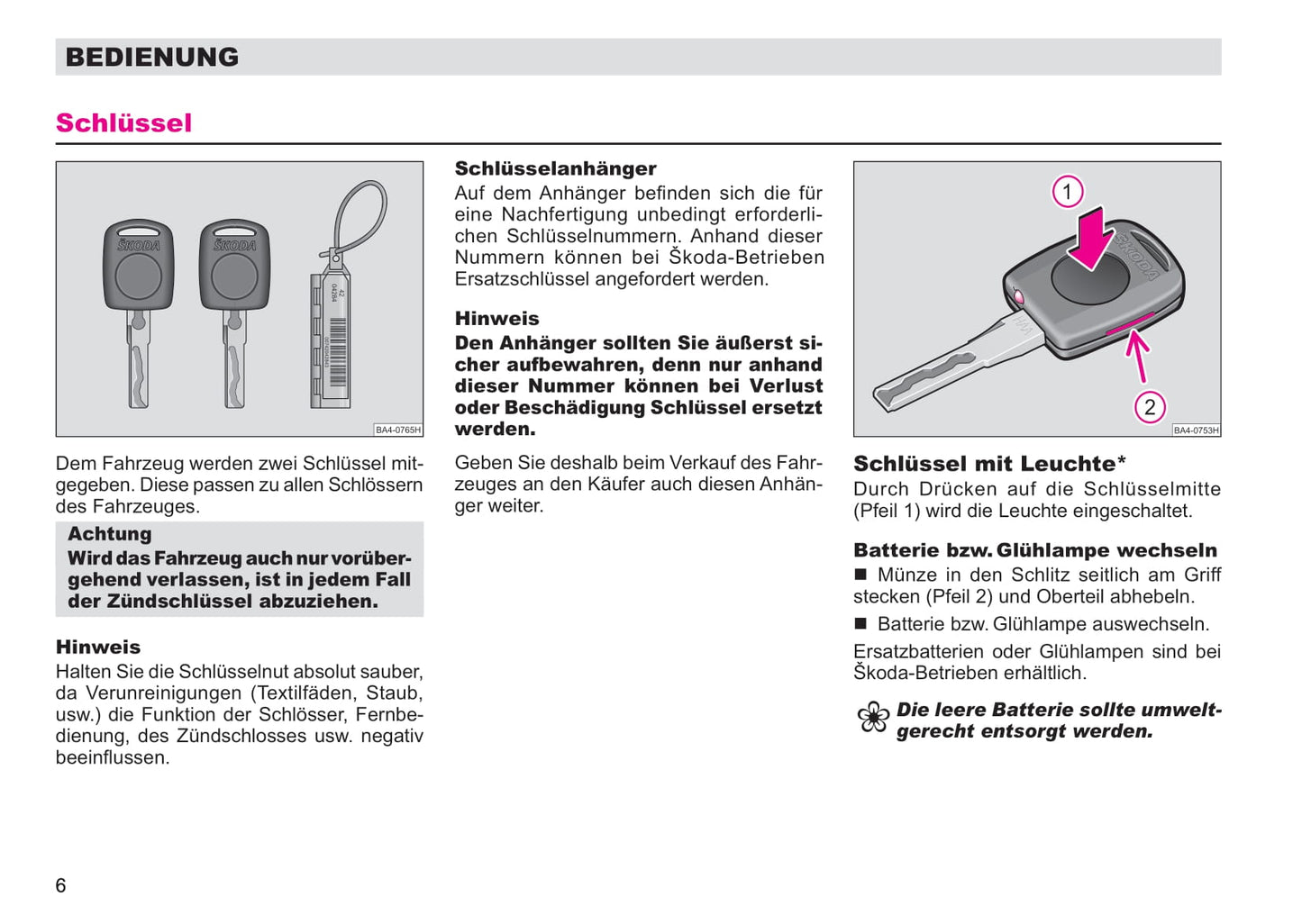 BEDIENUNG

Schlüssel

ŠKODA ŠKODA

42 04264

BA4-0765H

Dem Fahrzeug werden zwei Schlüssel mitgegeben. Diese passen zu allen Schlössern des Fahrzeuges.

Achtung
Wird das Fahrzeug auch nur vorübergehend verlassen, ist in jedem Fall der Zündschlüssel abzuziehen.

Hinweis
Halten Sie die Schlüsselnut absolut sauber, da Verunreinigungen (Textilfäden, Staub, usw.) die Funktion der Schlösser, Fernbedienung, des Zündschlosses usw. negativ beeinflussen.

Schlüsselanhänger
Auf dem Anhänger befinden sich die für eine Nachfertigung unbedingt erforderlichen Schlüsselnummern. Anhand dieser Nummern können bei Škoda-Betrieben Ersatzschlüssel angefordert werden.

Hinweis
Den Anhänger sollten Sie äußerst sicher aufbewahren, denn nur anhand dieser Nummer können bei Verlust oder Beschädigung Schlüssel ersetzt werden.

Geben Sie deshalb beim Verkauf des Fahrzeuges an den Käufer auch diesen Anhänger weiter.

1

ŠKODA

2

BA4-0753H

Schlüssel mit Leuchte*
Durch Drücken auf die Schlüsselmitte (Pfeil 1) wird die Leuchte eingeschaltet.

Batterie bzw. Glühlampe wechseln
■ Münze in den Schlitz seitlich am Griff stecken (Pfeil 2) und Oberteil abhebeln.

■ Batterie bzw. Glühlampe auswechseln.

Ersatzbatterien oder Glühlampen sind bei Škoda-Betrieben erhältlich.

Die leere Batterie sollte umweltgerecht entsorgt werden.

6