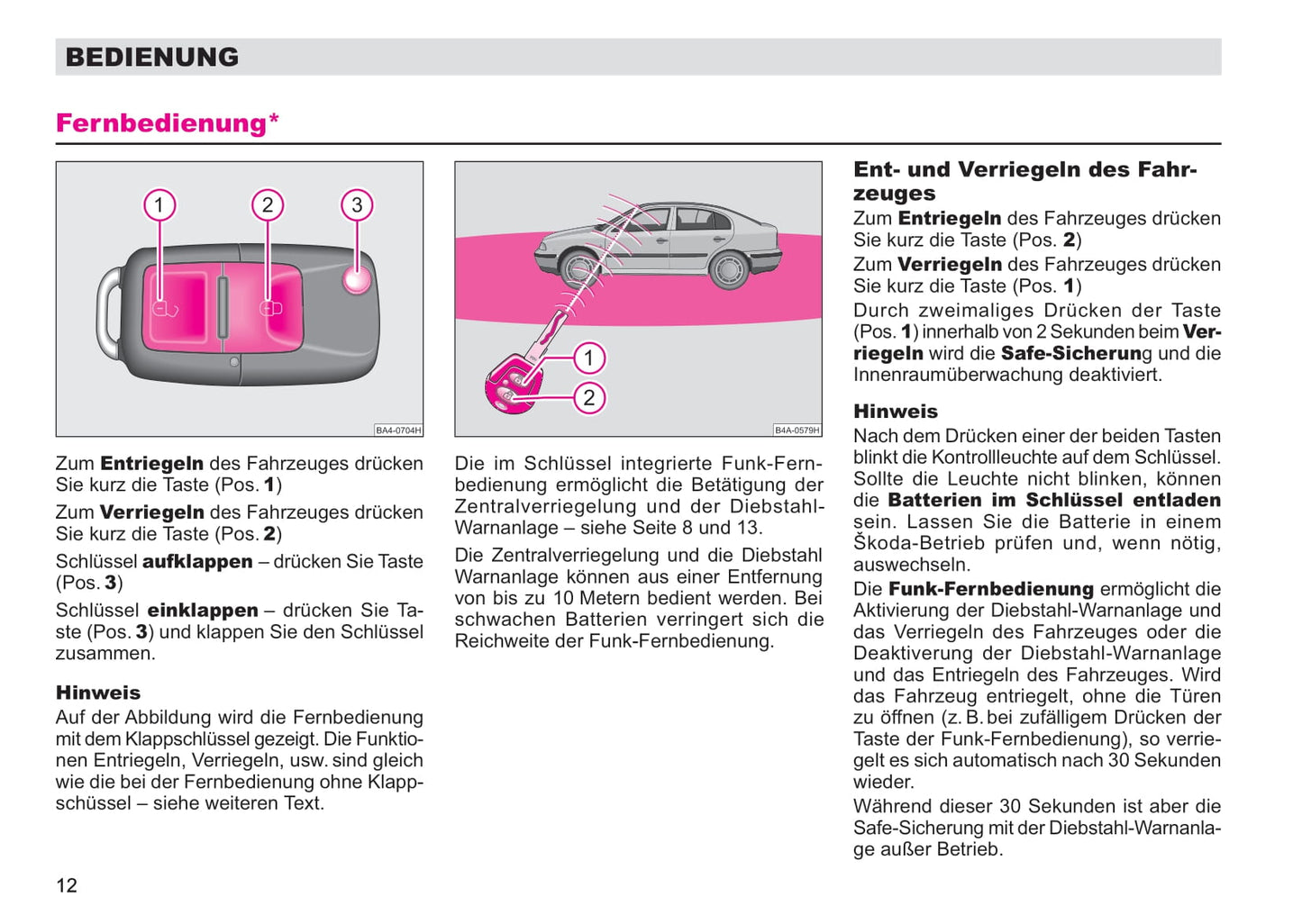 BEDIENUNG

Fernbedienung*

1 2 3

BA4-0704H

Zum Entriegeln des Fahrzeuges drücken Sie kurz die Taste (Pos. 1)

Zum Verriegeln des Fahrzeuges drücken Sie kurz die Taste (Pos. 2)

Schlüssel aufklappen – drücken Sie Taste (Pos. 3)

Schlüssel einklappen – drücken Sie Taste (Pos. 3) und klappen Sie den Schlüssel zusammen.

Hinweis
Auf der Abbildung wird die Fernbedienung mit dem Klappschlüssel gezeigt. Die Funktionen Entriegeln, Verriegeln, usw. sind gleich wie die bei der Fernbedienung ohne Klappschüssel – siehe weiteren Text.

1 2

B4A-0579H

Die im Schlüssel integrierte Funk-Fernbedienung ermöglicht die Betätigung der Zentralverriegelung und der Diebstahl-Warnanlage – siehe Seite 8 und 13.

Die Zentralverriegelung und die Diebstahl Warnanlage können aus einer Entfernung von bis zu 10 Metern bedient werden. Bei schwachen Batterien verringert sich die Reichweite der Funk-Fernbedienung.

Ent- und Verriegeln des Fahrzeuges
Zum Entriegeln des Fahrzeuges drücken Sie kurz die Taste (Pos. 2)
Zum Verriegeln des Fahrzeuges drücken Sie kurz die Taste (Pos. 1)
Durch zweimaliges Drücken der Taste (Pos. 1) innerhalb von 2 Sekunden beim Verriegeln wird die Safe-Sicherung und die Innenraumüberwachung deaktiviert.

Hinweis
Nach dem Drücken einer der beiden Tasten blinkt die Kontrollleuchte auf dem Schlüssel. Sollte die Leuchte nicht blinken, können die Batterien im Schlüssel entladen sein. Lassen Sie die Batterie in einem Škoda-Betrieb prüfen und, wenn nötig, auswechseln.
Die Funk-Fernbedienung ermöglicht die Aktivierung der Diebstahl-Warnanlage und das Verriegeln des Fahrzeuges oder die Deaktiverung der Diebstahl-Warnanlage und das Entriegeln des Fahrzeuges. Wird das Fahrzeug entriegelt, ohne die Türen zu öffnen (z. B. bei zufälligem Drücken der Taste der Funk-Fernbedienung), so verriegelt es sich automatisch nach 30 Sekunden wieder.
Während dieser 30 Sekunden ist aber die Safe-Sicherung mit der Diebstahl-Warnanlage außer Betrieb.

12