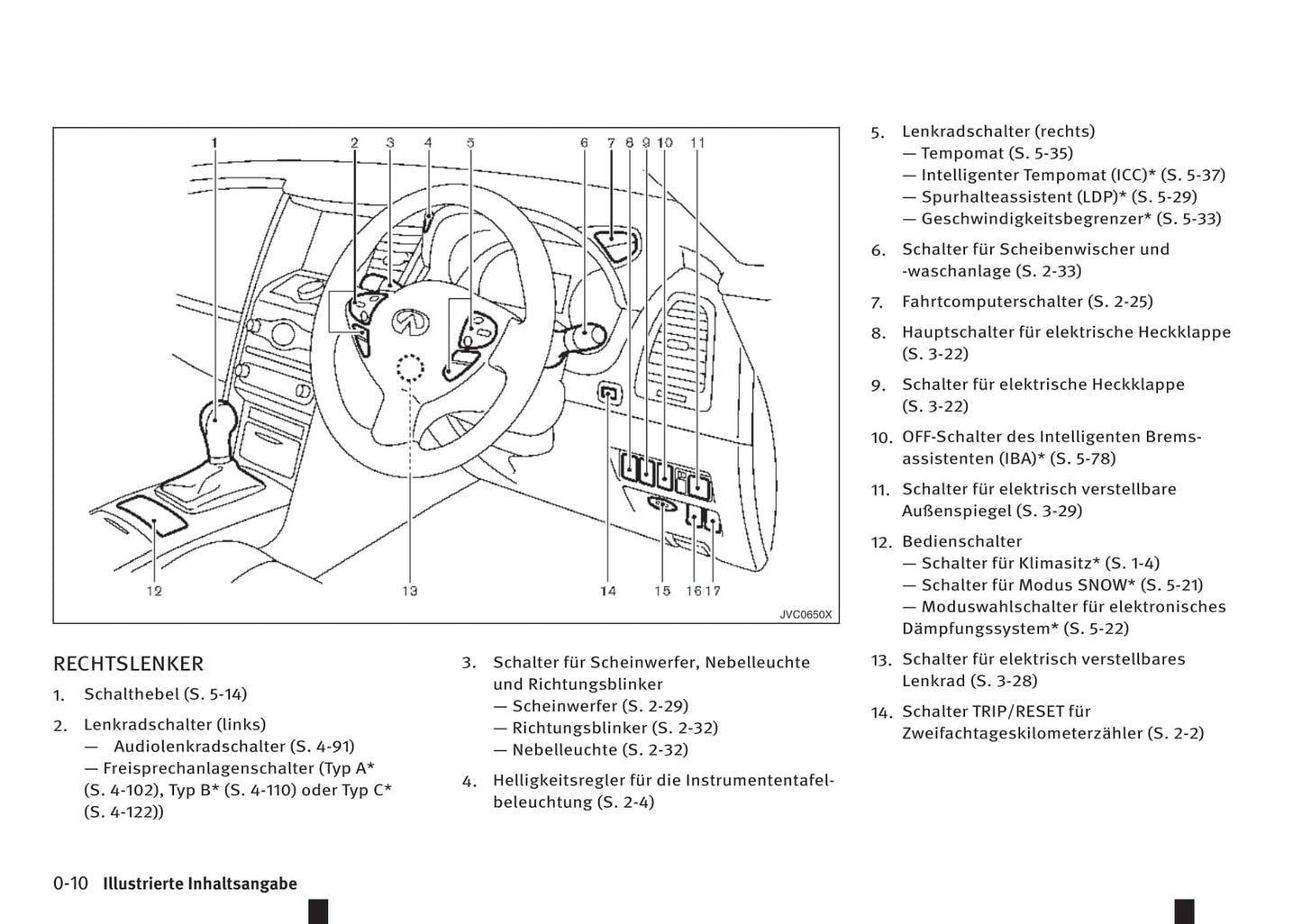 1 2 3 4 5 6 7 8 9 10 11

12 13 14 15 16 17

JVC0650X

RECHTSLENKER

1. Schalthebel (S. 5-14)

2. Lenkradschalter (links)
— Audiolenkradschalter (S. 4-91)
— Freisprechanlagenschalter (Typ A* (S. 4-102), Typ B* (S. 4-110) oder Typ C* (S. 4-122))

3. Schalter für Scheinwerfer, Nebelleuchte und Richtungsblinker
— Scheinwerfer (S. 2-29)
— Richtungsblinker (S. 2-32)
— Nebelleuchte (S. 2-32)

4. Helligkeitsregler für die Instrumententafelbeleuchtung (S. 2-4)

5. Lenkradschalter (rechts)
— Tempomat (S. 5-35)
— Intelligenter Tempomat (ICC)* (S. 5-37)
— Spurhalteassistent (LDP)* (S. 5-29)
— Geschwindigkeitsbegrenzer* (S. 5-33)

6. Schalter für Scheibenwischer und -waschanlage (S. 2-33)

7. Fahrtcomputerschalter (S. 2-25)

8. Hauptschalter für elektrische Heckklappe (S. 3-22)

9. Schalter für elektrische Heckklappe (S. 3-22)

10. OFF-Schalter des Intelligenten Bremsassistenten (IBA)* (S. 5-78)

11. Schalter für elektrisch verstellbare Außenspiegel (S. 3-29)

12. Bedienschalter
— Schalter für Klimasitz* (S. 1-4)
— Schalter für Modus SNOW* (S. 5-21)
— Moduswahlschalter für elektronisches Dämpfungssystem* (S. 5-22)

13. Schalter für elektrisch verstellbares Lenkrad (S. 3-28)

14. Schalter TRIP/RESET für Zweifachtageskilometerzähler (S. 2-2)

0-10 Illustrierte Inhaltsangabe