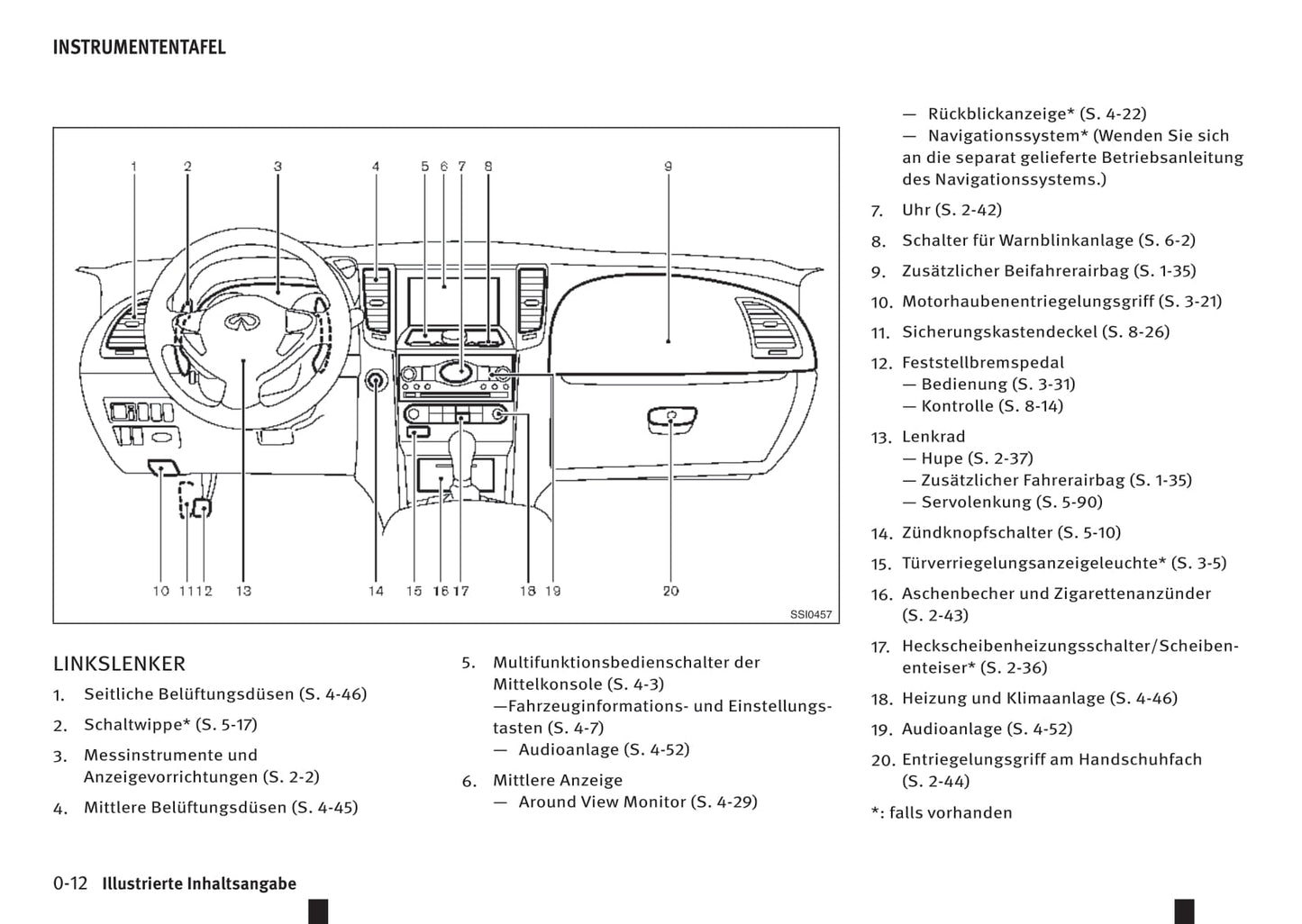 INSTRUMENTENTAFEL

1 2 3 4 5 6 7 8 9

10 11 12 13 14 15 16 17 18 19 20

SSI0457

LINKSLENKER

1. Seitliche Belüftungsdüsen (S. 4-46)

2. Schaltwippe* (S. 5-17)

3. Messinstrumente und Anzeigevorrichtungen (S. 2-2)

4. Mittlere Belüftungsdüsen (S. 4-45)

5. Multifunktionsbedienschalter der Mittelkonsole (S. 4-3)
—Fahrzeuginformations- und Einstellungstasten (S. 4-7)
— Audioanlage (S. 4-52)

6. Mittlere Anzeige
— Around View Monitor (S. 4-29)
— Rückblickanzeige* (S. 4-22)
— Navigationssystem* (Wenden Sie sich an die separat gelieferte Betriebsanleitung des Navigationssystems.)

7. Uhr (S. 2-42)

8. Schalter für Warnblinkanlage (S. 6-2)

9. Zusätzlicher Beifahrerairbag (S. 1-35)

10. Motorhaubenentriegelungsgriff (S. 3-21)

11. Sicherungskastendeckel (S. 8-26)

12. Feststellbremspedal
— Bedienung (S. 3-31)
— Kontrolle (S. 8-14)

13. Lenkrad
— Hupe (S. 2-37)
— Zusätzlicher Fahrerairbag (S. 1-35)
— Servolenkung (S. 5-90)

14. Zündknopfschalter (S. 5-10)

15. Türverriegelungsanzeigeleuchte* (S. 3-5)

16. Aschenbecher und Zigarettenanzünder (S. 2-43)

17. Heckscheibenheizungsschalter/Scheibenenteiser* (S. 2-36)

18. Heizung und Klimaanlage (S. 4-46)

19. Audioanlage (S. 4-52)

20. Entriegelungsgriff am Handschuhfach (S. 2-44)

*: falls vorhanden

0-12 Illustrierte Inhaltsangabe