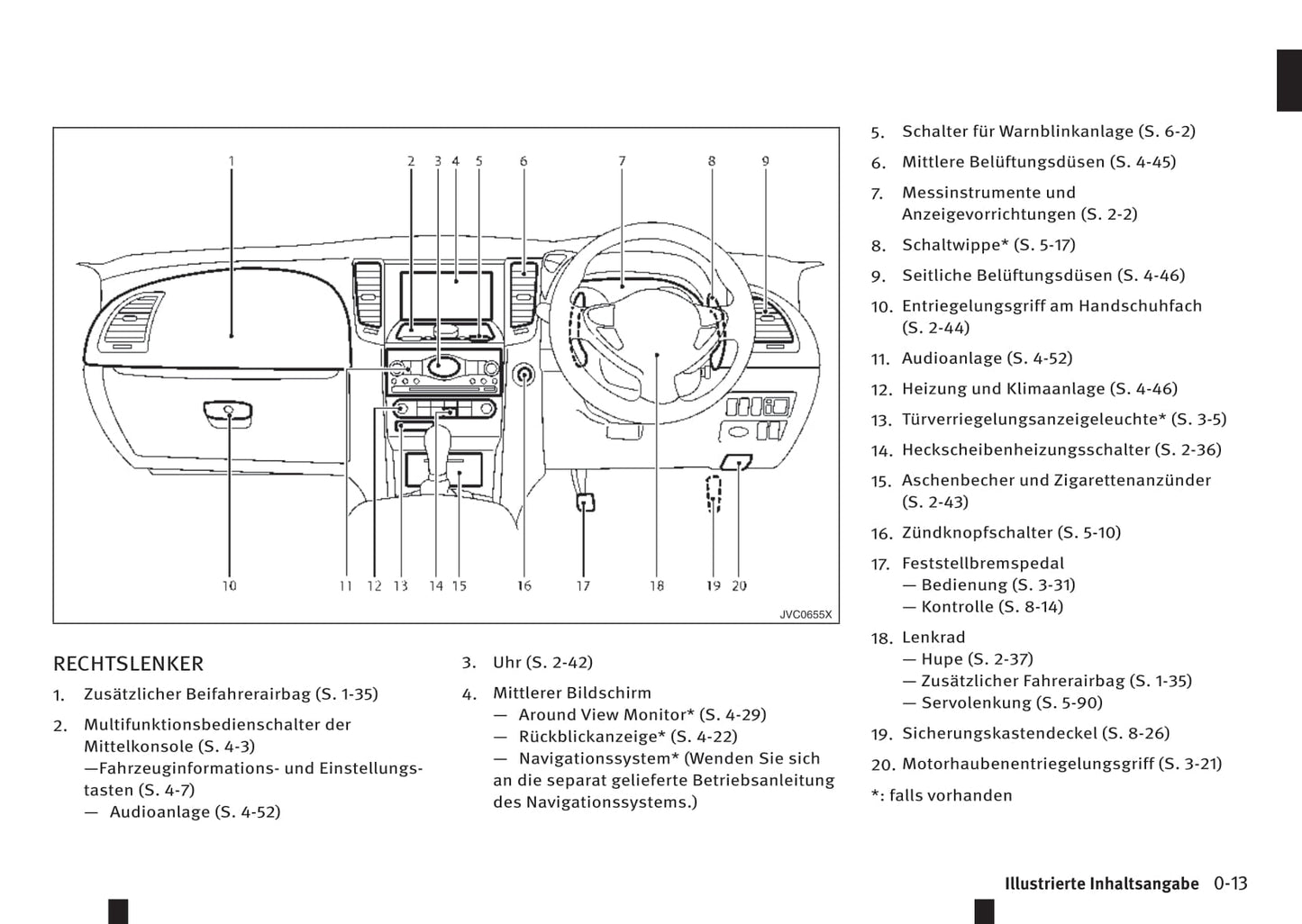 1 2 3 4 5 6 7 8 9

10 11 12 13 14 15 16 17 18 19 20

JVC0655X

RECHTSLENKER

1. Zusätzlicher Beifahrerairbag (S. 1-35)

2. Multifunktionsbedienschalter der Mittelkonsole (S. 4-3)
—Fahrzeuginformations- und Einstellungstasten (S. 4-7)
— Audioanlage (S. 4-52)

3. Uhr (S. 2-42)

4. Mittlerer Bildschirm
— Around View Monitor* (S. 4-29)
— Rückblickanzeige* (S. 4-22)
— Navigationssystem* (Wenden Sie sich an die separat gelieferte Betriebsanleitung des Navigationssystems.)

5. Schalter für Warnblinkanlage (S. 6-2)

6. Mittlere Belüftungsdüsen (S. 4-45)

7. Messinstrumente und Anzeigevorrichtungen (S. 2-2)

8. Schaltwippe* (S. 5-17)

9. Seitliche Belüftungsdüsen (S. 4-46)

10. Entriegelungsgriff am Handschuhfach (S. 2-44)

11. Audioanlage (S. 4-52)

12. Heizung und Klimaanlage (S. 4-46)

13. Türverriegelungsanzeigeleuchte* (S. 3-5)

14. Heckscheibenheizungsschalter (S. 2-36)

15. Aschenbecher und Zigarettenanzünder (S. 2-43)

16. Zündknopfschalter (S. 5-10)

17. Feststellbremspedal
— Bedienung (S. 3-31)
— Kontrolle (S. 8-14)

18. Lenkrad
— Hupe (S. 2-37)
— Zusätzlicher Fahrerairbag (S. 1-35)
— Servolenkung (S. 5-90)

19. Sicherungskastendeckel (S. 8-26)

20. Motorhaubenentriegelungsgriff (S. 3-21)

*: falls vorhanden

Illustrierte Inhaltsangabe 0-13