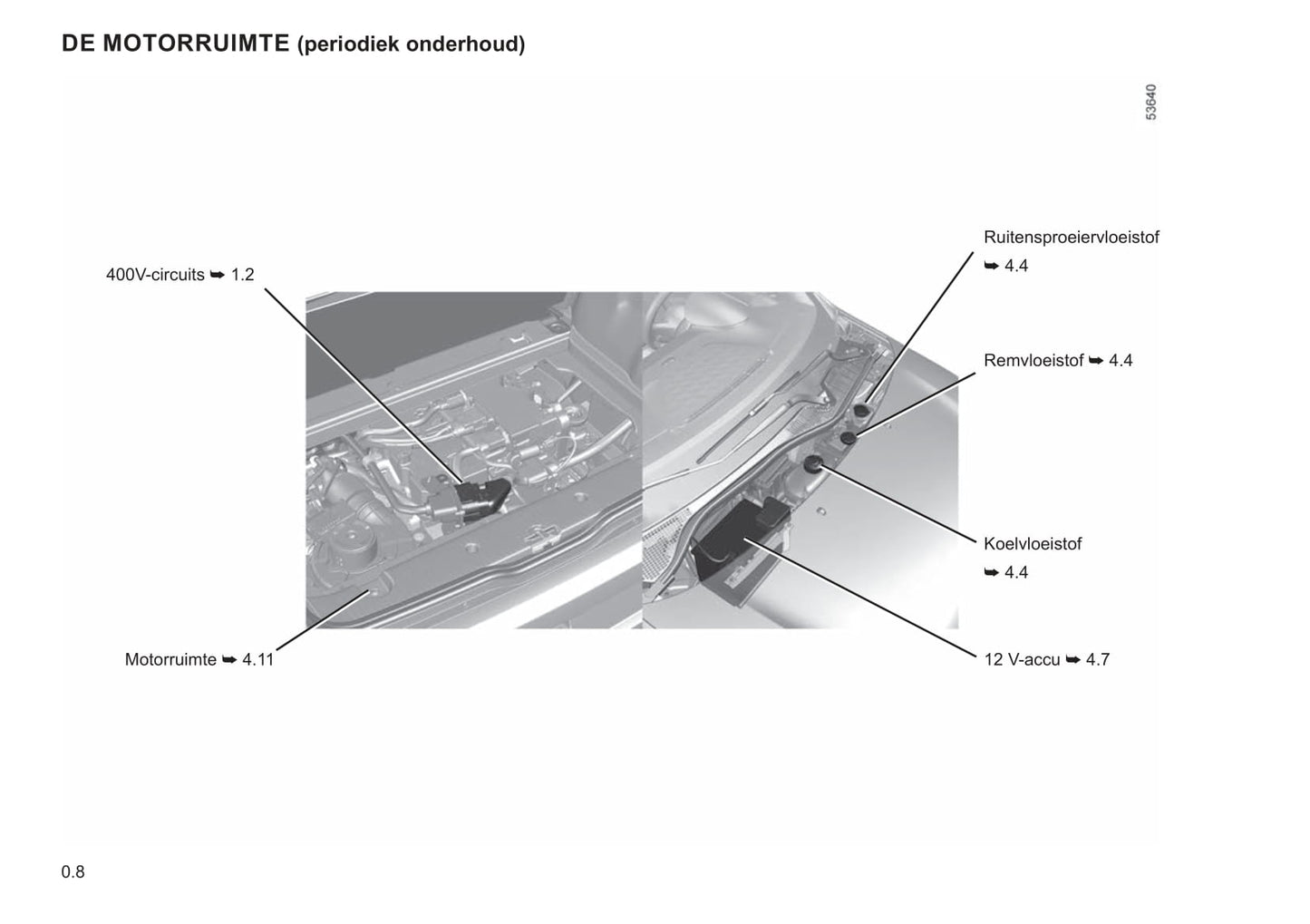 DE MOTORRUIMTE (periodiek onderhoud)

53640

400V-circuits ➥ 1.2

Motorruimte ➥ 4.11

Ruitensproeiervloeistof ➥ 4.4

Remvloeistof ➥ 4.4

Koelvloeistof ➥ 4.4

12 V-accu ➥ 4.7

0.8