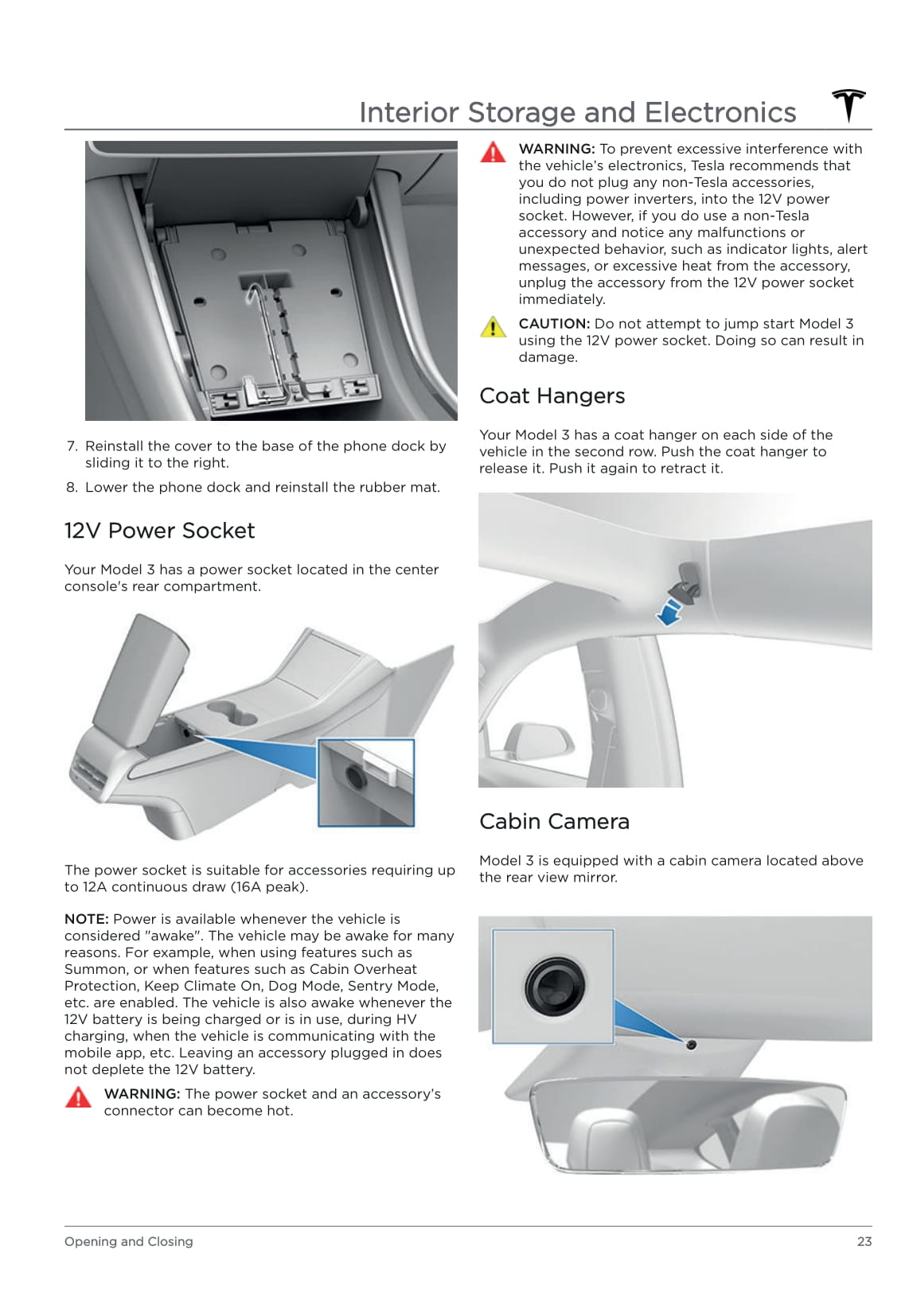 Interior Storage and Electronics

7. Reinstall the cover to the base of the phone dock by sliding it to the right.
8. Lower the phone dock and reinstall the rubber mat.

12V Power Socket

Your Model 3 has a power socket located in the center console's rear compartment.

The power socket is suitable for accessories requiring up to 12A continuous draw (16A peak).

NOTE: Power is available whenever the vehicle is considered "awake". The vehicle may be awake for many reasons. For example, when using features such as Summon, or when features such as Cabin Overheat Protection, Keep Climate On, Dog Mode, Sentry Mode, etc. are enabled. The vehicle is also awake whenever the 12V battery is being charged or is in use, during HV charging, when the vehicle is communicating with the mobile app, etc. Leaving an accessory plugged in does not deplete the 12V battery.

WARNING: The power socket and an accessory's connector can become hot.

WARNING: To prevent excessive interference with the vehicle's electronics, Tesla recommends that you do not plug any non-Tesla accessories, including power inverters, into the 12V power socket. However, if you do use a non-Tesla accessory and notice any malfunctions or unexpected behavior, such as indicator lights, alert messages, or excessive heat from the accessory, unplug the accessory from the 12V power socket immediately.

CAUTION: Do not attempt to jump start Model 3 using the 12V power socket. Doing so can result in damage.

Coat Hangers

Your Model 3 has a coat hanger on each side of the vehicle in the second row. Push the coat hanger to release it. Push it again to retract it.

Cabin Camera

Model 3 is equipped with a cabin camera located above the rear view mirror.

Opening and Closing 23