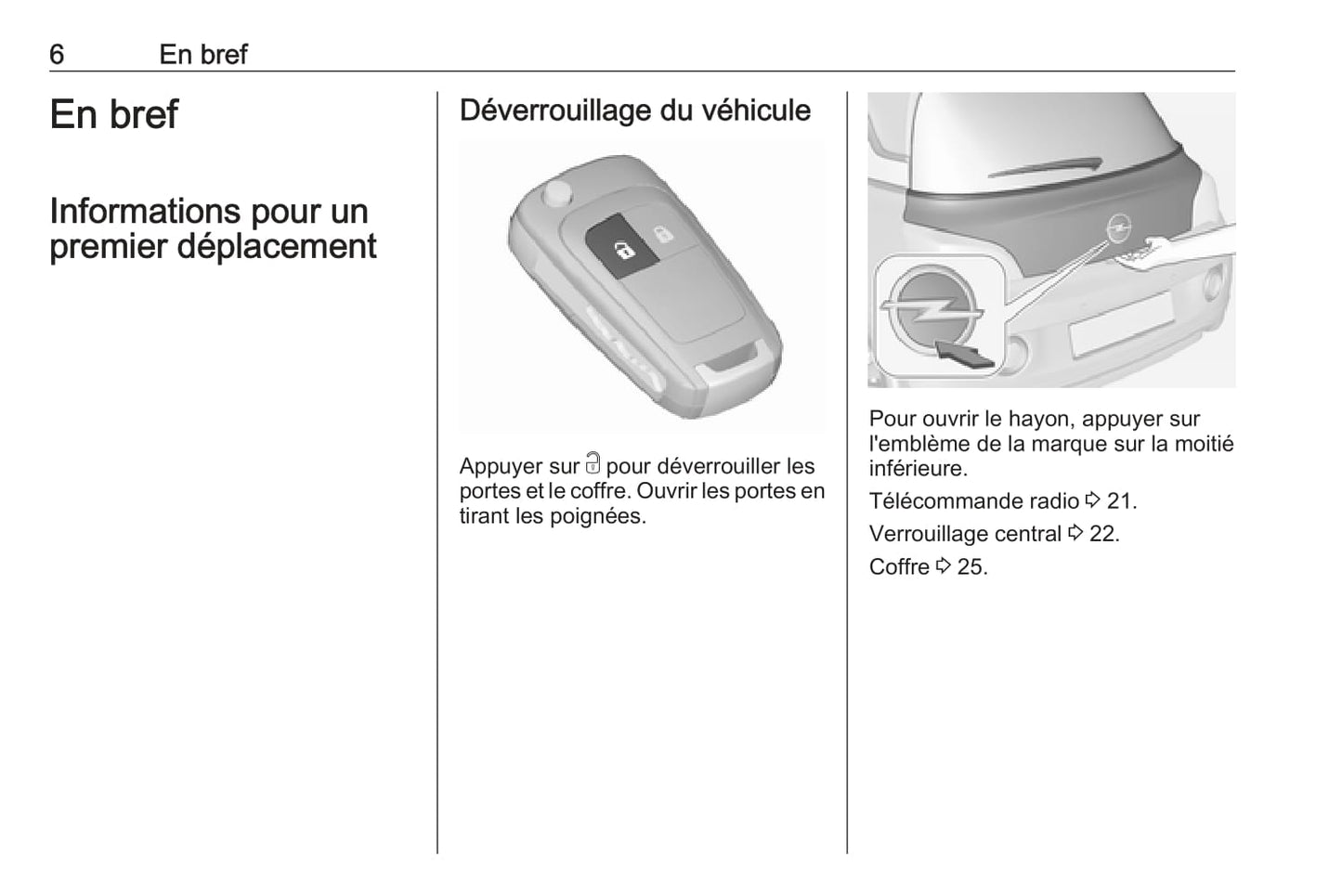 6 En bref

En bref

Informations pour un premier déplacement

Déverrouillage du véhicule

Appuyer sur 🔓 pour déverrouiller les portes et le coffre. Ouvrir les portes en tirant les poignées.

Pour ouvrir le hayon, appuyer sur l'emblème de la marque sur la moitié inférieure.

Télécommande radio ⇨ 21.

Verrouillage central ⇨ 22.

Coffre ⇨ 25.