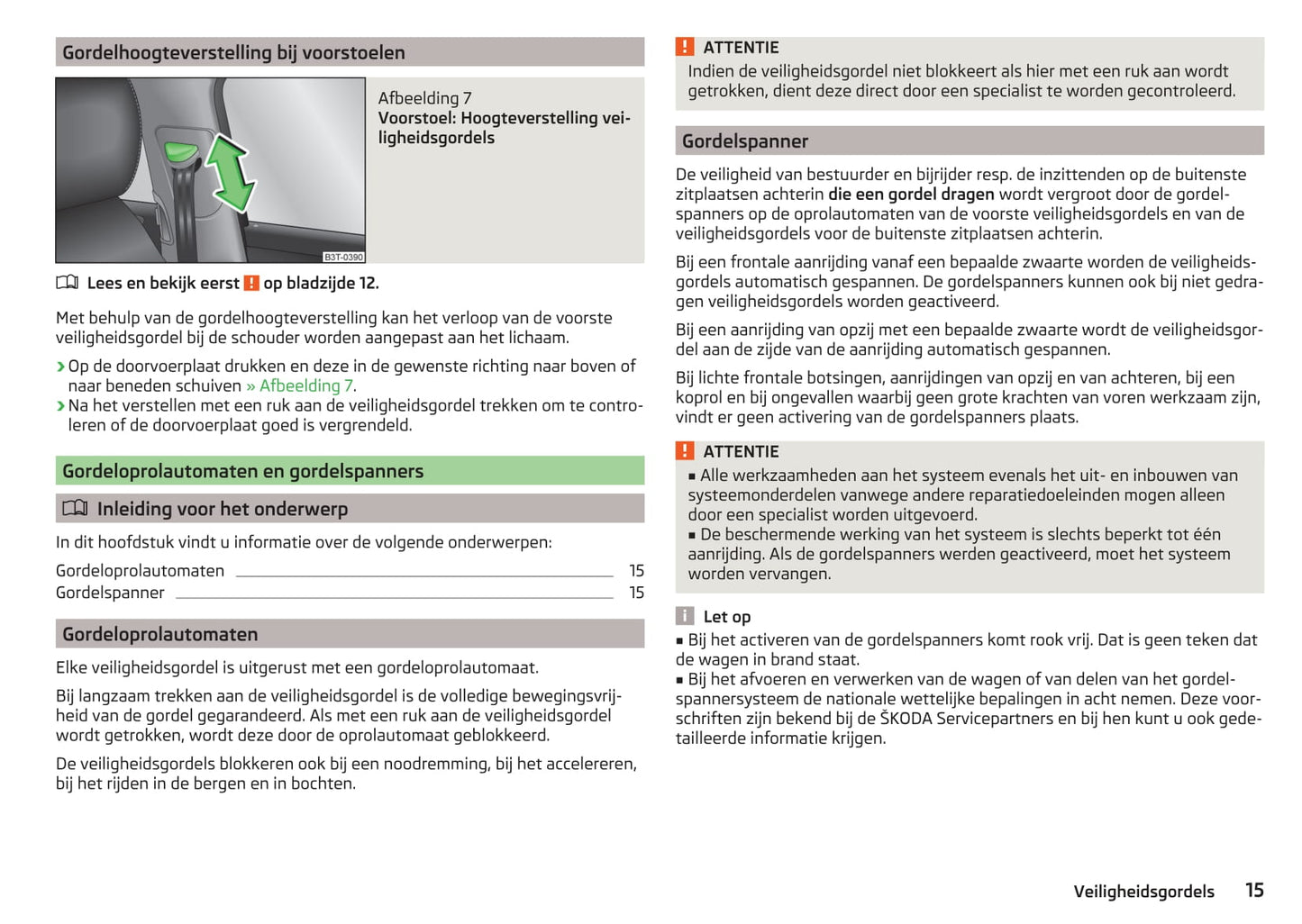 Gordelhoogteverstelling bij voorstoelen

B3T-0390

Afbeelding 7
Voorstoel: Hoogteverstelling veiligheidsgordels

Lees en bekijk eerst ! op bladzijde 12.

Met behulp van de gordelhoogteverstelling kan het verloop van de voorste veiligheidsgordel bij de schouder worden aangepast aan het lichaam.

› Op de doorvoerplaat drukken en deze in de gewenste richting naar boven of naar beneden schuiven » Afbeelding 7.
› Na het verstellen met een ruk aan de veiligheidsgordel trekken om te controleren of de doorvoerplaat goed is vergrendeld.

Gordeloprolautomaten en gordelspanners

Inleiding voor het onderwerp

In dit hoofdstuk vindt u informatie over de volgende onderwerpen:

Gordeloprolautomaten 15
Gordelspanner 15

Gordeloprolautomaten

Elke veiligheidsgordel is uitgerust met een gordeloprolautomaat.

Bij langzaam trekken aan de veiligheidsgordel is de volledige bewegingsvrijheid van de gordel gegarandeerd. Als met een ruk aan de veiligheidsgordel wordt getrokken, wordt deze door de oprolautomaat geblokkeerd.

De veiligheidsgordels blokkeren ook bij een noodremming, bij het accelereren, bij het rijden in de bergen en in bochten.

! ATTENTIE
Indien de veiligheidsgordel niet blokkeert als hier met een ruk aan wordt getrokken, dient deze direct door een specialist te worden gecontroleerd.

Gordelspanner

De veiligheid van bestuurder en bijrijder resp. de inzittenden op de buitenste zitplaatsen achterin die een gordel dragen wordt vergroot door de gordelspanners op de oprolautomaten van de voorste veiligheidsgordels en van de veiligheidsgordels voor de buitenste zitplaatsen achterin.

Bij een frontale aanrijding vanaf een bepaalde zwaarte worden de veiligheidsgordels automatisch gespannen. De gordelspanners kunnen ook bij niet gedragen veiligheidsgordels worden geactiveerd.

Bij een aanrijding van opzij met een bepaalde zwaarte wordt de veiligheidsgordel aan de zijde van de aanrijding automatisch gespannen.

Bij lichte frontale botsingen, aanrijdingen van opzij en van achteren, bij een koprol en bij ongevallen waarbij geen grote krachten van voren werkzaam zijn, vindt er geen activering van de gordelspanners plaats.

! ATTENTIE
■ Alle werkzaamheden aan het systeem evenals het uit- en inbouwen van systeemonderdelen vanwege andere reparatiedoeleinden mogen alleen door een specialist worden uitgevoerd.
■ De beschermende werking van het systeem is slechts beperkt tot één aanrijding. Als de gordelspanners werden geactiveerd, moet het systeem worden vervangen.

i Let op
■ Bij het activeren van de gordelspanners komt rook vrij. Dat is geen teken dat de wagen in brand staat.
■ Bij het afvoeren en verwerken van de wagen of van delen van het gordelspannersysteem de nationale wettelijke bepalingen in acht nemen. Deze voorschriften zijn bekend bij de ŠKODA Servicepartners en bij hen kunt u ook gedetailleerde informatie krijgen.

Veiligheidsgordels 15