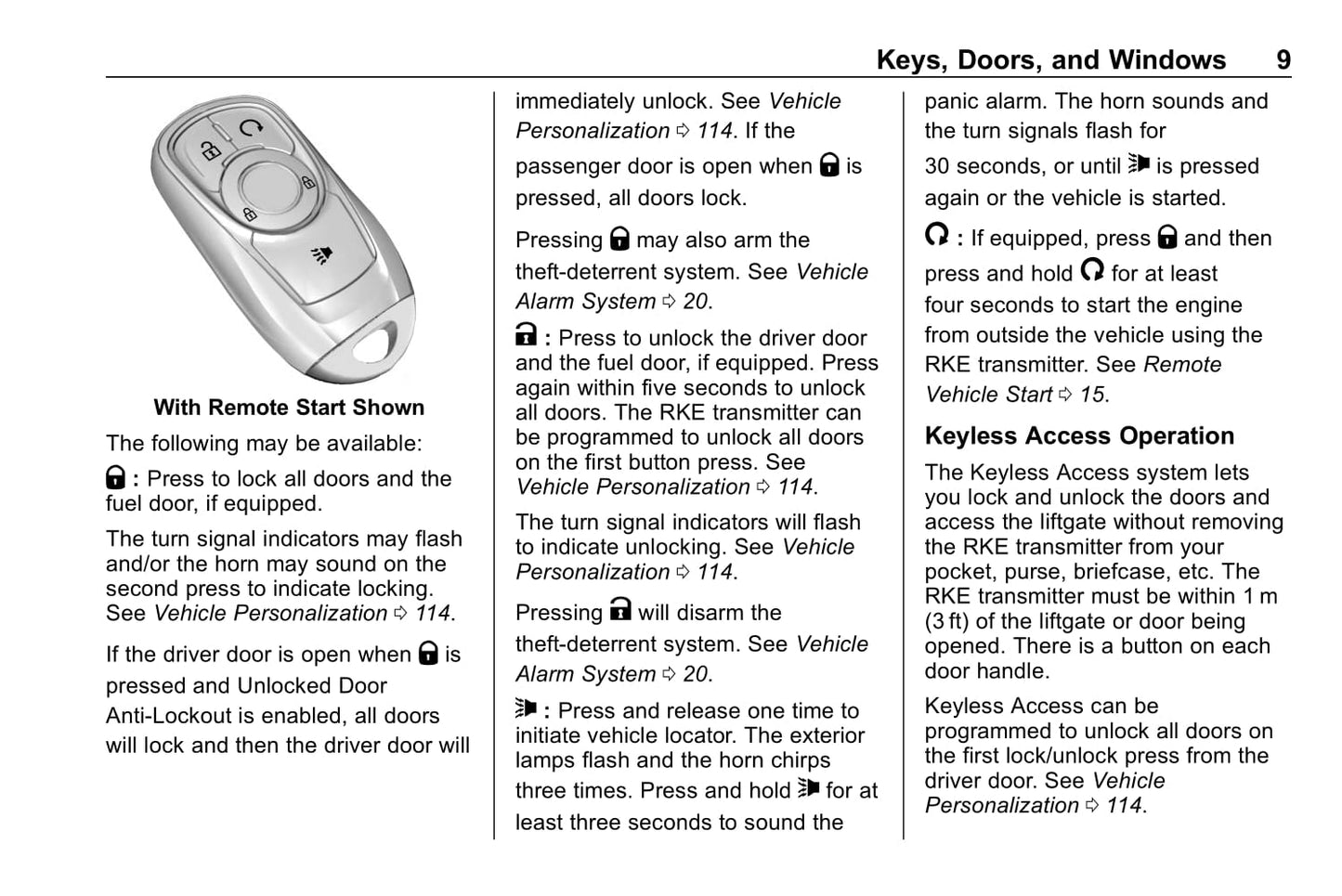 Keys, Doors, and Windows 9

With Remote Start Shown

The following may be available:

: Press to lock all doors and the fuel door, if equipped.

The turn signal indicators may flash and/or the horn may sound on the second press to indicate locking. See Vehicle Personalization ⇨ 114.

If the driver door is open when is pressed and Unlocked Door Anti-Lockout is enabled, all doors will lock and then the driver door will immediately unlock. See Vehicle Personalization ⇨ 114. If the passenger door is open when is pressed, all doors lock.

Pressing may also arm the theft-deterrent system. See Vehicle Alarm System ⇨ 20.

: Press to unlock the driver door and the fuel door, if equipped. Press again within five seconds to unlock all doors. The RKE transmitter can be programmed to unlock all doors on the first button press. See Vehicle Personalization ⇨ 114.

The turn signal indicators will flash to indicate unlocking. See Vehicle Personalization ⇨ 114.

Pressing will disarm the theft-deterrent system. See Vehicle Alarm System ⇨ 20.

: Press and release one time to initiate vehicle locator. The exterior lamps flash and the horn chirps three times. Press and hold for at least three seconds to sound the panic alarm. The horn sounds and the turn signals flash for 30 seconds, or until is pressed again or the vehicle is started.

: If equipped, press and then press and hold for at least four seconds to start the engine from outside the vehicle using the RKE transmitter. See Remote Vehicle Start ⇨ 15.

Keyless Access Operation

The Keyless Access system lets you lock and unlock the doors and access the liftgate without removing the RKE transmitter from your pocket, purse, briefcase, etc. The RKE transmitter must be within 1 m (3 ft) of the liftgate or door being opened. There is a button on each door handle.

Keyless Access can be programmed to unlock all doors on the first lock/unlock press from the driver door. See Vehicle Personalization ⇨ 114.