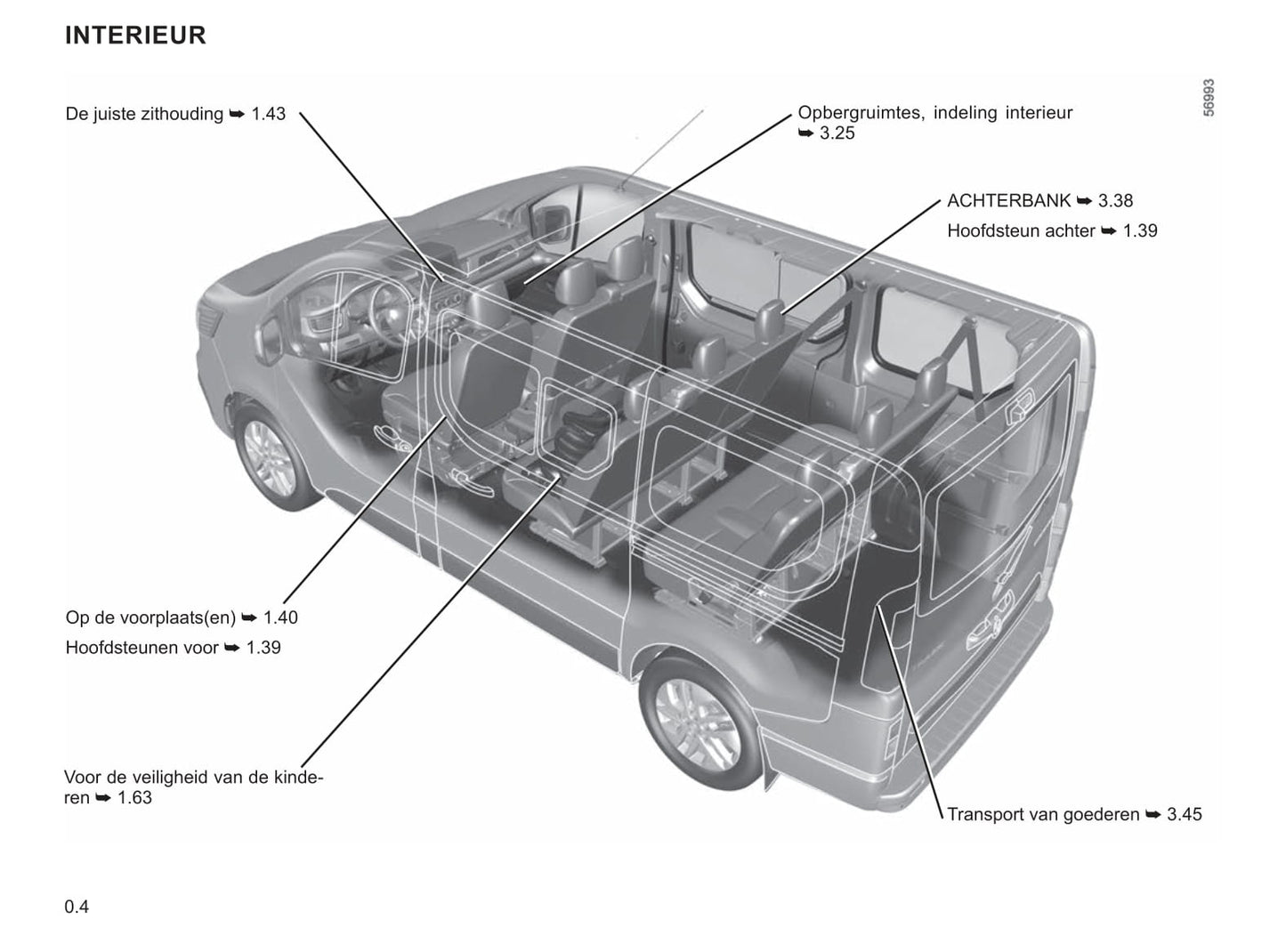 INTERIEUR

56993

De juiste zithouding ➥ 1.43

Opbergruimtes, indeling interieur ➥ 3.25

ACHTERBANK ➥ 3.38

Hoofdsteun achter ➥ 1.39

Op de voorplaats(en) ➥ 1.40

Hoofdsteunen voor ➥ 1.39

Voor de veiligheid van de kinderen ➥ 1.63

Transport van goederen ➥ 3.45

0.4