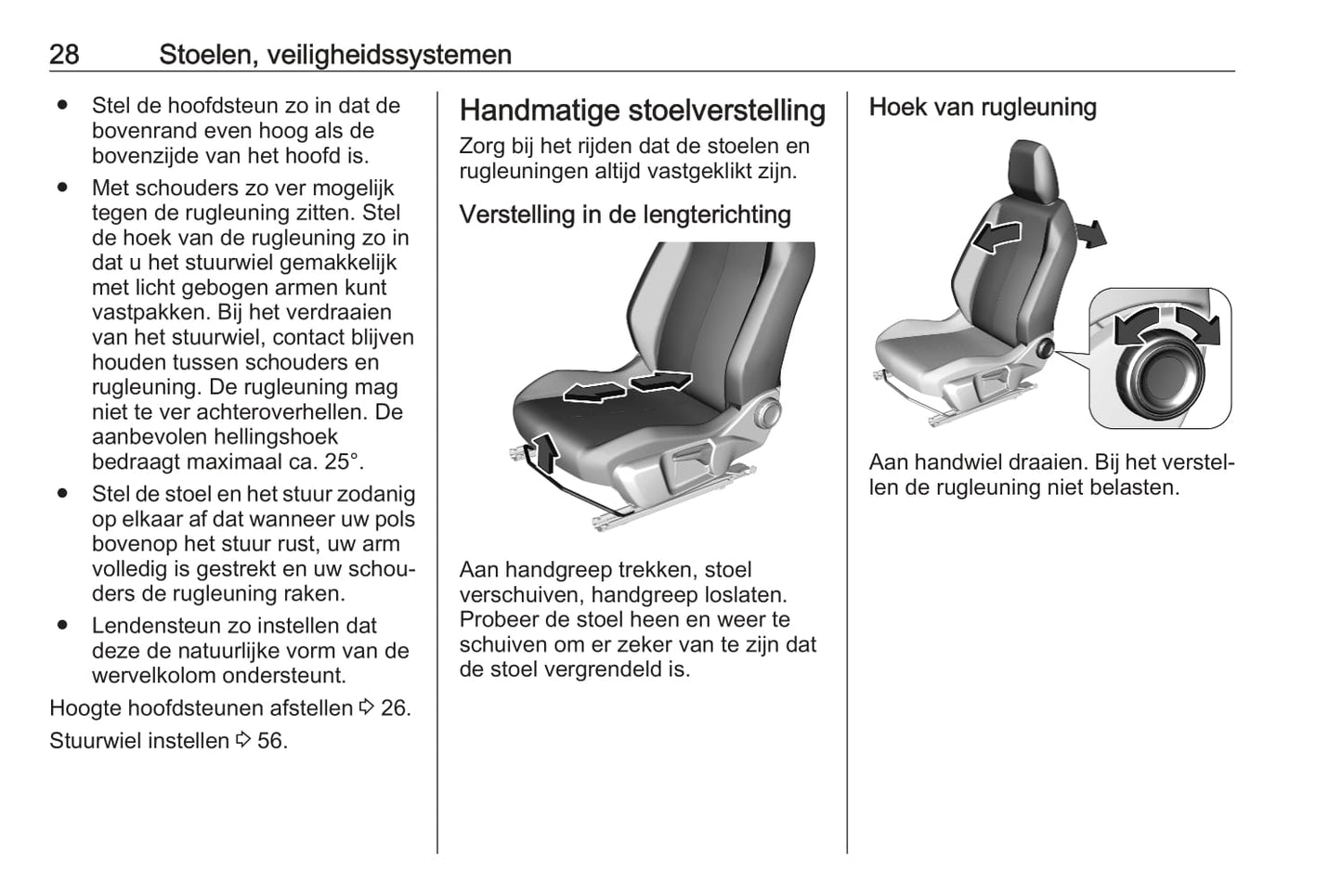 28 Stoelen, veiligheidssystemen

● Stel de hoofdsteun zo in dat de bovenrand even hoog als de bovenzijde van het hoofd is.
● Met schouders zo ver mogelijk tegen de rugleuning zitten. Stel de hoek van de rugleuning zo in dat u het stuurwiel gemakkelijk met licht gebogen armen kunt vastpakken. Bij het verdraaien van het stuurwiel, contact blijven houden tussen schouders en rugleuning. De rugleuning mag niet te ver achteroverhellen. De aanbevolen hellingshoek bedraagt maximaal ca. 25°.
● Stel de stoel en het stuur zodanig op elkaar af dat wanneer uw pols bovenop het stuur rust, uw arm volledig is gestrekt en uw schouders de rugleuning raken.
● Lendensteun zo instellen dat deze de natuurlijke vorm van de wervelkolom ondersteunt.

Hoogte hoofdsteunen afstellen ⇨ 26.

Stuurwiel instellen ⇨ 56.

Handmatige stoelverstelling

Zorg bij het rijden dat de stoelen en rugleuningen altijd vastgeklikt zijn.

Verstelling in de lengterichting

Aan handgreep trekken, stoel verschuiven, handgreep loslaten. Probeer de stoel heen en weer te schuiven om er zeker van te zijn dat de stoel vergrendeld is.

Hoek van rugleuning

Aan handwiel draaien. Bij het verstellen de rugleuning niet belasten.