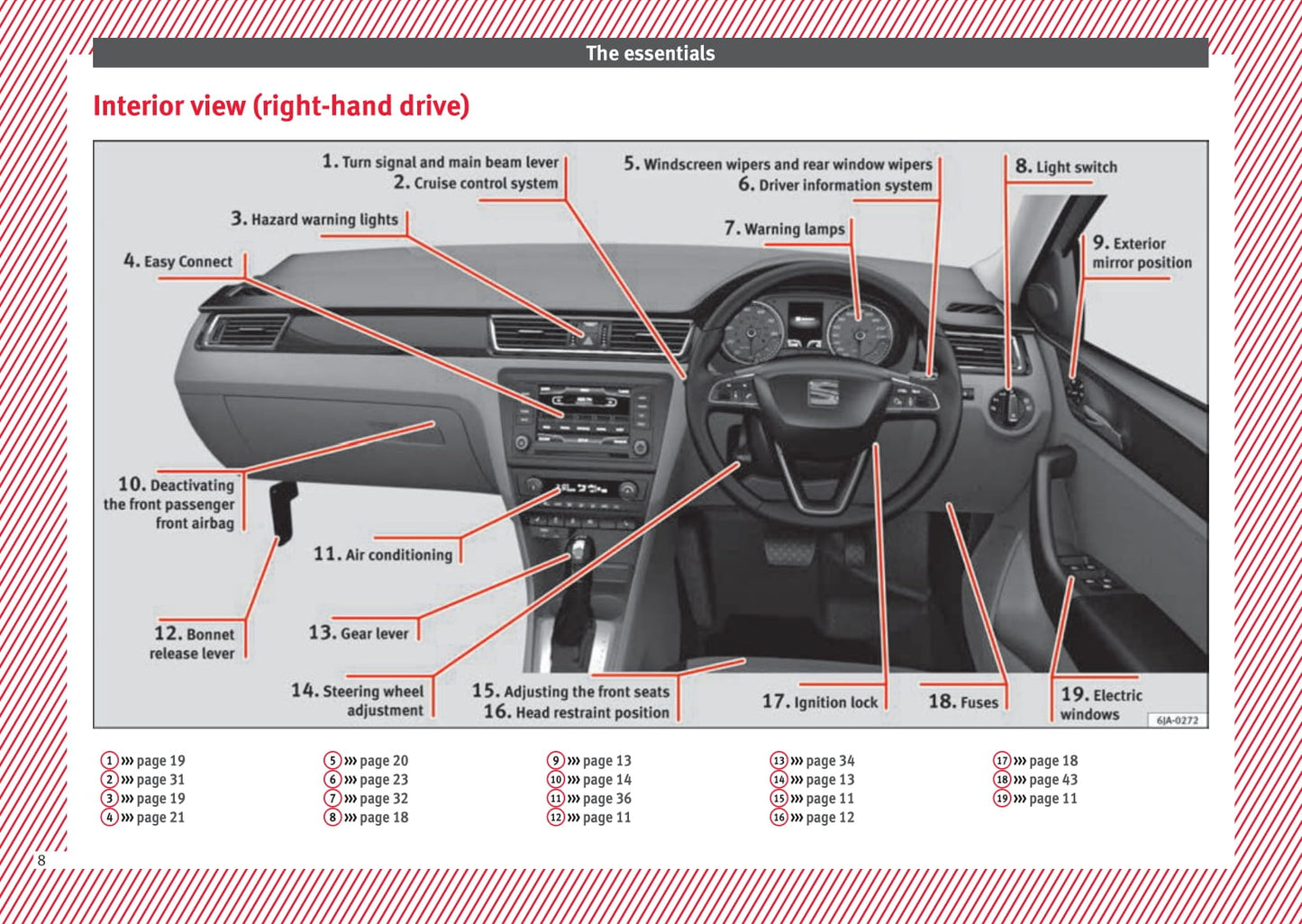 The essentials

Interior view (right-hand drive)

1. Turn signal and main beam lever
2. Cruise control system
3. Hazard warning lights
4. Easy Connect
5. Windscreen wipers and rear window wipers
6. Driver information system
7. Warning lamps
8. Light switch
9. Exterior mirror position
10. Deactivating the front passenger front airbag
11. Air conditioning
12. Bonnet release lever
13. Gear lever
14. Steering wheel adjustment
15. Adjusting the front seats
16. Head restraint position
17. Ignition lock
18. Fuses
19. Electric windows

6JA-0272

1 ››› page 19
2 ››› page 31
3 ››› page 19
4 ››› page 21

5 ››› page 20
6 ››› page 23
7 ››› page 32
8 ››› page 18

9 ››› page 13
10 ››› page 14
11 ››› page 36
12 ››› page 11

13 ››› page 34
14 ››› page 13
15 ››› page 11
16 ››› page 12

17 ››› page 18
18 ››› page 43
19 ››› page 11

8