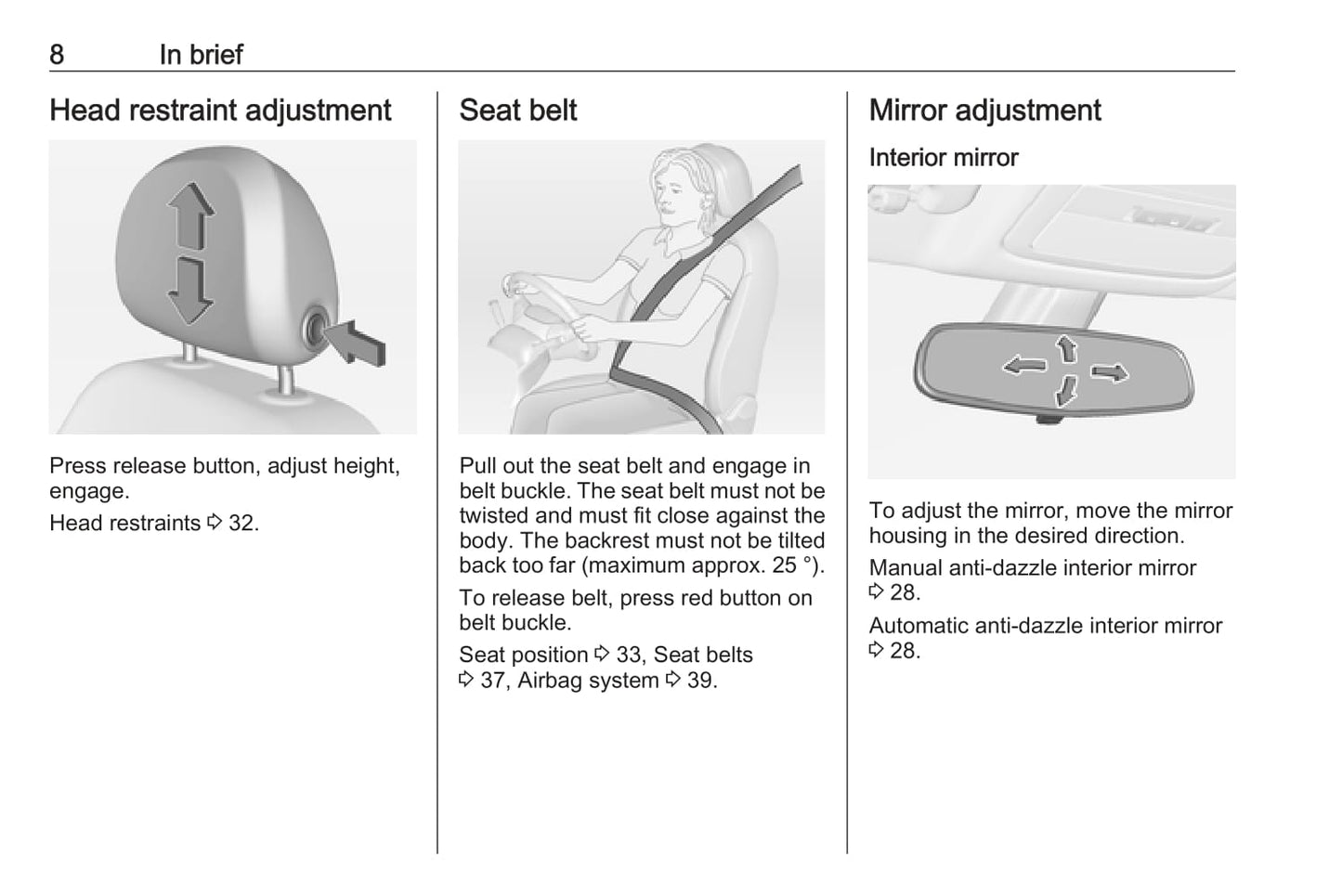 8 In brief

Head restraint adjustment

Press release button, adjust height, engage.

Head restraints ⇨ 32.

Seat belt

Pull out the seat belt and engage in belt buckle. The seat belt must not be twisted and must fit close against the body. The backrest must not be tilted back too far (maximum approx. 25 °).

To release belt, press red button on belt buckle.

Seat position ⇨ 33, Seat belts ⇨ 37, Airbag system ⇨ 39.

Mirror adjustment

Interior mirror

To adjust the mirror, move the mirror housing in the desired direction.

Manual anti-dazzle interior mirror ⇨ 28.

Automatic anti-dazzle interior mirror ⇨ 28.