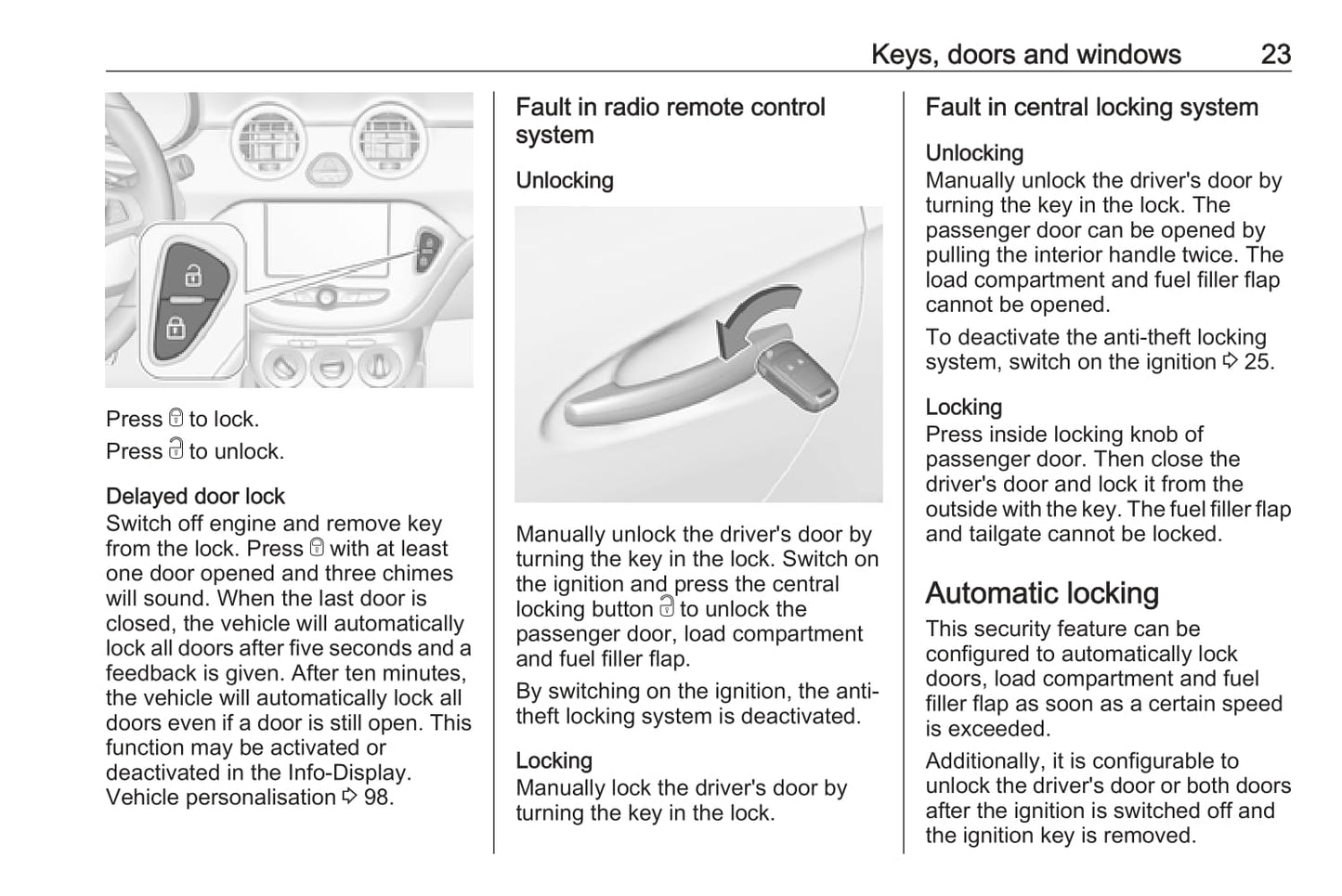 Keys, doors and windows 23

Press 🔒 to lock.

Press 🔓 to unlock.

Delayed door lock
Switch off engine and remove key from the lock. Press 🔒 with at least one door opened and three chimes will sound. When the last door is closed, the vehicle will automatically lock all doors after five seconds and a feedback is given. After ten minutes, the vehicle will automatically lock all doors even if a door is still open. This function may be activated or deactivated in the Info-Display. Vehicle personalisation ⇨ 98.

Fault in radio remote control system

Unlocking

Manually unlock the driver's door by turning the key in the lock. Switch on the ignition and press the central locking button 🔓 to unlock the passenger door, load compartment and fuel filler flap.

By switching on the ignition, the anti-theft locking system is deactivated.

Locking
Manually lock the driver's door by turning the key in the lock.

Fault in central locking system

Unlocking
Manually unlock the driver's door by turning the key in the lock. The passenger door can be opened by pulling the interior handle twice. The load compartment and fuel filler flap cannot be opened.

To deactivate the anti-theft locking system, switch on the ignition ⇨ 25.

Locking
Press inside locking knob of passenger door. Then close the driver's door and lock it from the outside with the key. The fuel filler flap and tailgate cannot be locked.

Automatic locking
This security feature can be configured to automatically lock doors, load compartment and fuel filler flap as soon as a certain speed is exceeded.

Additionally, it is configurable to unlock the driver's door or both doors after the ignition is switched off and the ignition key is removed.