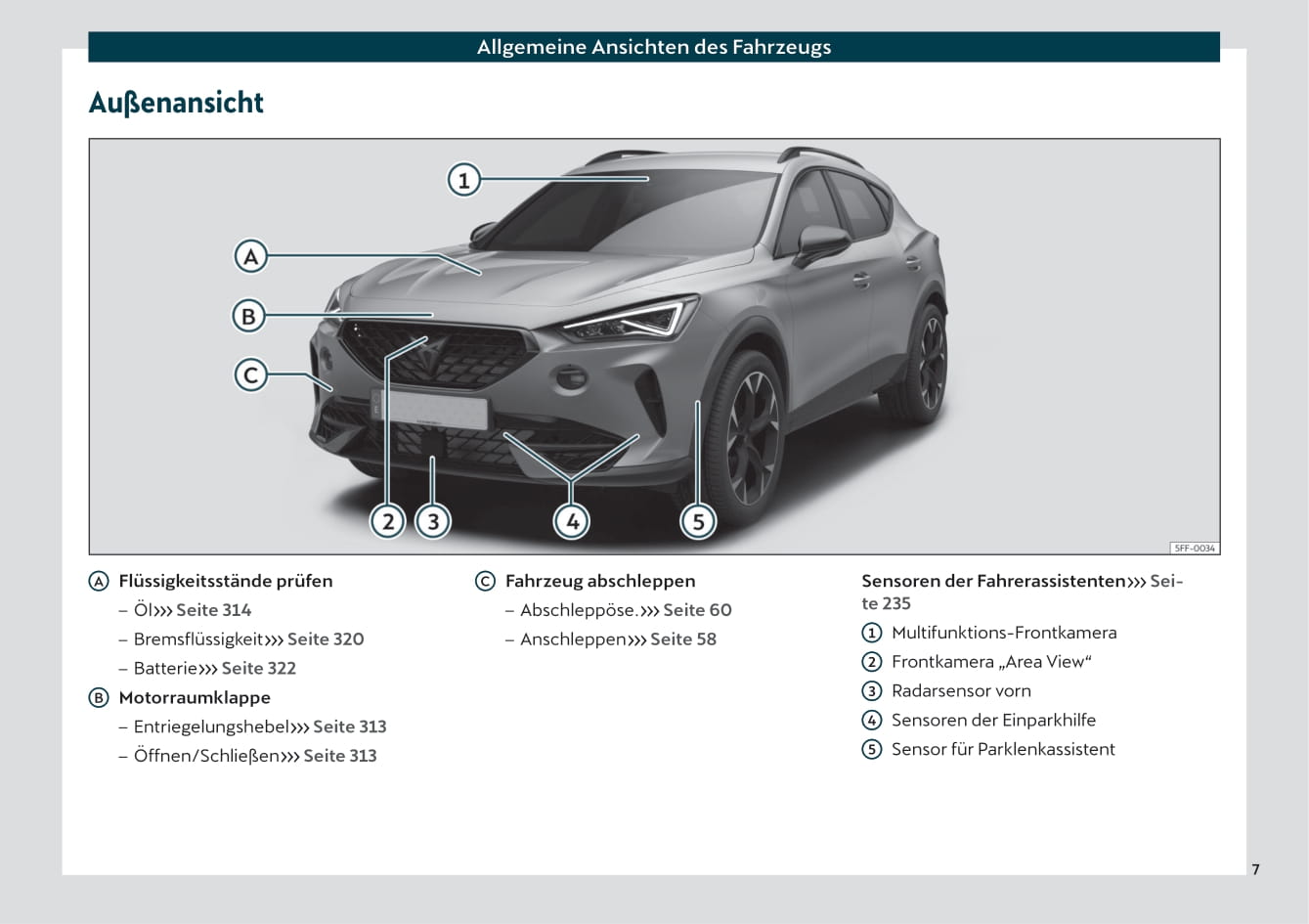 Allgemeine Ansichten des Fahrzeugs

Außenansicht

1
A
B
C
2 3 4 5

5FF-0034

A Flüssigkeitsstände prüfen
– Öl››› Seite 314
– Bremsflüssigkeit››› Seite 320
– Batterie››› Seite 322

B Motorraumklappe
– Entriegelungshebel››› Seite 313
– Öffnen/Schließen››› Seite 313

C Fahrzeug abschleppen
– Abschleppöse.››› Seite 60
– Anschleppen››› Seite 58

Sensoren der Fahrerassistenten››› Seite 235
1 Multifunktions-Frontkamera
2 Frontkamera „Area View“
3 Radarsensor vorn
4 Sensoren der Einparkhilfe
5 Sensor für Parklenkassistent

7