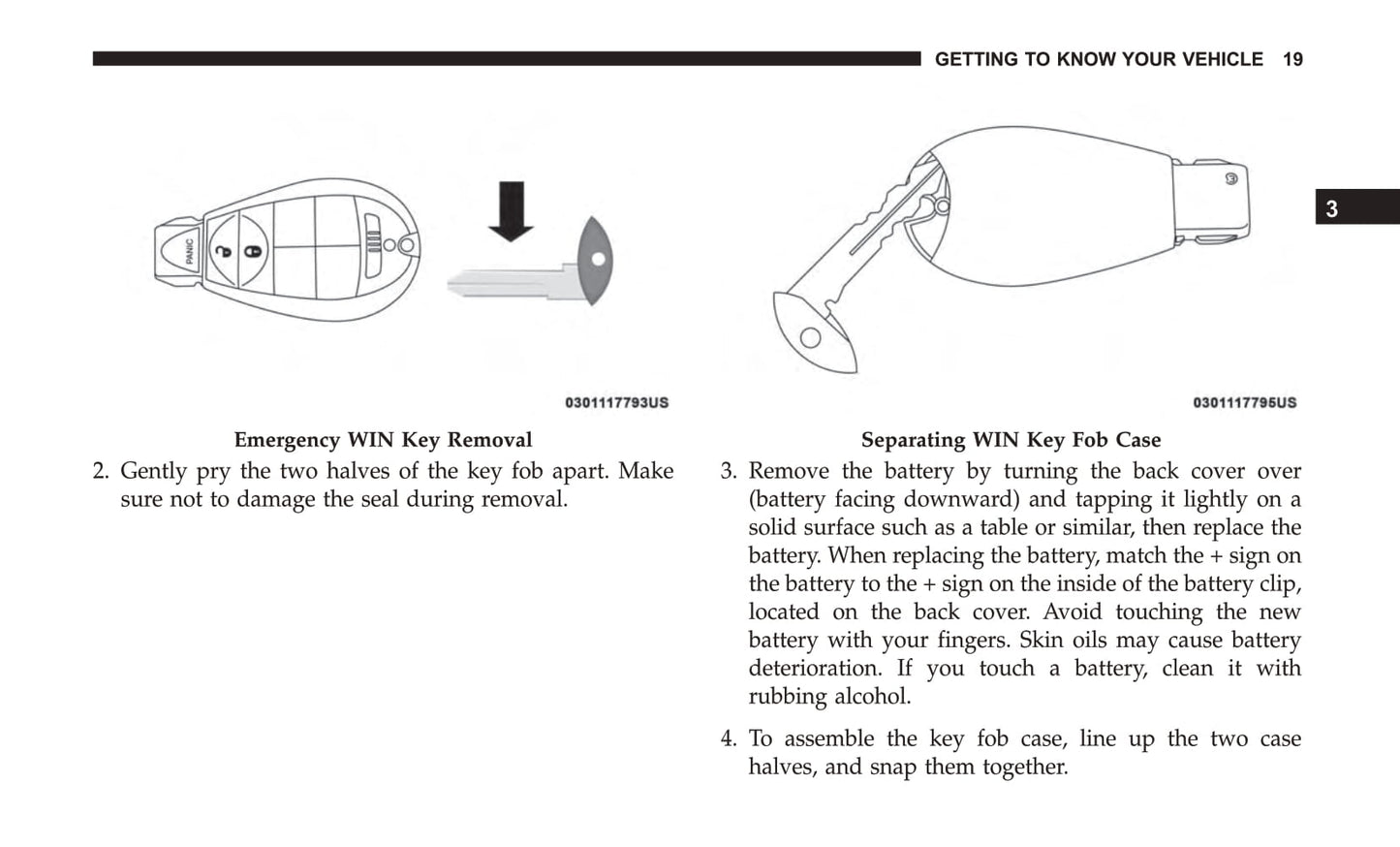 GETTING TO KNOW YOUR VEHICLE 19

3

PANIC

0301117793US

Emergency WIN Key Removal

2. Gently pry the two halves of the key fob apart. Make sure not to damage the seal during removal.

0301117795US

Separating WIN Key Fob Case

3. Remove the battery by turning the back cover over (battery facing downward) and tapping it lightly on a solid surface such as a table or similar, then replace the battery. When replacing the battery, match the + sign on the battery to the + sign on the inside of the battery clip, located on the back cover. Avoid touching the new battery with your fingers. Skin oils may cause battery deterioration. If you touch a battery, clean it with rubbing alcohol.

4. To assemble the key fob case, line up the two case halves, and snap them together.