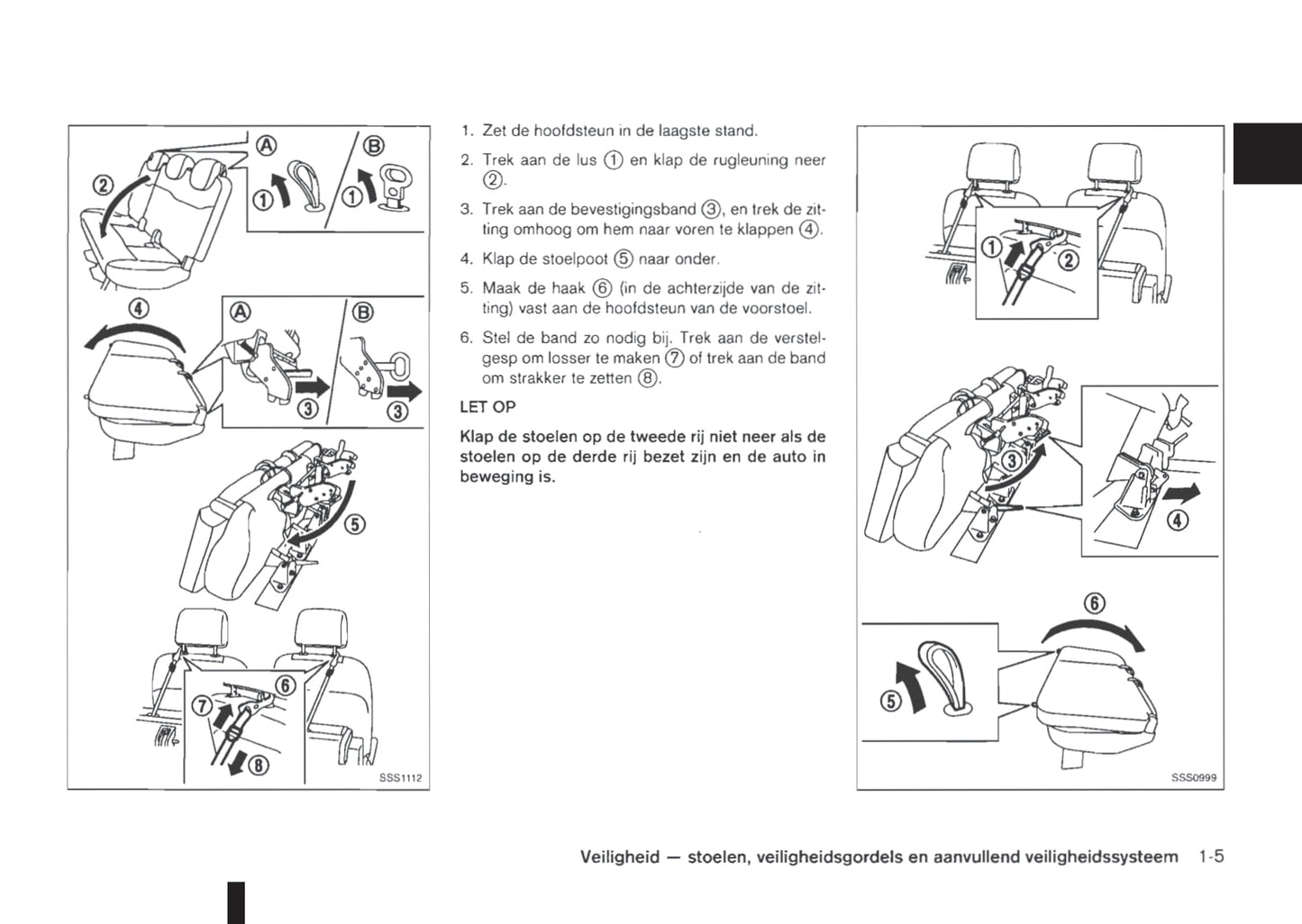 Ⓐ Ⓑ
②
①
①
④
Ⓐ Ⓑ
③ ③
⑤
⑥
⑦
⑧
SSS1112

1. Zet de hoofdsteun in de laagste stand.

2. Trek aan de lus ① en klap de rugleuning neer ②.

3. Trek aan de bevestigingsband ③, en trek de zitting omhoog om hem naar voren te klappen ④.

4. Klap de stoelpoot ⑤ naar onder.

5. Maak de haak ⑥ (in de achterzijde van de zitting) vast aan de hoofdsteun van de voorstoel.

6. Stel de band zo nodig bij. Trek aan de verstelgesp om losser te maken ⑦ of trek aan de band om strakker te zetten ⑧.

LET OP

Klap de stoelen op de tweede rij niet neer als de stoelen op de derde rij bezet zijn en de auto in beweging is.

① ②
③
④
⑥
⑤
SSS0999

Veiligheid — stoelen, veiligheidsgordels en aanvullend veiligheidssysteem 1-5