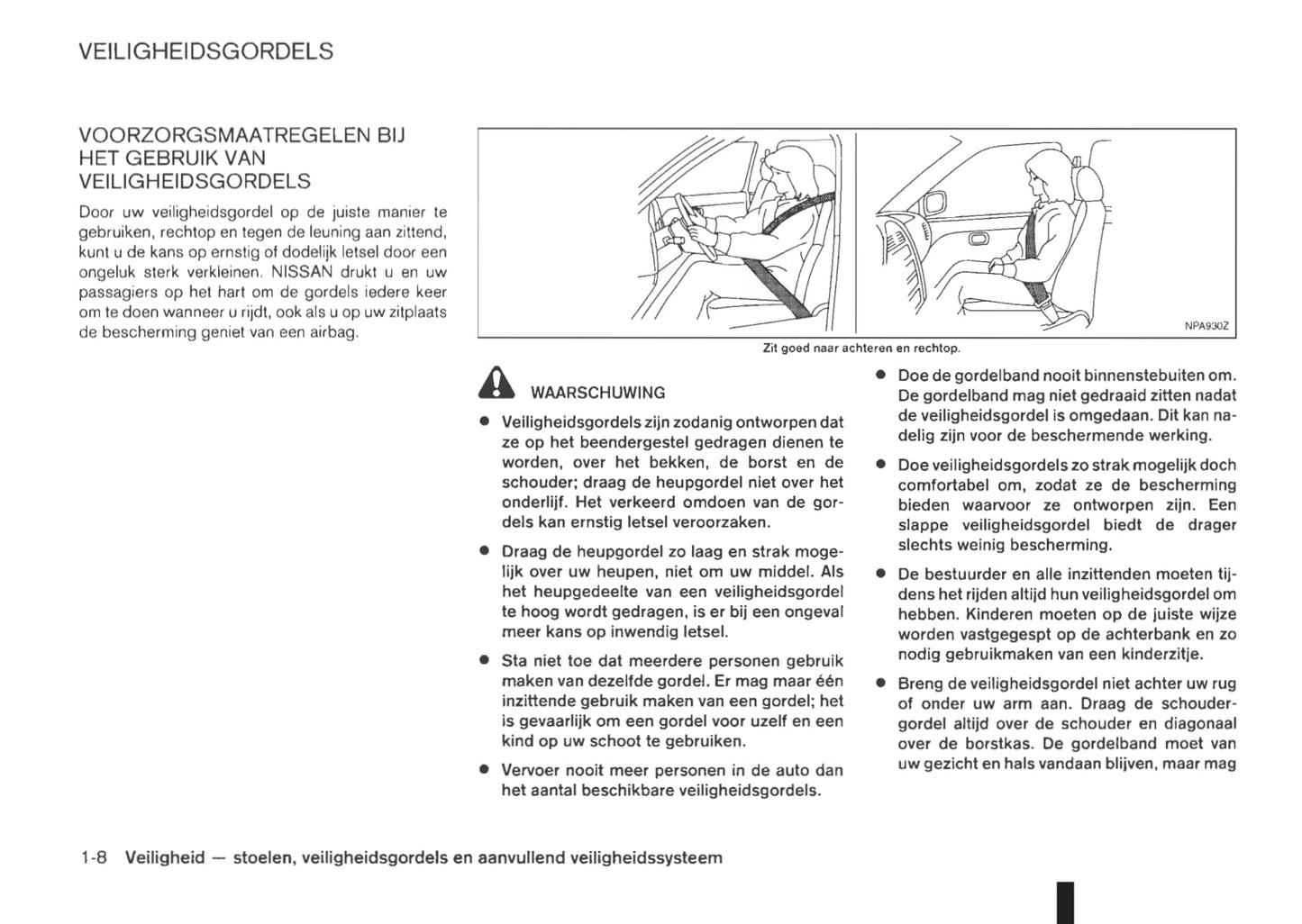 VEILIGHEIDSGORDELS

VOORZORGSMAATREGELEN BIJ HET GEBRUIK VAN VEILIGHEIDSGORDELS

Door uw veiligheidsgordel op de juiste manier te gebruiken, rechtop en tegen de leuning aan zittend, kunt u de kans op ernstig of dodelijk letsel door een ongeluk sterk verkleinen. NISSAN drukt u en uw passagiers op het hart om de gordels iedere keer om te doen wanneer u rijdt, ook als u op uw zitplaats de bescherming geniet van een airbag.

NPA930Z

Zit goed naar achteren en rechtop.

WAARSCHUWING

● Veiligheidsgordels zijn zodanig ontworpen dat ze op het beendergestel gedragen dienen te worden, over het bekken, de borst en de schouder; draag de heupgordel niet over het onderlijf. Het verkeerd omdoen van de gordels kan ernstig letsel veroorzaken.

● Draag de heupgordel zo laag en strak mogelijk over uw heupen, niet om uw middel. Als het heupgedeelte van een veiligheidsgordel te hoog wordt gedragen, is er bij een ongeval meer kans op inwendig letsel.

● Sta niet toe dat meerdere personen gebruik maken van dezelfde gordel. Er mag maar één inzittende gebruik maken van een gordel; het is gevaarlijk om een gordel voor uzelf en een kind op uw schoot te gebruiken.

● Vervoer nooit meer personen in de auto dan het aantal beschikbare veiligheidsgordels.

● Doe de gordelband nooit binnenstebuiten om. De gordelband mag niet gedraaid zitten nadat de veiligheidsgordel is omgedaan. Dit kan nadelig zijn voor de beschermende werking.

● Doe veiligheidsgordels zo strak mogelijk doch comfortabel om, zodat ze de bescherming bieden waarvoor ze ontworpen zijn. Een slappe veiligheidsgordel biedt de drager slechts weinig bescherming.

● De bestuurder en alle inzittenden moeten tijdens het rijden altijd hun veiligheidsgordel om hebben. Kinderen moeten op de juiste wijze worden vastgegespt op de achterbank en zo nodig gebruikmaken van een kinderzitje.

● Breng de veiligheidsgordel niet achter uw rug of onder uw arm aan. Draag de schoudergordel altijd over de schouder en diagonaal over de borstkas. De gordelband moet van uw gezicht en hals vandaan blijven, maar mag

1-8 Veiligheid — stoelen, veiligheidsgordels en aanvullend veiligheidssysteem