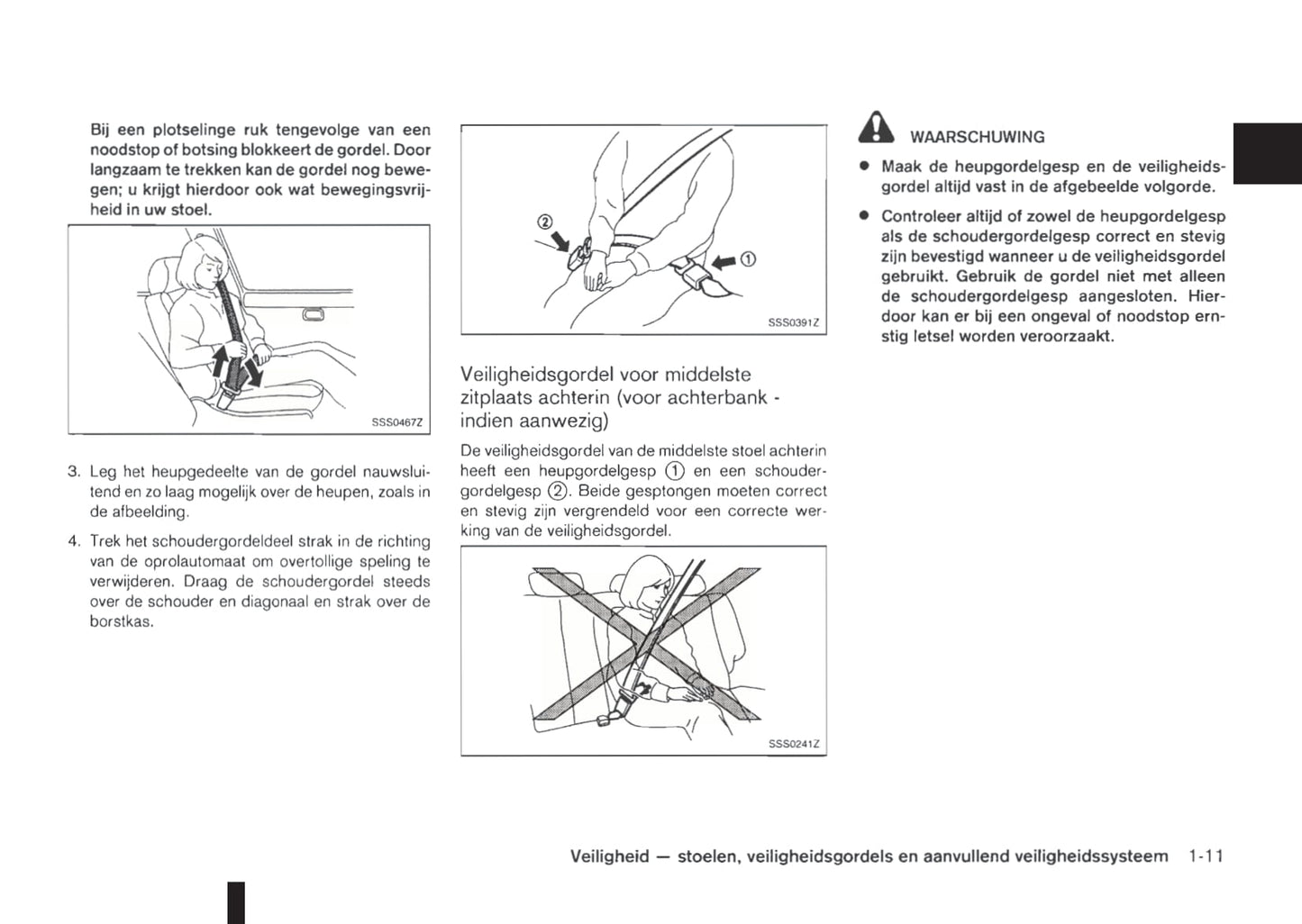 Bij een plotselinge ruk tengevolge van een noodstop of botsing blokkeert de gordel. Door langzaam te trekken kan de gordel nog bewegen; u krijgt hierdoor ook wat bewegingsvrijheid in uw stoel.

SSS0467Z

3. Leg het heupgedeelte van de gordel nauwsluitend en zo laag mogelijk over de heupen, zoals in de afbeelding.

4. Trek het schoudergordeldeel strak in de richting van de oprolautomaat om overtollige speling te verwijderen. Draag de schoudergordel steeds over de schouder en diagonaal en strak over de borstkas.

②

①

SSS0391Z

Veiligheidsgordel voor middelste zitplaats achterin (voor achterbank - indien aanwezig)

De veiligheidsgordel van de middelste stoel achterin heeft een heupgordelgesp ① en een schoudergordelgesp ②. Beide gesptongen moeten correct en stevig zijn vergrendeld voor een correcte werking van de veiligheidsgordel.

SSS0241Z

WAARSCHUWING

● Maak de heupgordelgesp en de veiligheidsgordel altijd vast in de afgebeelde volgorde.

● Controleer altijd of zowel de heupgordelgesp als de schoudergordelgesp correct en stevig zijn bevestigd wanneer u de veiligheidsgordel gebruikt. Gebruik de gordel niet met alleen de schoudergordelgesp aangesloten. Hierdoor kan er bij een ongeval of noodstop ernstig letsel worden veroorzaakt.

Veiligheid — stoelen, veiligheidsgordels en aanvullend veiligheidssysteem 1-11