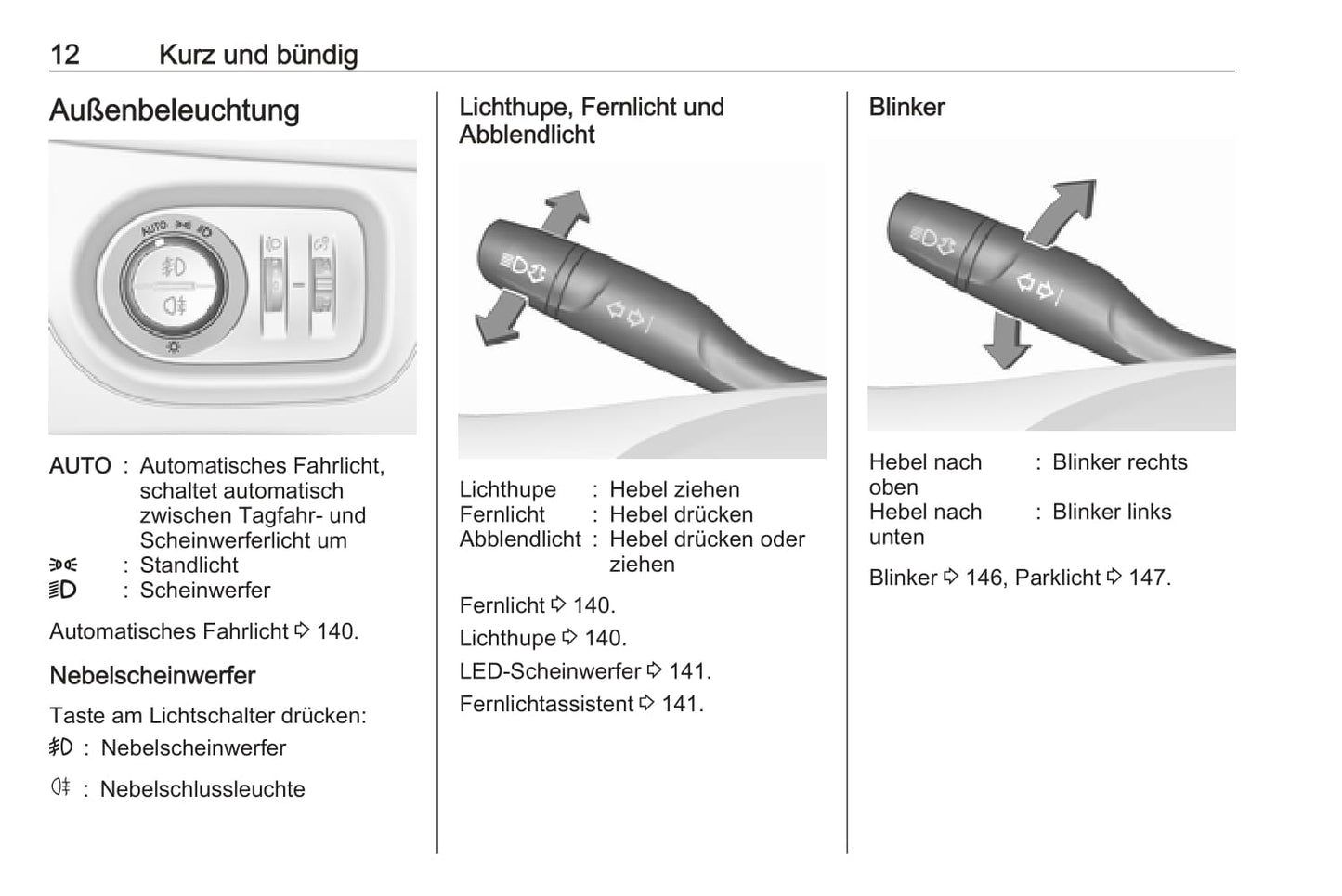 12 Kurz und bündig

Außenbeleuchtung

AUTO

AUTO : Automatisches Fahrlicht, schaltet automatisch zwischen Tagfahr- und Scheinwerferlicht um
: Standlicht
: Scheinwerfer

Automatisches Fahrlicht ⇨ 140.

Nebelscheinwerfer

Taste am Lichtschalter drücken:
: Nebelscheinwerfer
: Nebelschlussleuchte

Lichthupe, Fernlicht und Abblendlicht

Lichthupe : Hebel ziehen
Fernlicht : Hebel drücken
Abblendlicht : Hebel drücken oder ziehen

Fernlicht ⇨ 140.

Lichthupe ⇨ 140.

LED-Scheinwerfer ⇨ 141.

Fernlichtassistent ⇨ 141.

Blinker

Hebel nach oben : Blinker rechts
Hebel nach unten : Blinker links

Blinker ⇨ 146, Parklicht ⇨ 147.